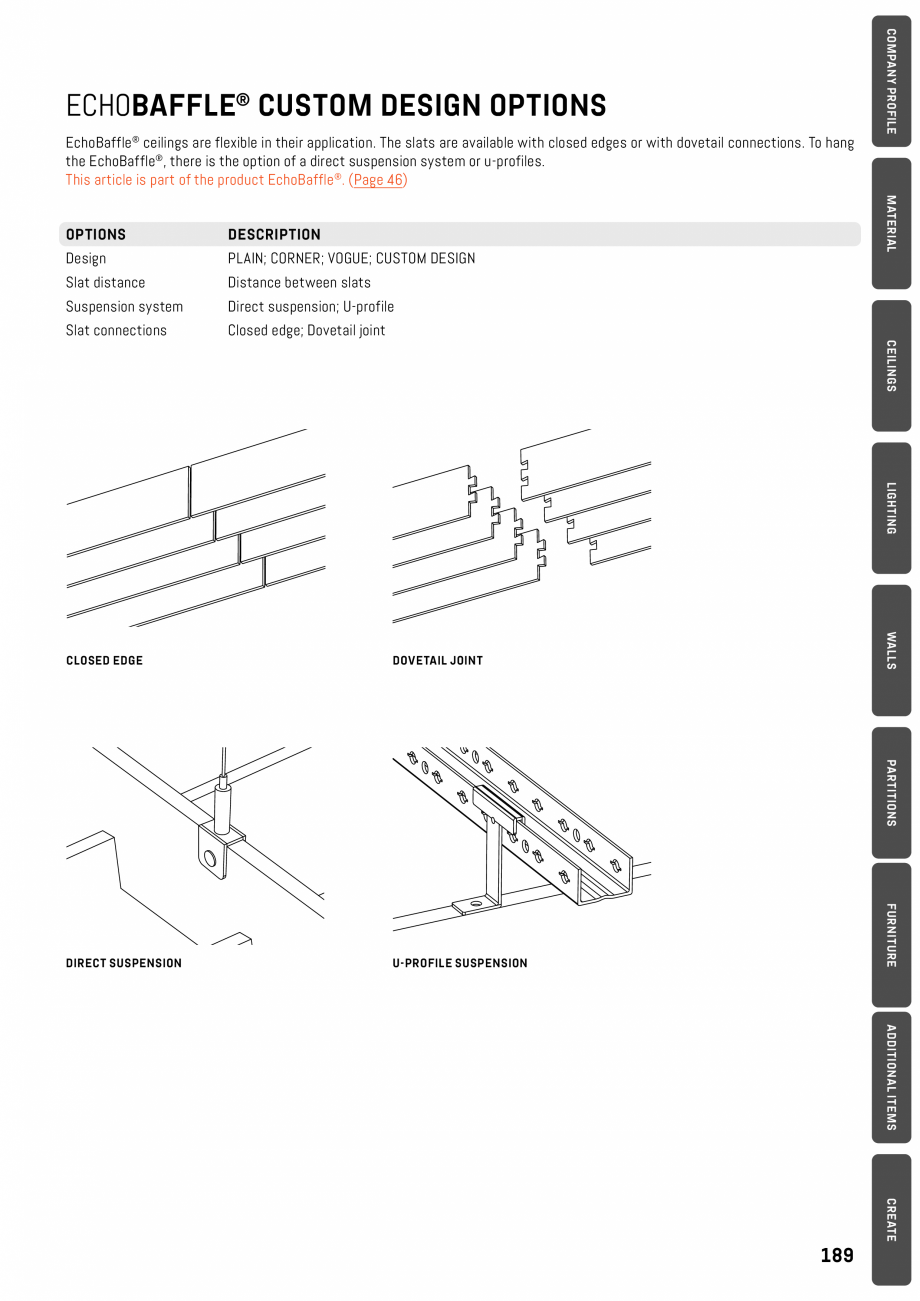 ECHOBAFFLE® CUSTOM DESIGN OPTIONS

EchoBaffle® ceilings are flexible in their application. The slats are available with closed edges or with dovetail connections. To hang the EchoBaffle®, there is the option of a direct suspension system or u-profiles.
This article is part of the product EchoBaffle®. (Page 46)

| OPTIONS | DESCRIPTION |
|---|---|
| Design | PLAIN; CORNER; VOGUE; CUSTOM DESIGN |
| Slat distance | Distance between slats |
| Suspension system | Direct suspension; U-profile |
| Slat connections | Closed edge; Dovetail joint |

CLOSED EDGE

DOVETAIL JOINT

DIRECT SUSPENSION

U-PROFILE SUSPENSION

COMPANY PROFILE
MATERIAL
CEILINGS
LIGHTING
WALLS
PARTITIONS
FURNITURE
ADDITIONAL ITEMS
CREATE

189