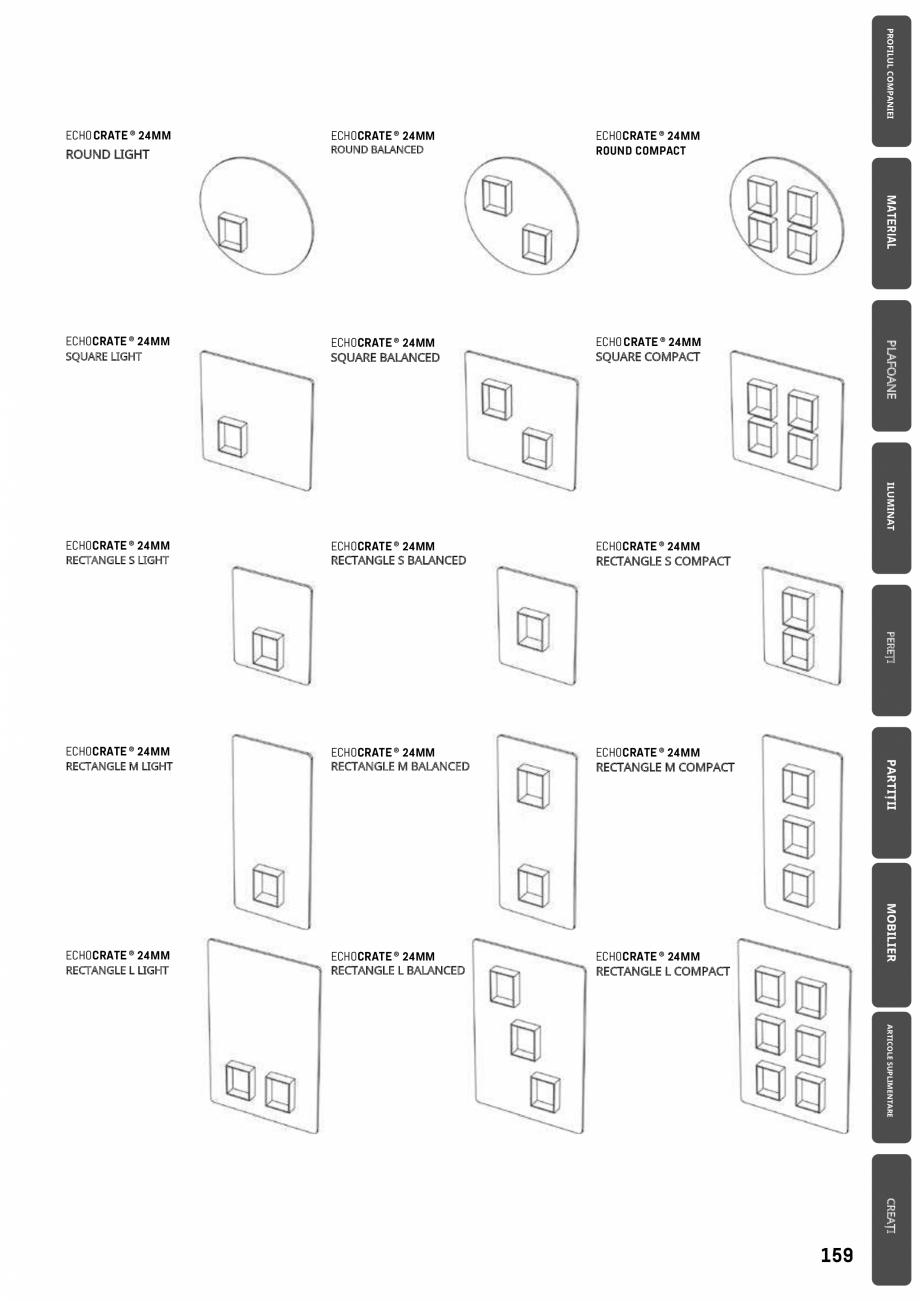 ECHOCRATE® 24MM
ROUND LIGHT

ECHOCRATE® 24MM
ROUND BALANCED

ECHOCRATE® 24MM
ROUND COMPACT

ECHOCRATE® 24MM
SQUARE LIGHT

ECHOCRATE® 24MM
SQUARE BALANCED

ECHOCRATE® 24MM
SQUARE COMPACT

ECHOCRATE® 24MM
RECTANGLE S LIGHT

ECHOCRATE® 24MM
RECTANGLE S BALANCED

ECHOCRATE® 24MM
RECTANGLE S COMPACT

ECHOCRATE® 24MM
RECTANGLE M LIGHT

ECHOCRATE® 24MM
RECTANGLE M BALANCED

ECHOCRATE® 24MM
RECTANGLE M COMPACT

ECHOCRATE® 24MM
RECTANGLE L LIGHT

ECHOCRATE® 24MM
RECTANGLE L BALANCED

ECHOCRATE® 24MM
RECTANGLE L COMPACT

PROFILUL COMPANIEI
MATERIAL
PLAFOANE
ILUMINAT
PEREȚI
PARTIȚII
MOBILIER
ARTICOLE SUPLIMENTARE
CREAȚI

159