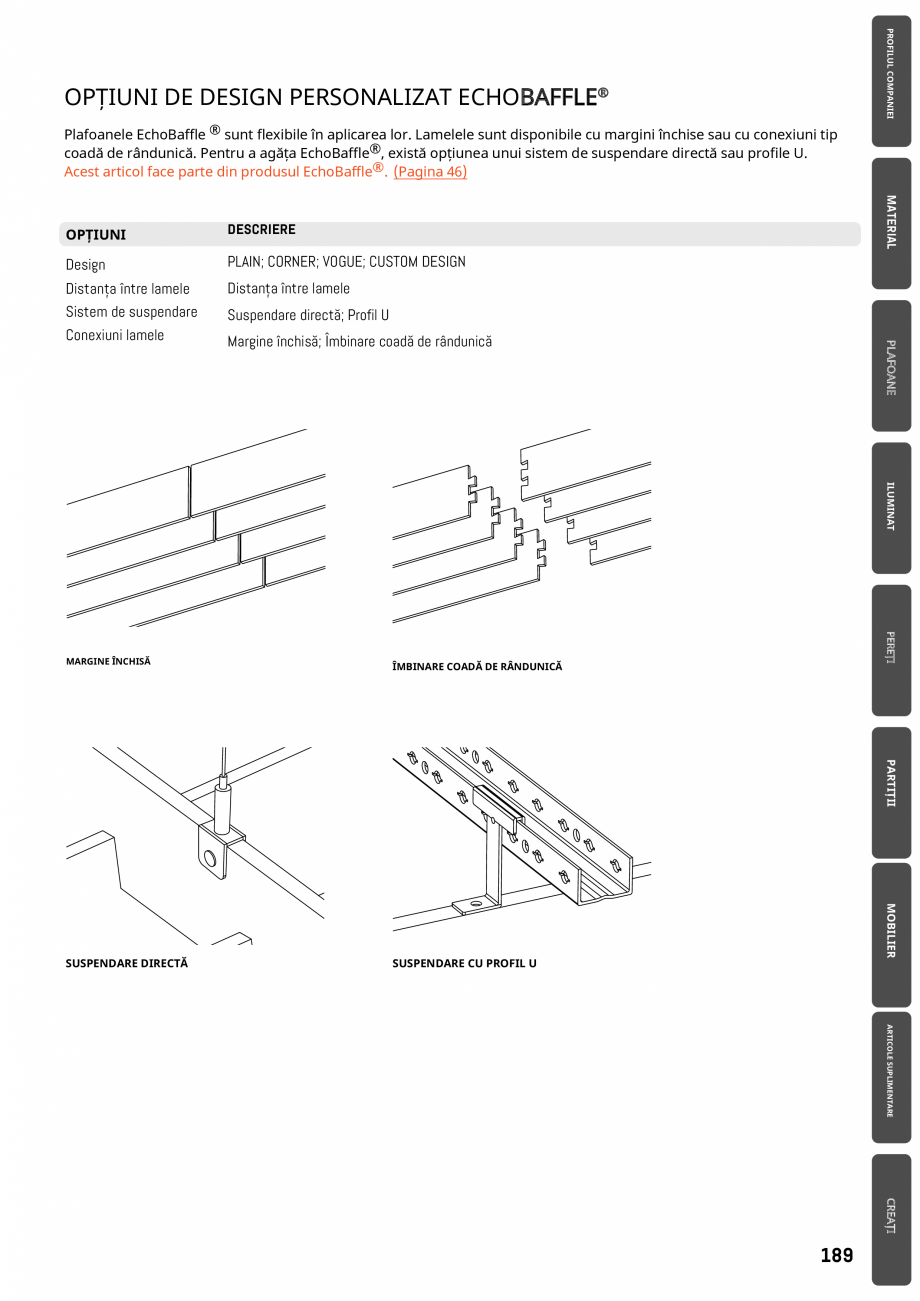 OPȚIUNI DE DESIGN PERSONALIZAT ECHOBAFFLE®

Plafoanele EchoBaffle ® sunt flexibile în aplicarea lor. Lamelele sunt disponibile cu margini închise sau cu conexiuni tip coadă de rândunică. Pentru a agăța EchoBaffle®, există opțiunea unui sistem de suspendare directă sau profile U.
Acest articol face parte din produsul EchoBaffle®. (Pagina 46)

| OPȚIUNI | DESCRIERE |
|---|---|
| Design | PLAIN; CORNER; VOGUE; CUSTOM DESIGN |
| Distanța între lamele | Distanța între lamele |
| Sistem de suspendare | Suspendare directă; Profil U |
| Conexiuni lamele | Margine închisă; Îmbinare coadă de rândunică |

MARGINE ÎNCHISĂ

ÎMBINARE COADĂ DE RÂNDUNICĂ

SUSPENDARE DIRECTĂ

SUSPENDARE CU PROFIL U

PROFILUL COMPANIEI
MATERIAL
PLAFOANE
ILUMINAT
PEREȚI
PARTIȚII
MOBILIER
ARTICOLE SUPLIMENTARE
CREAȚI

189