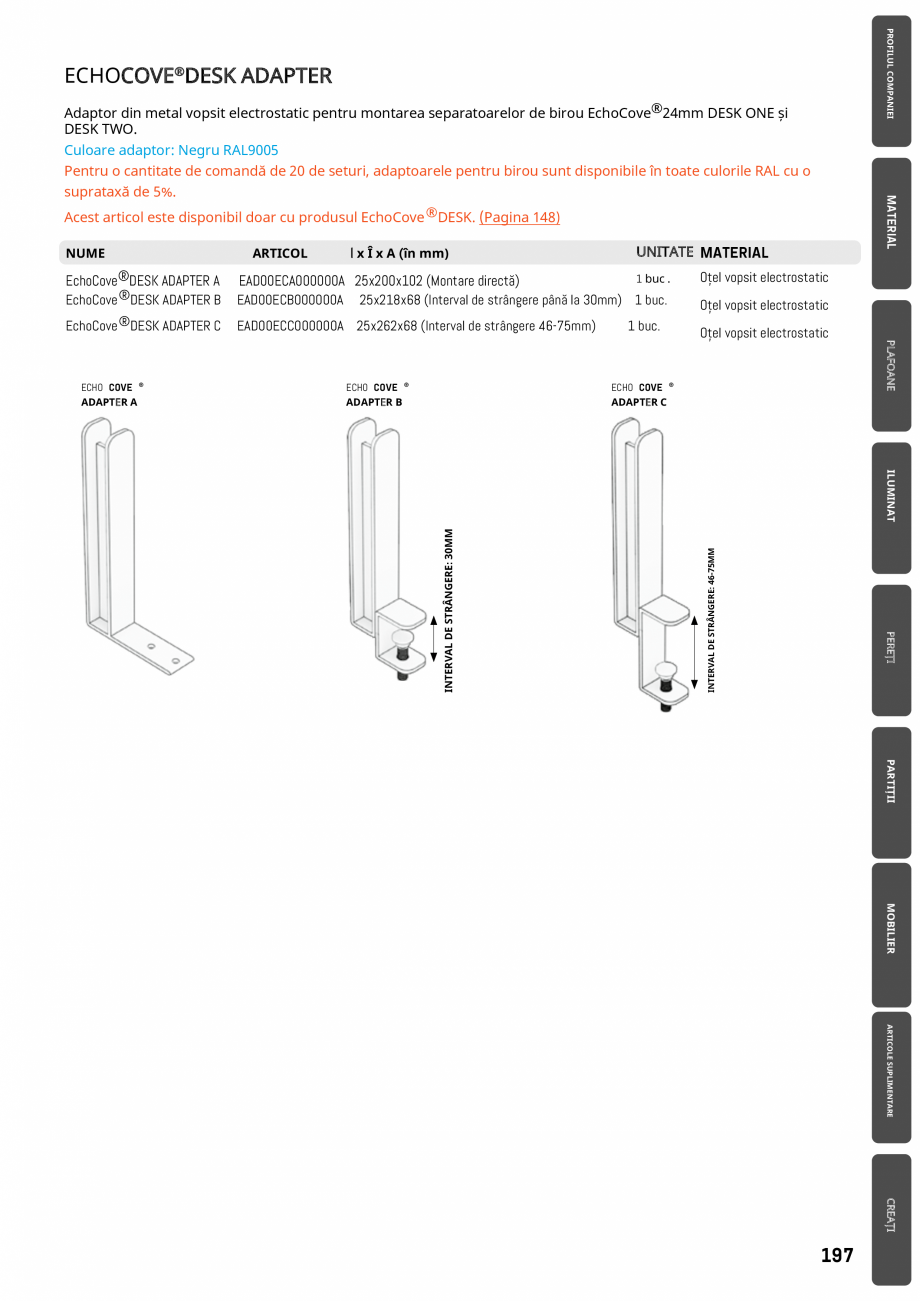 ECHOCOVE®DESK ADAPTER

Adaptor din metal vopsit electrostatic pentru montarea separatoarelor de birou EchoCove®24mm DESK ONE și DESK TWO.

Culoare adaptor: Negru RAL9005

Pentru o cantitate de comandă de 20 de seturi, adaptoarele pentru birou sunt disponibile în toate culorile RAL cu o suprataxă de 5%.

Acest articol este disponibil doar cu produsul EchoCove®DESK. (Pagina 148)

| NUME | ARTICOL | l x Î x A (în mm) | UNITATE | MATERIAL |
|---|---|---|---|---|
| EchoCove®DESK ADAPTER A | EAD00ECA000000A | 25x200x102 (Montare directă) | 1 buc . | Oțel vopsit electrostatic |
| EchoCove®DESK ADAPTER B | EAD00ECB000000A | 25x218x68 (Interval de strângere până la 30mm) | 1 buc. | Oțel vopsit electrostatic |
| EchoCove®DESK ADAPTER C | EAD00ECC000000A | 25x262x68 (Interval de strângere 46-75mm) | 1 buc. | Oțel vopsit electrostatic |

ECHO COVE ®
ADAPTER A

ECHO COVE ®
ADAPTER B

INTERVAL DE STRÂNGERE: 30MM

ECHO COVE ®
ADAPTER C

INTERVAL DE STRÂNGERE: 46-75MM

PROFILUL COMPANIEI
MATERIAL
PLAFOANE
ILUMINAT
PEREȚI
PARTIȚII
MOBILIER
ARTICOLE SUPLIMENTARE
CREAȚI

197