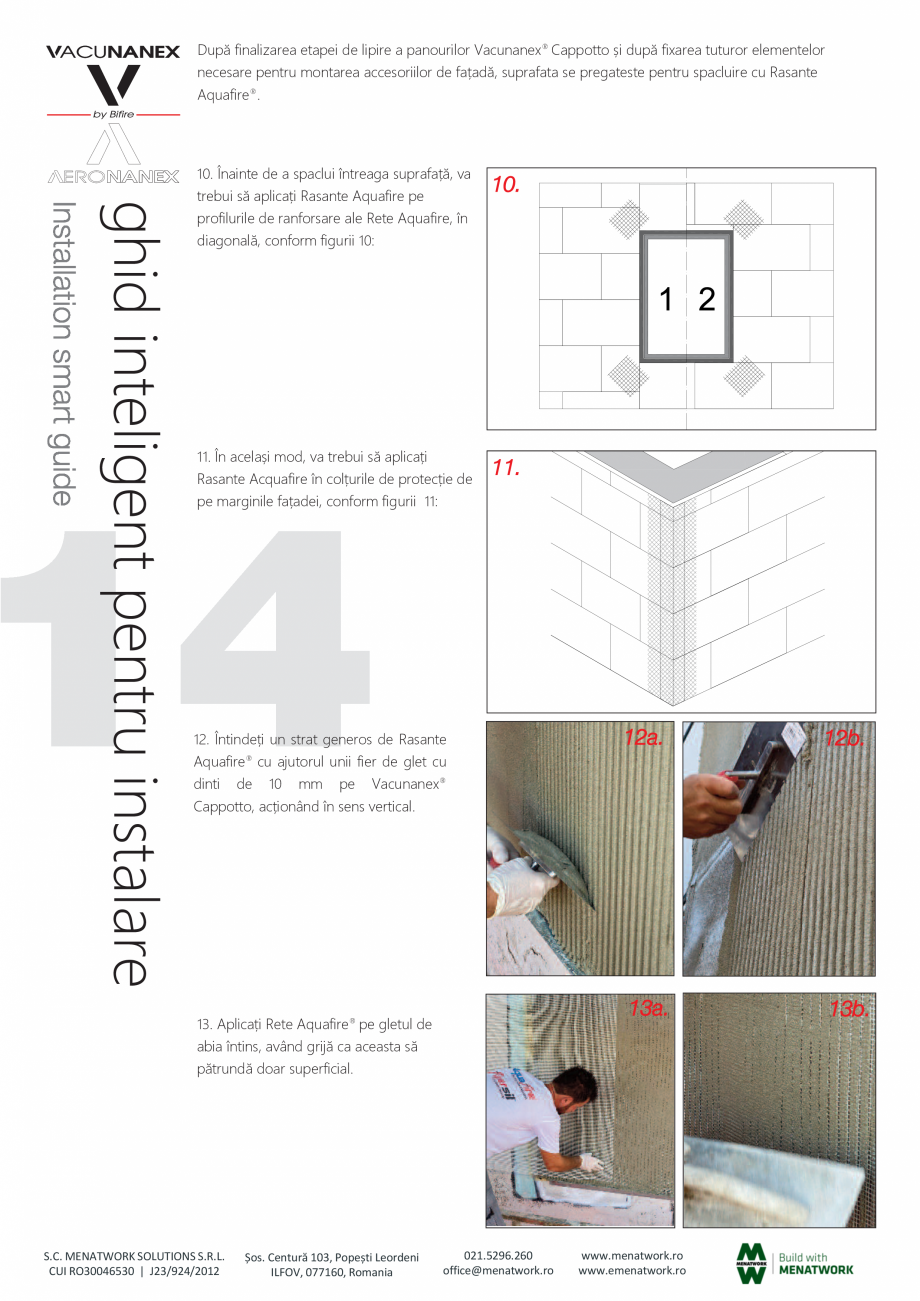 VACUNANEX
by Bifire
AERONANEX

ghid inteligent pentru instalare
Installation smart guide
14

După finalizarea etapei de lipire a panourilor Vacunanex® Cappotto și după fixarea tuturor elementelor necesare pentru montarea accesoriilor de fațadă, suprafata se pregateste pentru spacluire cu Rasante Aquafire®.

10. Înainte de a spaclui întreaga suprafață, va trebui să aplicați Rasante Aquafire pe profilurile de ranforsare ale Rete Aquafire, în diagonală, conform figurii 10:

10.
1 2

11. În același mod, va trebui să aplicați Rasante Acquafire în colțurile de protecție de pe marginile fațadei, conform figurii 11:

11.

12. Întindeți un strat generos de Rasante Aquafire® cu ajutorul unii fier de glet cu dinti de 10 mm pe Vacunanex® Cappotto, acționând în sens vertical.

12a.
12b.

13. Aplicați Rete Aquafire® pe gletul de abia întins, având grijă ca aceasta să pătrundă doar superficial.

13a.
13b.

S.C. MENATWORK SOLUTIONS S.R.L.
CUI RO30046530 | J23/924/2012

Șos. Centură 103, Popești Leordeni
ILFOV, 077160, Romania

021.5296.260
office@menatwork.ro

www.menatwork.ro
www.emenatwork.ro

MENATWORK
Build with
MENATWORK