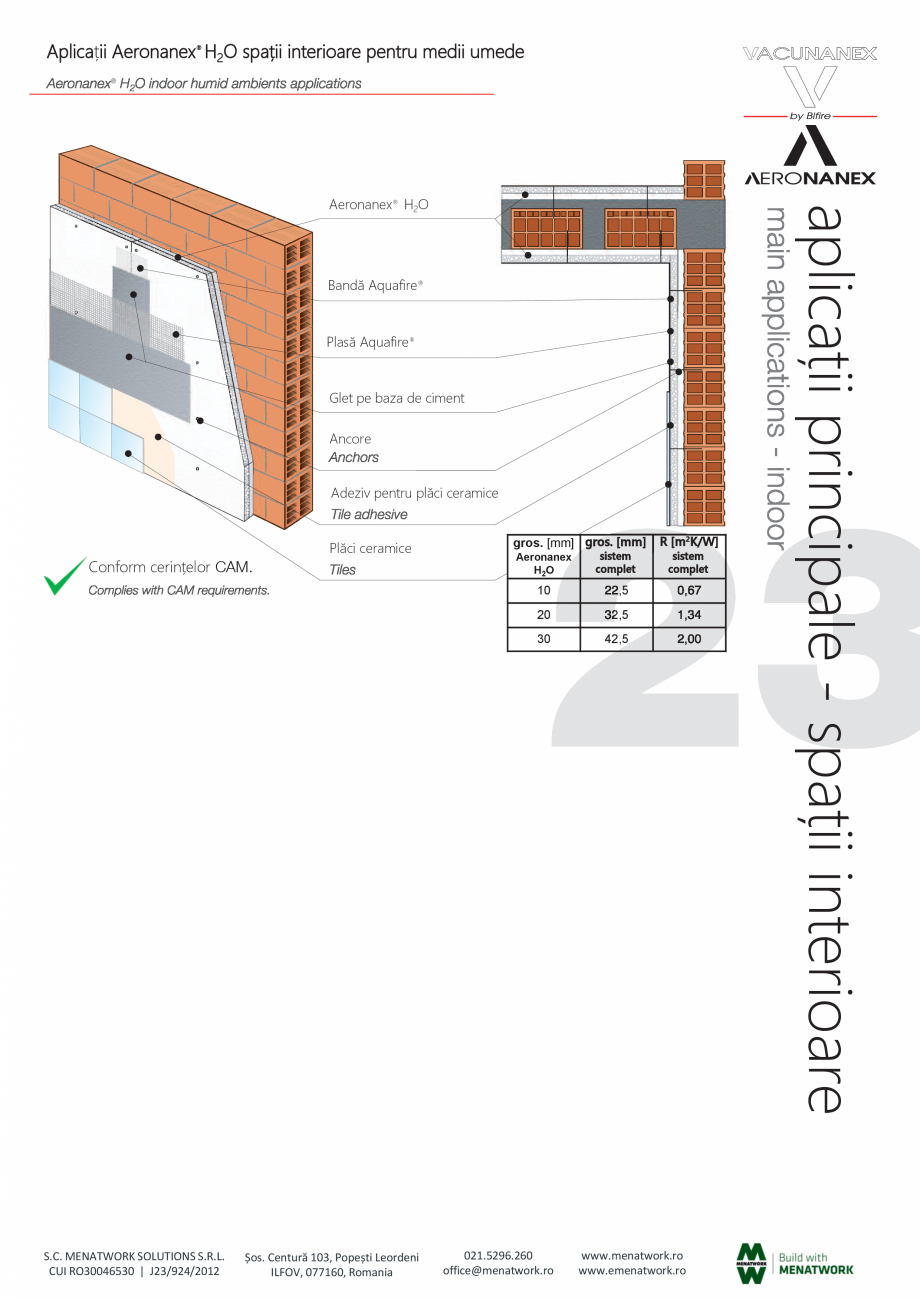 Aplicații Aeronanex® $H_2O$ spații interioare pentru medii umede

Aeronanex® $H_2O$ indoor humid ambients applications

VACUNANEX
by Bifire
AERONANEX

Aeronanex® $H_2O$

Bandă Aquafire®

Plasă Aquafire®

Glet pe baza de ciment

Ancore
Anchors

Adeziv pentru plăci ceramice
Tile adhesive

Plăci ceramice
Tiles

Conform cerințelor CAM.
Complies with CAM requirements.

| gros. [mm] Aeronanex $H_2O$ | gros. [mm] sistem complet | R [$m^2K/W$] sistem complet |
|---|---|---|
| 10 | 22,5 | 0,67 |
| 20 | 32,5 | 1,34 |
| 30 | 42,5 | 2,00 |

aplicații principale - spații interioare
main applications - indoor

23

S.C. MENATWORK SOLUTIONS S.R.L.
CUI RO30046530 | J23/924/2012

Șos. Centură 103, Popești Leordeni
ILFOV, 077160, Romania

021.5296.260
office@menatwork.ro

www.menatwork.ro
www.emenatwork.ro

MENATWORK
Build with
MENATWORK