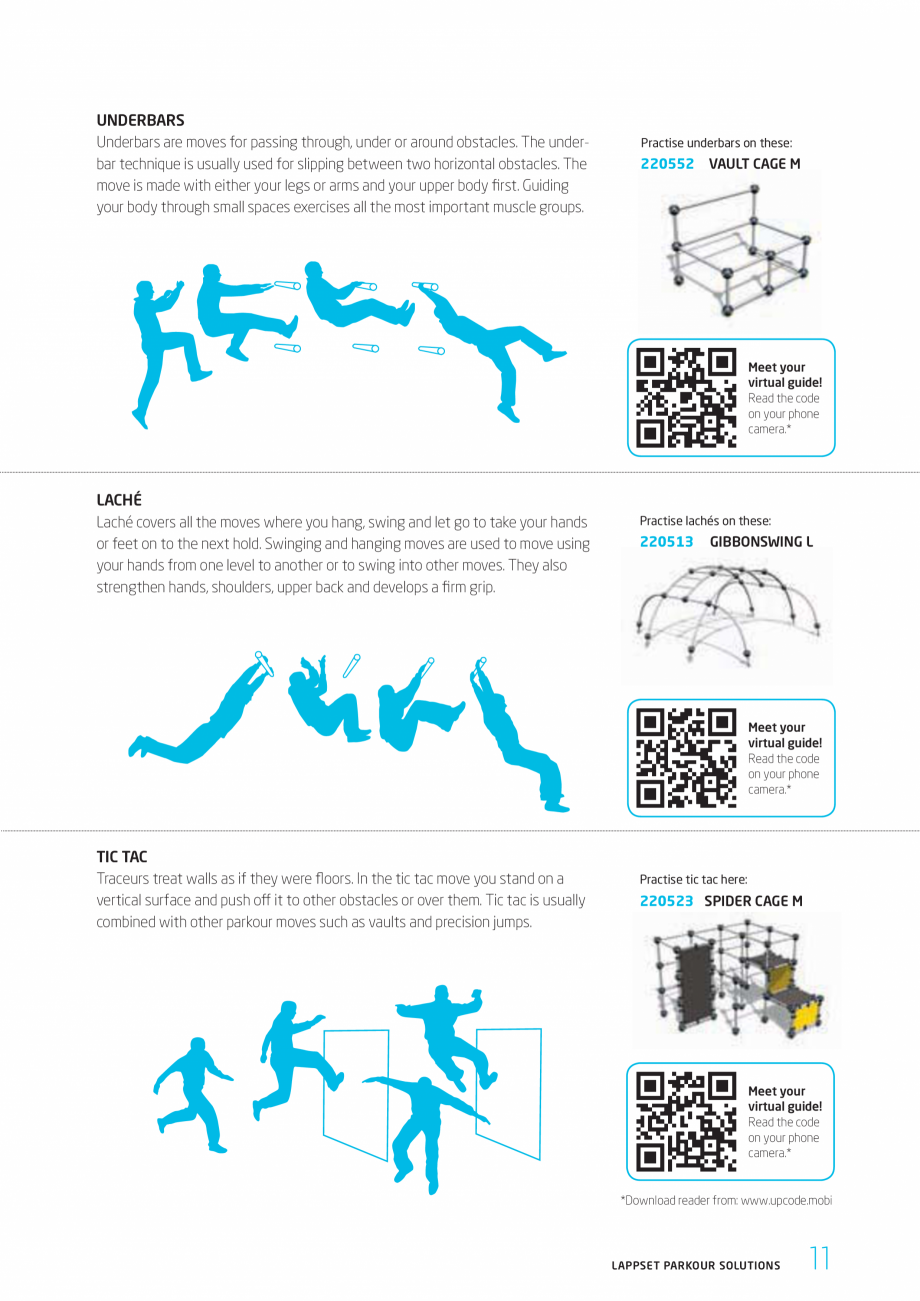 UNDERBARS
Underbars are moves for passing through, under or around obstacles. The underbar technique is usually used for slipping between two horizontal obstacles. The move is made with either your legs or arms and your upper body first. Guiding your body through small spaces exercises all the most important muscle groups.

Practise underbars on these:
220552 VAULT CAGE M

Meet your virtual guide!
Read the code on your phone camera.*

LACHÉ
Laché covers all the moves where you hang, swing and let go to take your hands or feet on to the next hold. Swinging and hanging moves are used to move using your hands from one level to another or to swing into other moves. They also strengthen hands, shoulders, upper back and develops a firm grip.

Practise lachés on these:
220513 GIBBONSWING L

Meet your virtual guide!
Read the code on your phone camera.*

TIC TAC
Traceurs treat walls as if they were floors. In the tic tac move you stand on a vertical surface and push off it to other obstacles or over them. Tic tac is usually combined with other parkour moves such as vaults and precision jumps.

Practise tic tac here:
220523 SPIDER CAGE M

Meet your virtual guide!
Read the code on your phone camera.*

*Download reader from: www.upcode.mobi

LAPPSET PARKOUR SOLUTIONS 11