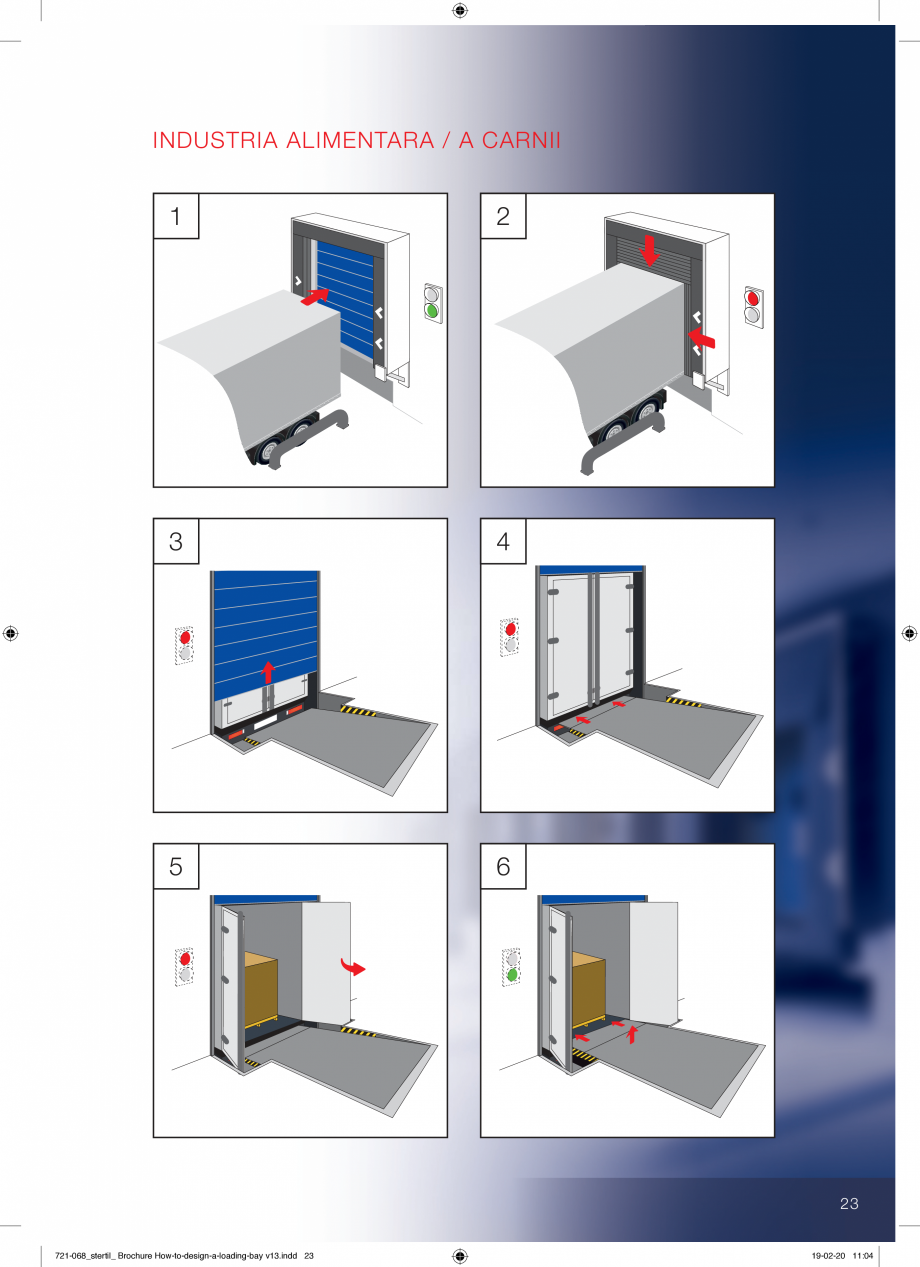 INDUSTRIA ALIMENTARA / A CARNII

1

2

3

4

5

6

23

721-068_stertil_ Brochure How-to-design-a-loading-bay v13.indd 23

19-02-20 11:04