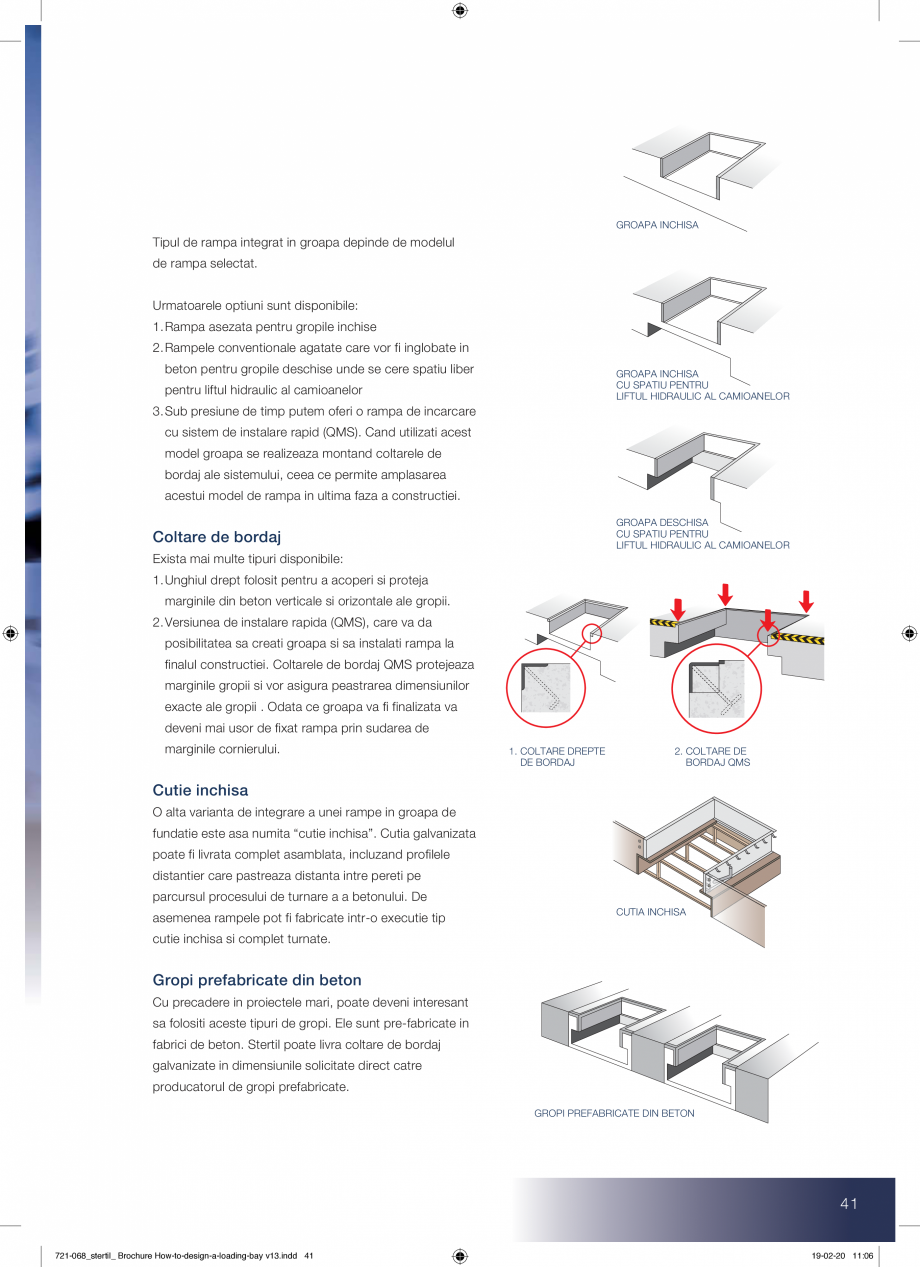 Tipul de rampa integrat in groapa depinde de modelul de rampa selectat.

Urmatoarele optiuni sunt disponibile:
1. Rampa asezata pentru gropile inchise
2. Rampele conventionale agatate care vor fi inglobate in beton pentru gropile deschise unde se cere spatiu liber pentru liftul hidraulic al camioanelor
3. Sub presiune de timp putem oferi o rampa de incarcare cu sistem de instalare rapid (QMS). Cand utilizati acest model groapa se realizeaza montand coltarele de bordaj ale sistemului, ceea ce permite amplasarea acestui model de rampa in ultima faza a constructiei.

Coltare de bordaj
Exista mai multe tipuri disponibile:
1. Unghiul drept folosit pentru a acoperi si proteja marginile din beton verticale si orizontale ale gropii.
2. Versiunea de instalare rapida (QMS), care va da posibilitatea sa creati groapa si sa instalati rampa la finalul constructiei. Coltarele de bordaj QMS protejeaza marginile gropii si vor asigura peastrarea dimensiunilor exacte ale gropii . Odata ce groapa va fi finalizata va deveni mai usor de fixat rampa prin sudarea de marginile cornierului.

Cutie inchisa
O alta varianta de integrare a unei rampe in groapa de fundatie este asa numita “cutie inchisa”. Cutia galvanizata poate fi livrata complet asamblata, incluzand profilele distantier care pastreaza distanta intre pereti pe parcursul procesului de turnare a a betonului. De asemenea rampele pot fi fabricate intr-o executie tip cutie inchisa si complet turnate.

Gropi prefabricate din beton
Cu precadere in proiectele mari, poate deveni interesant sa folositi aceste tipuri de gropi. Ele sunt pre-fabricate in fabrici de beton. Stertil poate livra coltare de bordaj galvanizate in dimensiunile solicitate direct catre producatorul de gropi prefabricate.

GROAPA INCHISA

GROAPA INCHISA
CU SPATIU PENTRU
LIFTUL HIDRAULIC AL CAMIOANELOR

GROAPA DESCHISA
CU SPATIU PENTRU
LIFTUL HIDRAULIC AL CAMIOANELOR

1. COLTARE DREPTE DE BORDAJ

2. COLTARE DE BORDAJ QMS

CUTIA INCHISA

GROPI PREFABRICATE DIN BETON

41

721-068_stertil_ Brochure How-to-design-a-loading-bay v13.indd 41

19-02-20 11:06