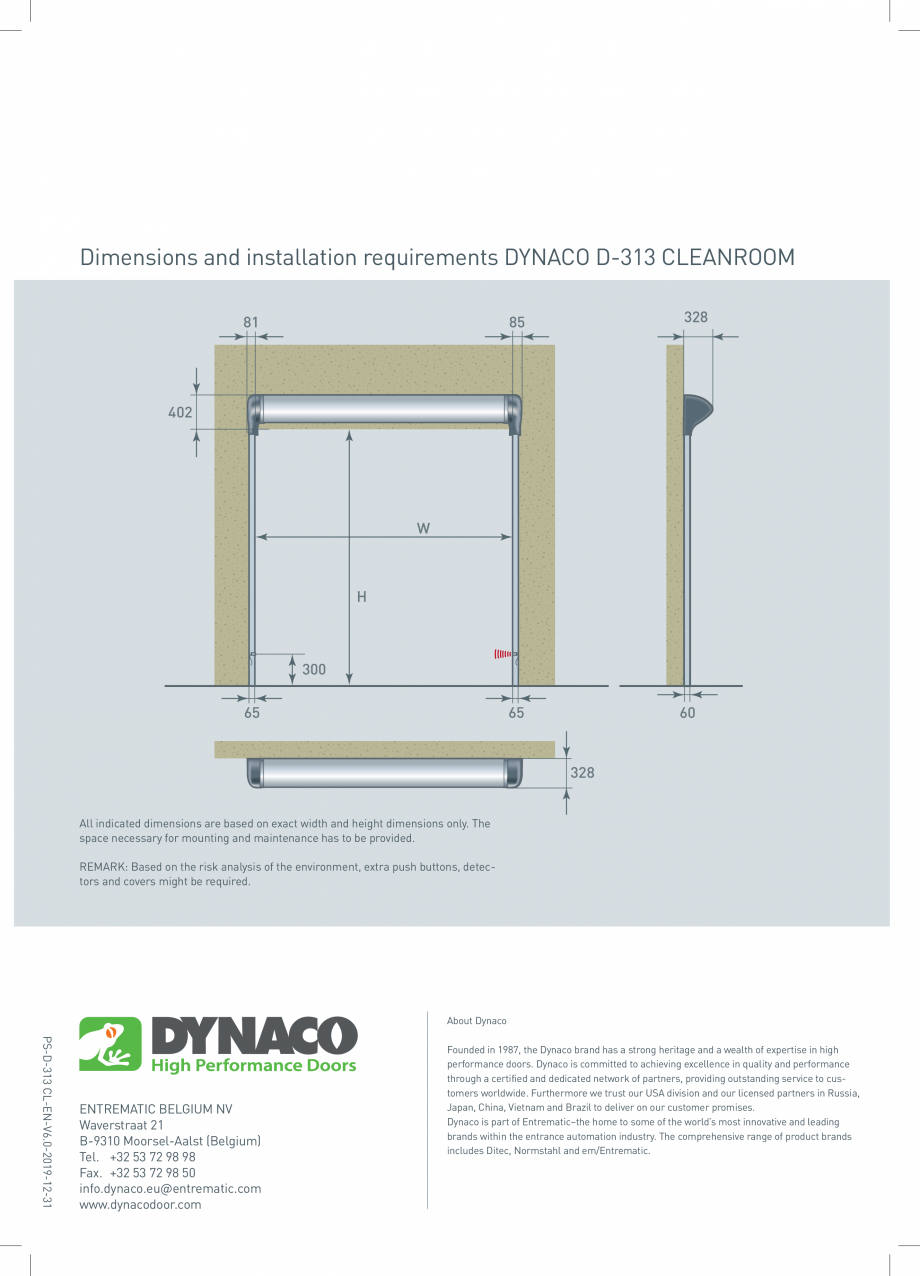 Dimensions and installation requirements DYNACO D-313 CLEANROOM

81

85

328

402

W

H

300

65

65

60

328

All indicated dimensions are based on exact width and height dimensions only. The space necessary for mounting and maintenance has to be provided.

REMARK: Based on the risk analysis of the environment, extra push buttons, detectors and covers might be required.

PS-D-313 CL-EN-V6.0-2019-12-31

DYNACO
High Performance Doors

ENTREMATIC BELGIUM NV
Waverstraat 21
B-9310 Moorsel-Aalst (Belgium)
Tel. +32 53 72 98 98
Fax. +32 53 72 98 50
info.dynaco.eu@entrematic.com
www.dynacodoor.com

About Dynaco

Founded in 1987, the Dynaco brand has a strong heritage and a wealth of expertise in high performance doors. Dynaco is committed to achieving excellence in quality and performance through a certified and dedicated network of partners, providing outstanding service to customers worldwide. Furthermore we trust our USA division and our licensed partners in Russia, Japan, China, Vietnam and Brazil to deliver on our customer promises.
Dynaco is part of Entrematic–the home to some of the world's most innovative and leading brands within the entrance automation industry. The comprehensive range of product brands includes Ditec, Normstahl and em/Entrematic.