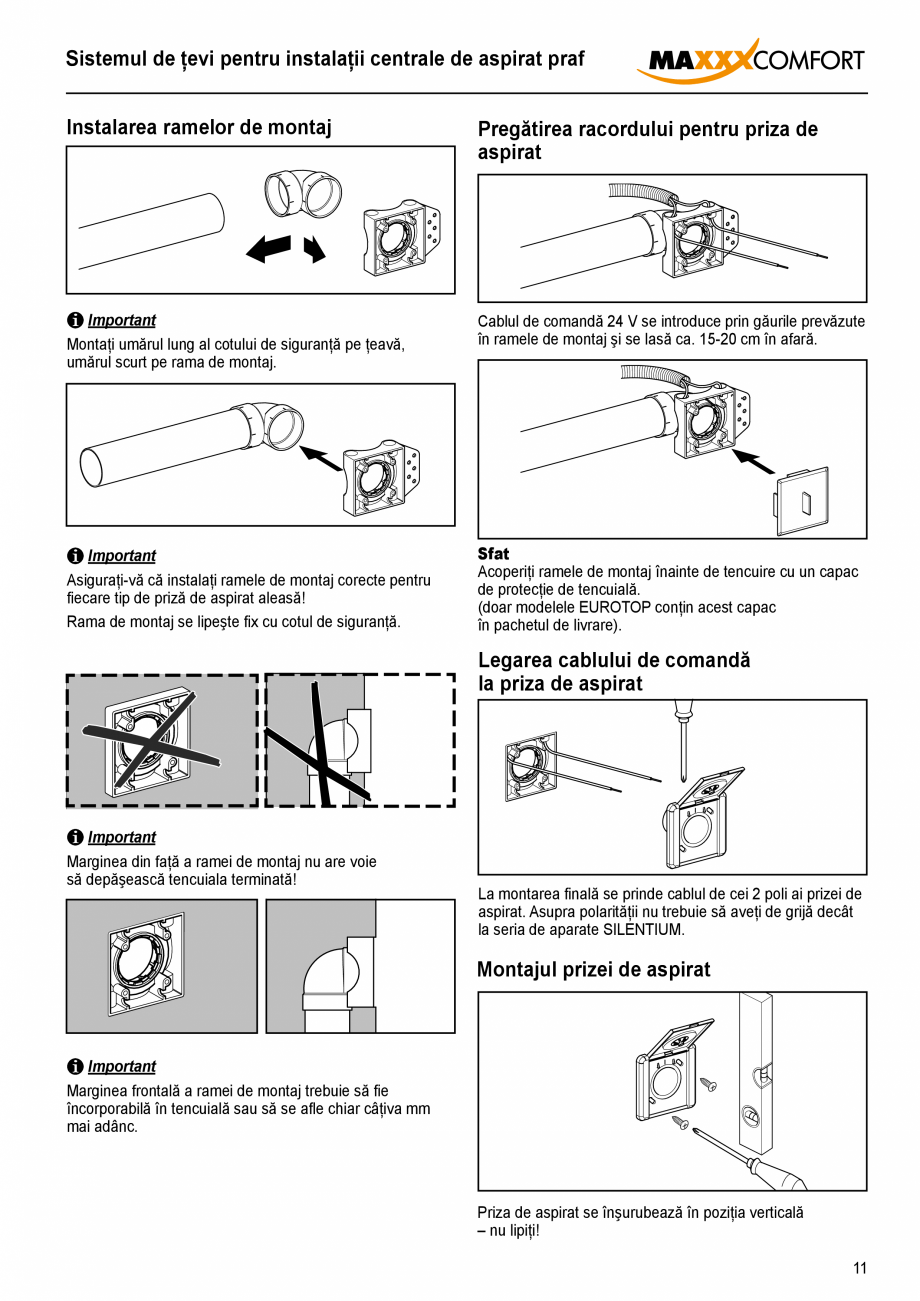 Sistemul de țevi pentru instalații centrale de aspirat praf

MAXXXCOMFORT

Instalarea ramelor de montaj

Important
Montați umărul lung al cotului de siguranță pe țeavă, umărul scurt pe rama de montaj.

Important
Asigurați-vă că instalați ramele de montaj corecte pentru fiecare tip de priză de aspirat aleasă!

Rama de montaj se lipește fix cu cotul de siguranță.

Important
Marginea din față a ramei de montaj nu are voie să depășească tencuiala terminată!

Important
Marginea frontală a ramei de montaj trebuie să fie încorporabilă în tencuială sau să se afle chiar câțiva mm mai adânc.

Pregătirea racordului pentru priza de aspirat

Cablul de comandă 24 V se introduce prin găurile prevăzute în ramele de montaj și se lasă ca. 15-20 cm în afară.

Sfat
Acoperiți ramele de montaj înainte de tencuire cu un capac de protecție de tencuială.
(doar modelele EUROTOP conțin acest capac în pachetul de livrare).

Legarea cablului de comandă la priza de aspirat

La montarea finală se prinde cablul de cei 2 poli ai prizei de aspirat. Asupra polarității nu trebuie să aveți de grijă decât la seria de aparate SILENTIUM.

Montajul prizei de aspirat

Priza de aspirat se înșurubează în poziția verticală – nu lipiți!

11