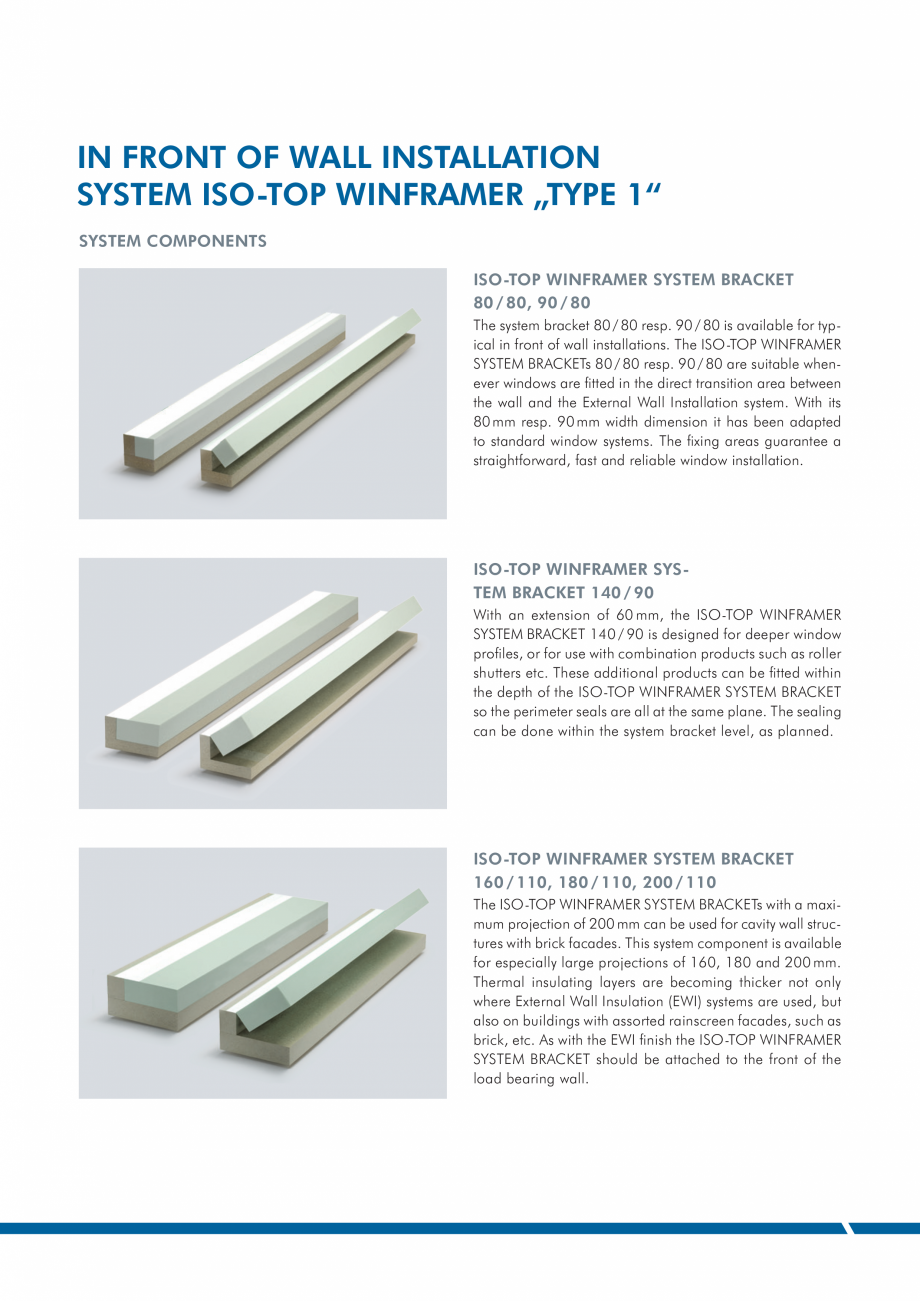 IN FRONT OF WALL INSTALLATION SYSTEM ISO-TOP WINFRAMER „TYPE 1“

SYSTEM COMPONENTS

ISO-TOP WINFRAMER SYSTEM BRACKET 80 / 80, 90 / 80

The system bracket 80 / 80 resp. 90 / 80 is available for typical in front of wall installations. The ISO-TOP WINFRAMER SYSTEM BRACKETs 80 / 80 resp. 90 / 80 are suitable whenever windows are fitted in the direct transition area between the wall and the External Wall Installation system. With its 80 mm resp. 90 mm width dimension it has been adapted to standard window systems. The fixing areas guarantee a straightforward, fast and reliable window installation.

ISO-TOP WINFRAMER SYSTEM BRACKET 140 / 90

With an extension of 60 mm, the ISO-TOP WINFRAMER SYSTEM BRACKET 140 / 90 is designed for deeper window profiles, or for use with combination products such as roller shutters etc. These additional products can be fitted within the depth of the ISO-TOP WINFRAMER SYSTEM BRACKET so the perimeter seals are all at the same plane. The sealing can be done within the system bracket level, as planned.

ISO-TOP WINFRAMER SYSTEM BRACKET 160 / 110, 180 / 110, 200 / 110

The ISO-TOP WINFRAMER SYSTEM BRACKETs with a maximum projection of 200 mm can be used for cavity wall structures with brick facades. This system component is available for especially large projections of 160, 180 and 200 mm. Thermal insulating layers are becoming thicker not only where External Wall Insulation (EWI) systems are used, but also on buildings with assorted rainscreen facades, such as brick, etc. As with the EWI finish the ISO-TOP WINFRAMER SYSTEM BRACKET should be attached to the front of the load bearing wall.