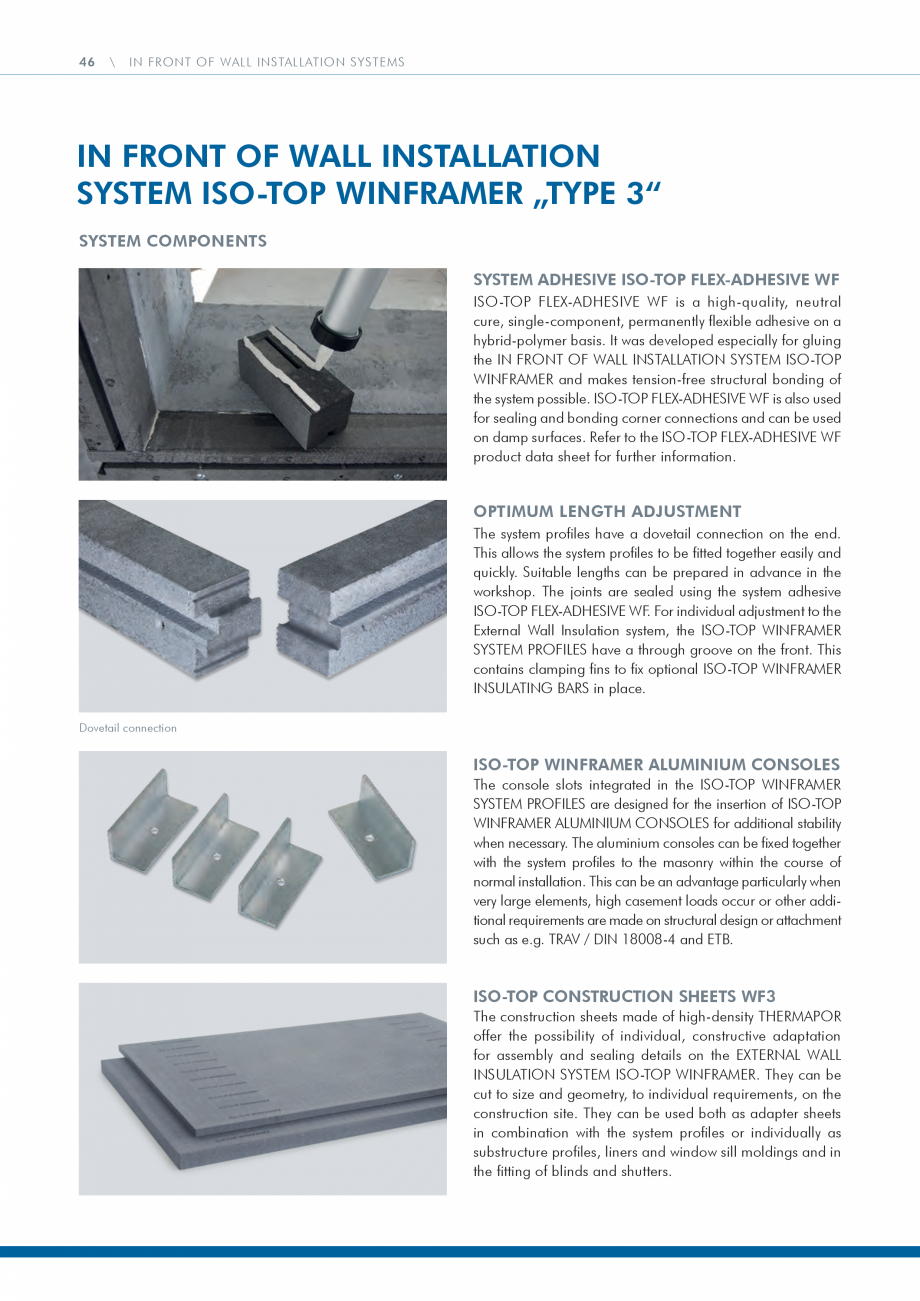 46 \ IN FRONT OF WALL INSTALLATION SYSTEMS

IN FRONT OF WALL INSTALLATION SYSTEM ISO-TOP WINFRAMER „TYPE 3“

SYSTEM COMPONENTS

SYSTEM ADHESIVE ISO-TOP FLEX-ADHESIVE WF

ISO-TOP FLEX-ADHESIVE WF is a high-quality, neutral cure, single-component, permanently flexible adhesive on a hybrid-polymer basis. It was developed especially for gluing the IN FRONT OF WALL INSTALLATION SYSTEM ISO-TOP WINFRAMER and makes tension-free structural bonding of the system possible. ISO-TOP FLEX-ADHESIVE WF is also used for sealing and bonding corner connections and can be used on damp surfaces. Refer to the ISO-TOP FLEX-ADHESIVE WF product data sheet for further information.

OPTIMUM LENGTH ADJUSTMENT

The system profiles have a dovetail connection on the end. This allows the system profiles to be fitted together easily and quickly. Suitable lengths can be prepared in advance in the workshop. The joints are sealed using the system adhesive ISO-TOP FLEX-ADHESIVE WF. For individual adjustment to the External Wall Insulation system, the ISO-TOP WINFRAMER SYSTEM PROFILES have a through groove on the front. This contains clamping fins to fix optional ISO-TOP WINFRAMER INSULATING BARS in place.

Dovetail connection

ISO-TOP WINFRAMER ALUMINIUM CONSOLES

The console slots integrated in the ISO-TOP WINFRAMER SYSTEM PROFILES are designed for the insertion of ISO-TOP WINFRAMER ALUMINIUM CONSOLES for additional stability when necessary. The aluminium consoles can be fixed together with the system profiles to the masonry within the course of normal installation. This can be an advantage particularly when very large elements, high casement loads occur or other additional requirements are made on structural design or attachment such as e.g. TRAV / DIN 18008-4 and ETB.

ISO-TOP CONSTRUCTION SHEETS WF3

The construction sheets made of high-density THERMAPOR offer the possibility of individual, constructive adaptation for assembly and sealing details on the EXTERNAL WALL INSULATION SYSTEM ISO-TOP WINFRAMER. They can be cut to size and geometry, to individual requirements, on the construction site. They can be used both as adapter sheets in combination with the system profiles or individually as substructure profiles, liners and window sill moldings and in the fitting of blinds and shutters.