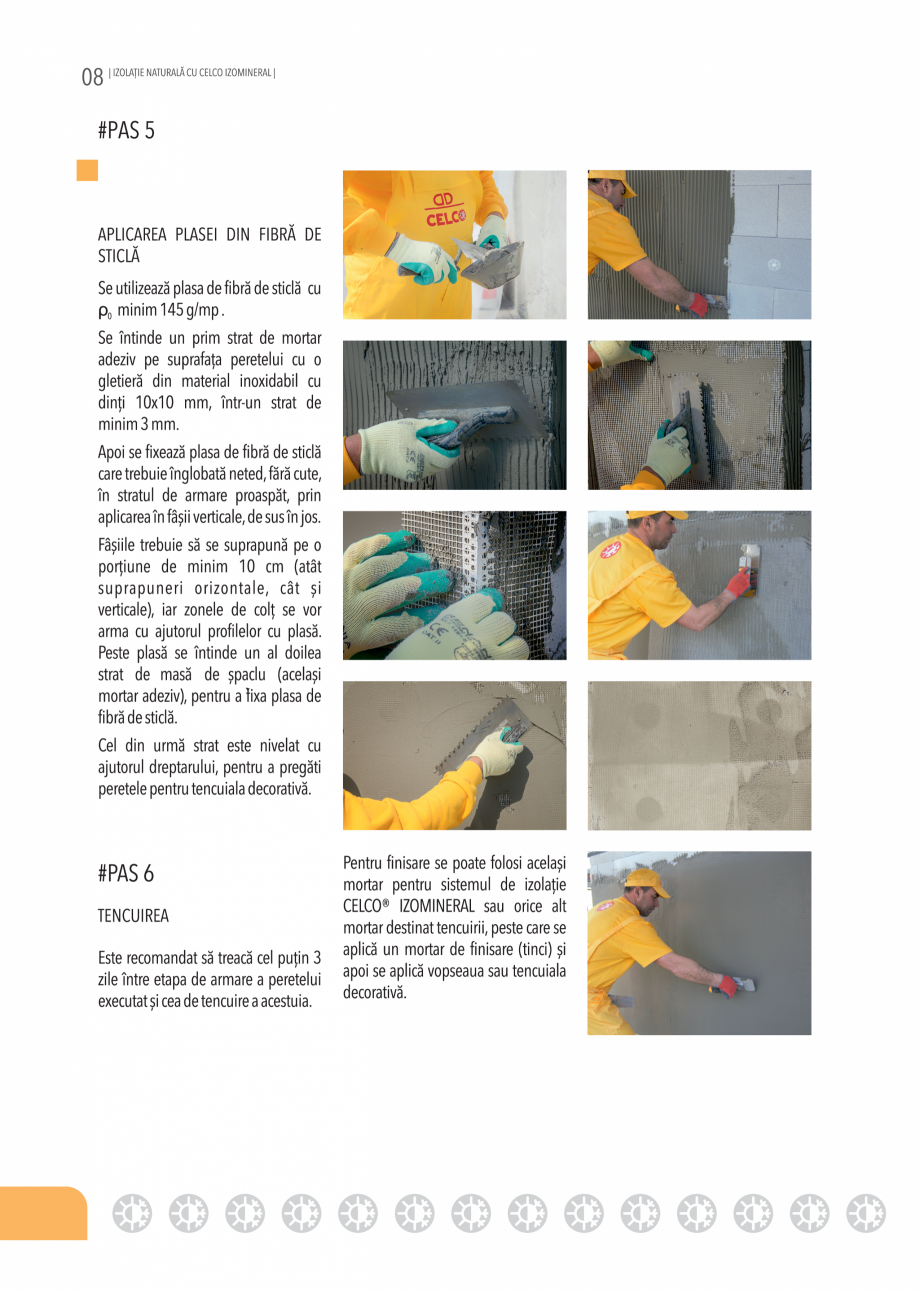 08 | IZOLAȚIE NATURALĂ CU CELCO IZOMINERAL |

#PAS 5

APLICAREA PLASEI DIN FIBRĂ DE STICLĂ

Se utilizează plasa de fibră de sticlă cu $\rho_0$ minim 145 g/mp .

Se întinde un prim strat de mortar adeziv pe suprafața peretelui cu o gletieră din material inoxidabil cu dinți 10x10 mm, într-un strat de minim 3 mm.

Apoi se fixează plasa de fibră de sticlă care trebuie înglobată neted, fără cute, în stratul de armare proaspăt, prin aplicarea în fâșii verticale, de sus în jos.

Fâșiile trebuie să se suprapună pe o porțiune de minim 10 cm (atât suprapuneri orizontale, cât și verticale), iar zonele de colț se vor arma cu ajutorul profilelor cu plasă. Peste plasă se întinde un al doilea strat de masă de șpaclu (același mortar adeziv), pentru a fixa plasa de fibră de sticlă.

Cel din urmă strat este nivelat cu ajutorul dreptarului, pentru a pregăti peretele pentru tencuiala decorativă.

CELCO

#PAS 6

TENCUIREA

Este recomandat să treacă cel puțin 3 zile între etapa de armare a peretelui executat și cea de tencuire a acestuia.

Pentru finisare se poate folosi același mortar pentru sistemul de izolație CELCO® IZOMINERAL sau orice alt mortar destinat tencuirii, peste care se aplică un mortar de finisare (tinci) și apoi se aplică vopseaua sau tencuiala decorativă.