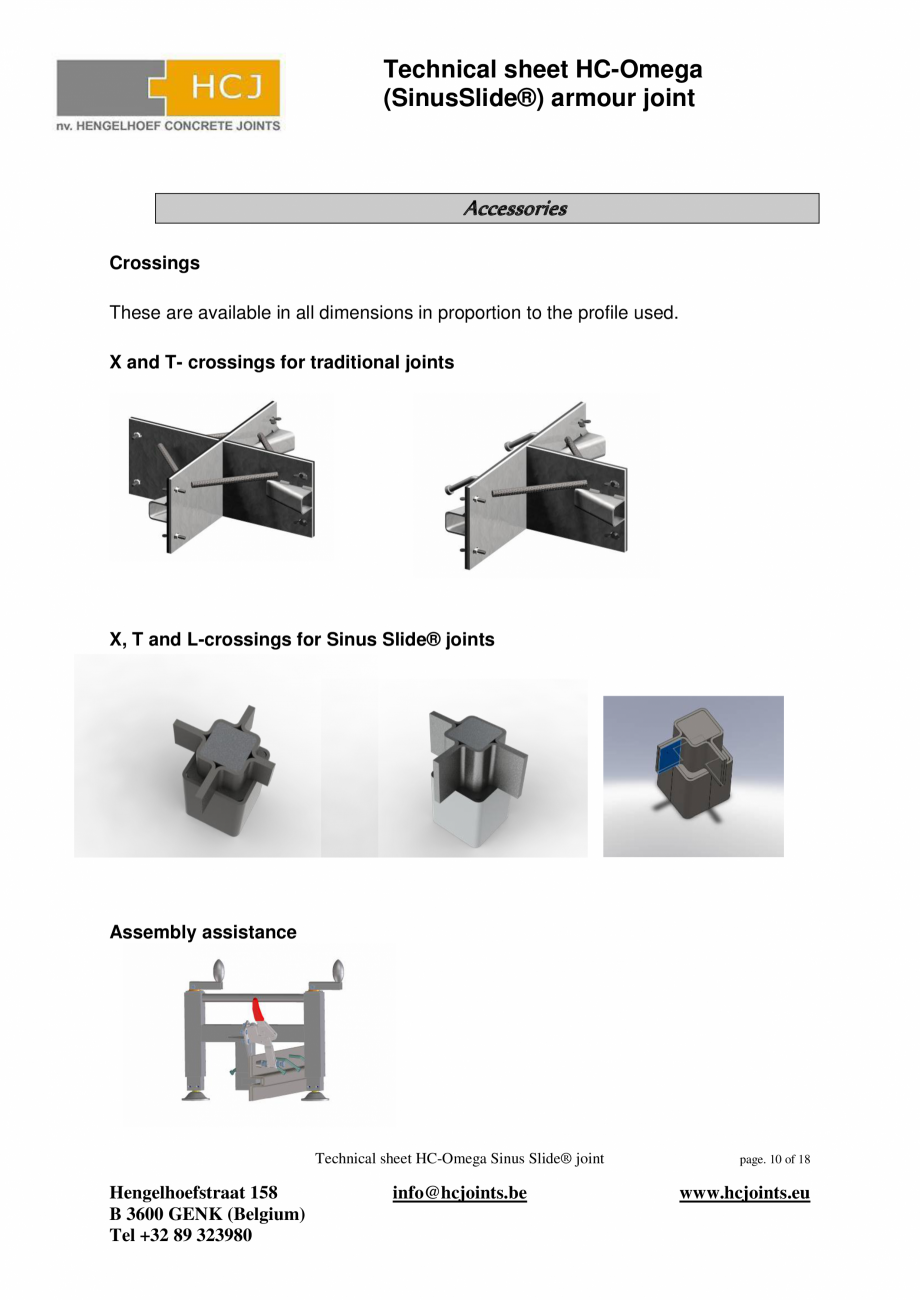 HCJ
nv. HENGELHOEF CONCRETE JOINTS

Technical sheet HC-Omega (SinusSlide®) armour joint

Accessories

Crossings

These are available in all dimensions in proportion to the profile used.

X and T- crossings for traditional joints

X, T and L-crossings for Sinus Slide® joints

Assembly assistance

Technical sheet HC-Omega Sinus Slide® joint

page. 10 of 18

Hengelhoefstraat 158
B 3600 GENK (Belgium)
Tel +32 89 323980

info@hcjoints.be

www.hcjoints.eu