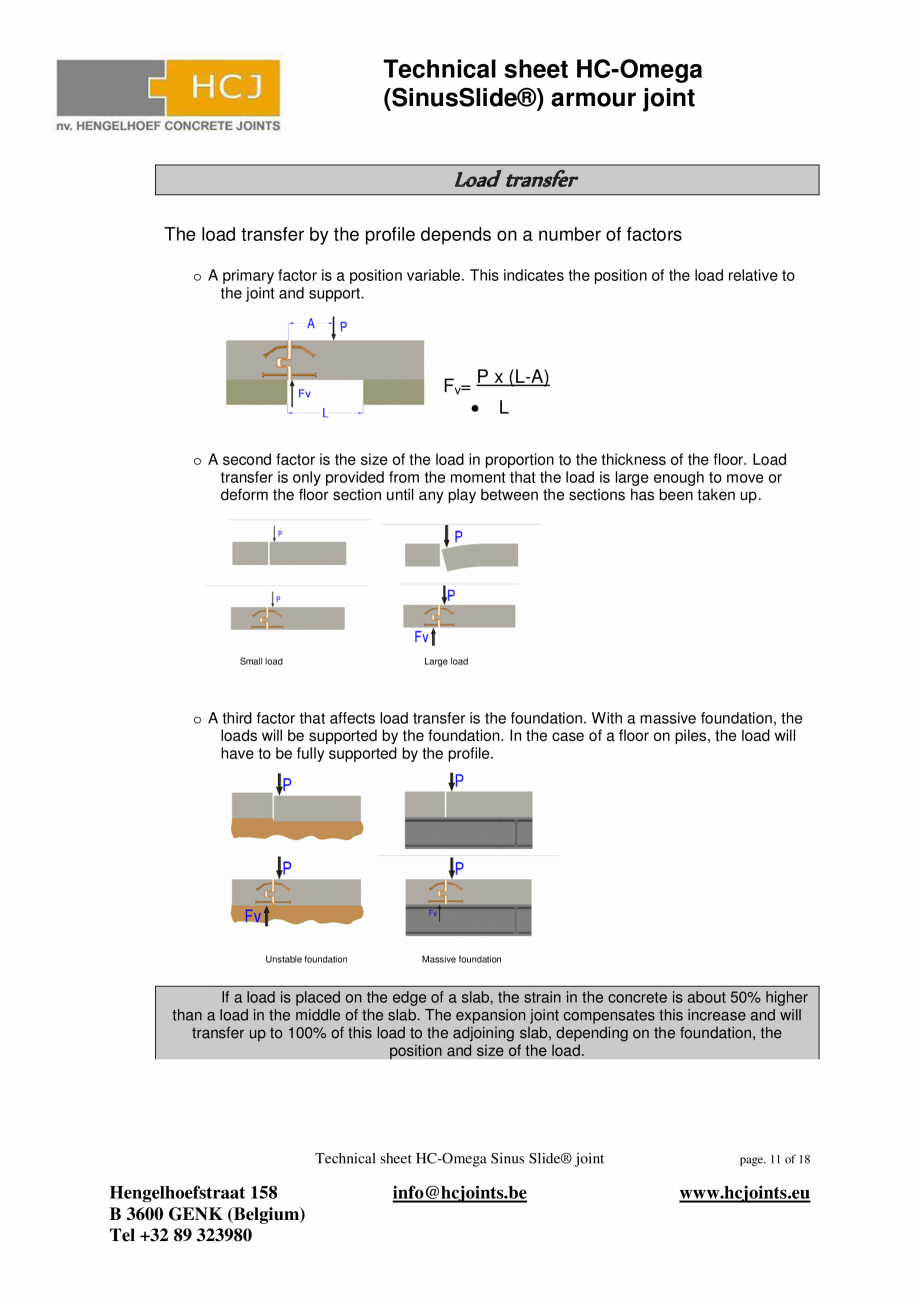 HCJ
nv. HENGELHOEF CONCRETE JOINTS

Technical sheet HC-Omega (SinusSlide®) armour joint

Load transfer

The load transfer by the profile depends on a number of factors

○ A primary factor is a position variable. This indicates the position of the load relative to the joint and support.

A P
Fv
L

$F_v = \frac{P \times (L-A)}{L}$

○ A second factor is the size of the load in proportion to the thickness of the floor. Load transfer is only provided from the moment that the load is large enough to move or deform the floor section until any play between the sections has been taken up.

P P
P P
Fv
Small load Large load

○ A third factor that affects load transfer is the foundation. With a massive foundation, the loads will be supported by the foundation. In the case of a floor on piles, the load will have to be fully supported by the profile.

P P
P P
Fv Fv
Unstable foundation Massive foundation

If a load is placed on the edge of a slab, the strain in the concrete is about 50% higher than a load in the middle of the slab. The expansion joint compensates this increase and will transfer up to 100% of this load to the adjoining slab, depending on the foundation, the position and size of the load.

Technical sheet HC-Omega Sinus Slide® joint page. 11 of 18

Hengelhoefstraat 158
B 3600 GENK (Belgium)
Tel +32 89 323980

info@hcjoints.be

www.hcjoints.eu