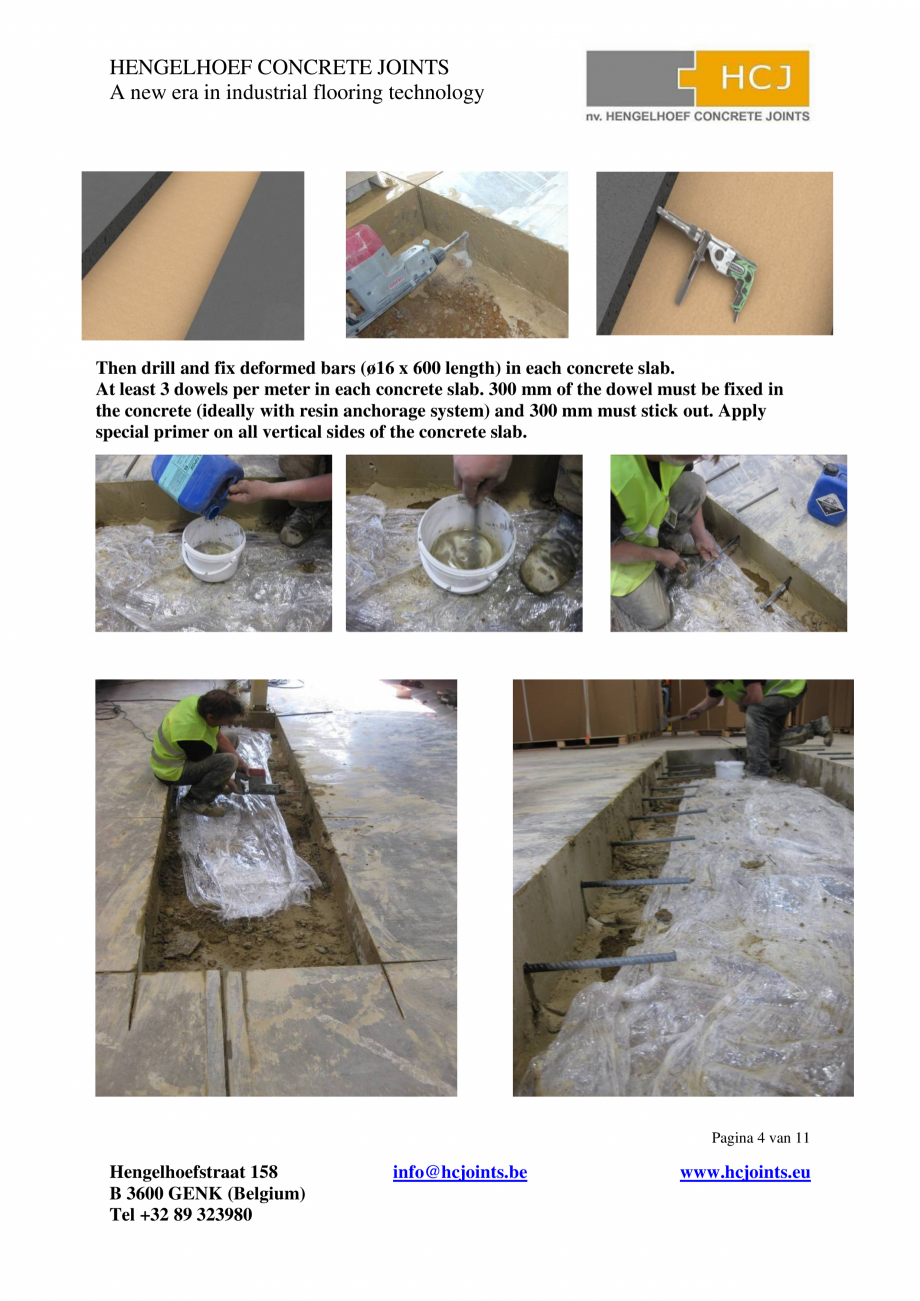 HENGELHOEF CONCRETE JOINTS
A new era in industrial flooring technology

HCJ
nv. HENGELHOEF CONCRETE JOINTS

Then drill and fix deformed bars (ø16 x 600 length) in each concrete slab.
At least 3 dowels per meter in each concrete slab. 300 mm of the dowel must be fixed in the concrete (ideally with resin anchorage system) and 300 mm must stick out. Apply special primer on all vertical sides of the concrete slab.

Pagina 4 van 11

Hengelhoefstraat 158
B 3600 GENK (Belgium)
Tel +32 89 323980

info@hcjoints.be

www.hcjoints.eu