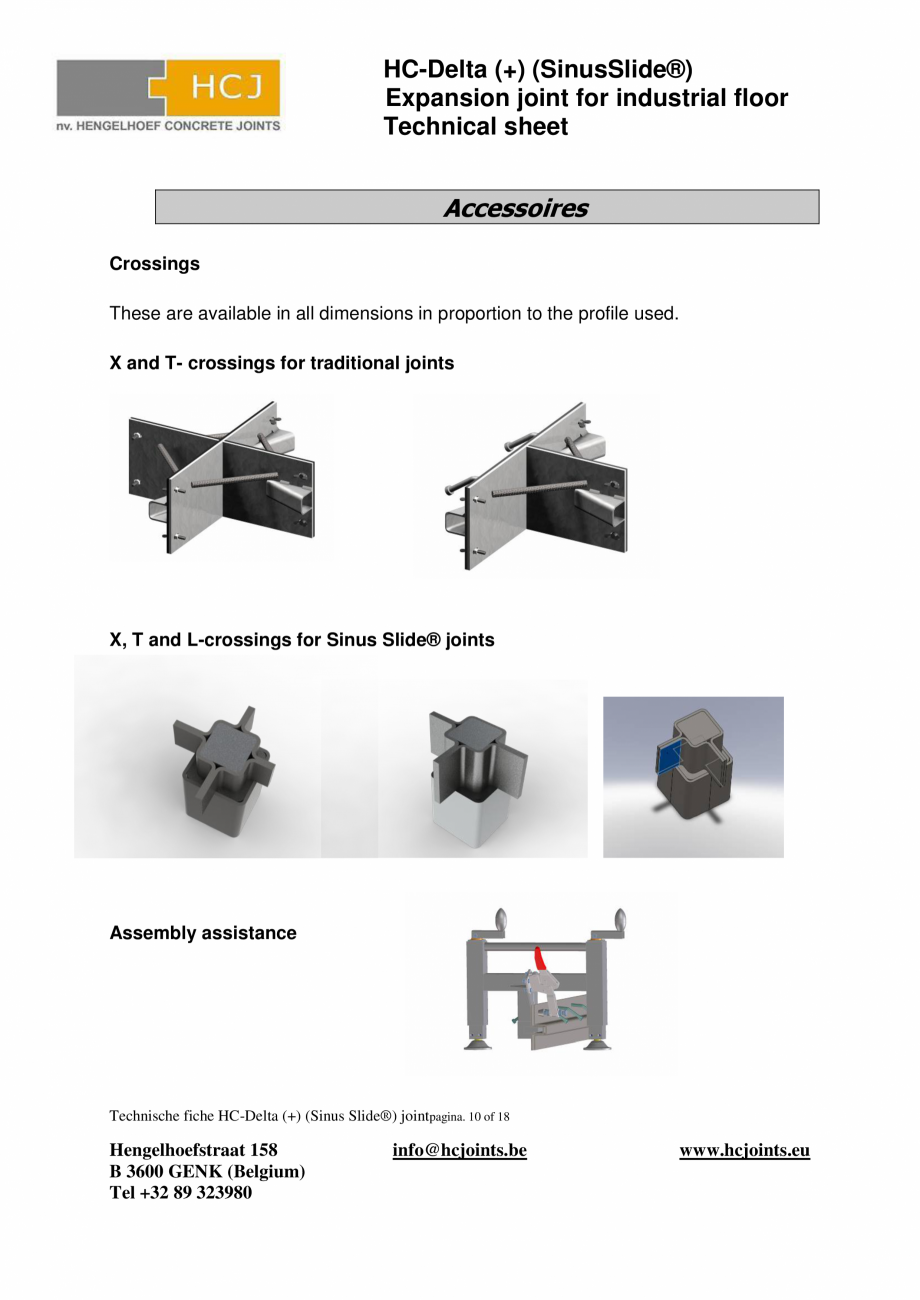 HCJ
nv. HENGELHOEF CONCRETE JOINTS

HC-Delta (+) (SinusSlide®)
Expansion joint for industrial floor
Technical sheet

Accessoires

Crossings

These are available in all dimensions in proportion to the profile used.

X and T- crossings for traditional joints

X, T and L-crossings for Sinus Slide® joints

Assembly assistance

Technische fiche HC-Delta (+) (Sinus Slide®) jointpagina. 10 of 18

Hengelhoefstraat 158
B 3600 GENK (Belgium)
Tel +32 89 323980

info@hcjoints.be

www.hcjoints.eu