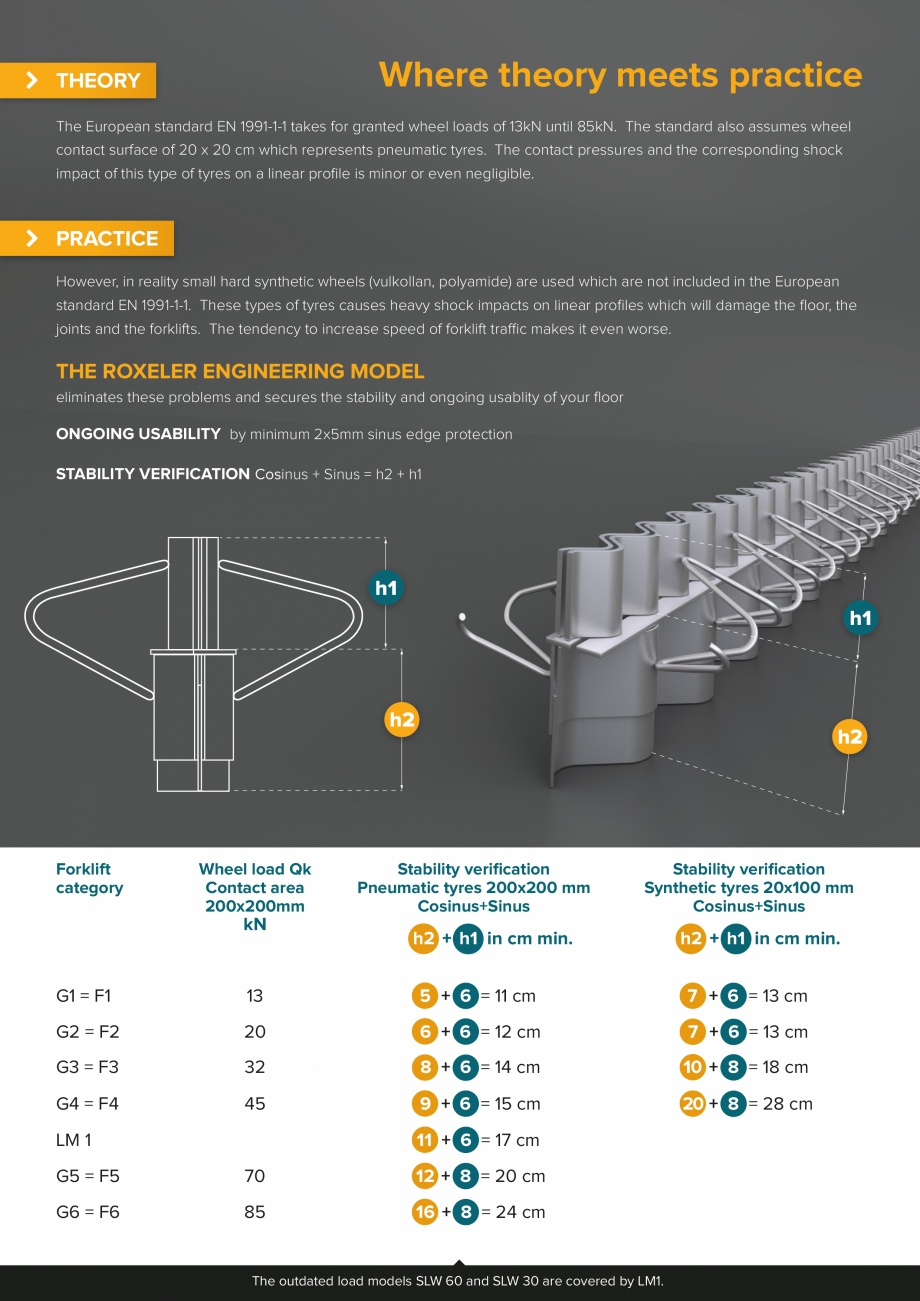 THEORY

Where theory meets practice

The European standard EN 1991-1-1 takes for granted wheel loads of 13kN until 85kN. The standard also assumes wheel contact surface of 20 x 20 cm which represents pneumatic tyres. The contact pressures and the corresponding shock impact of this type of tyres on a linear profile is minor or even negligible.

PRACTICE

However, in reality small hard synthetic wheels (vulkollan, polyamide) are used which are not included in the European standard EN 1991-1-1. These types of tyres causes heavy shock impacts on linear profiles which will damage the floor, the joints and the forklifts. The tendency to increase speed of forklift traffic makes it even worse.

THE ROXELER ENGINEERING MODEL

eliminates these problems and secures the stability and ongoing usablity of your floor

ONGOING USABILITY by minimum 2x5mm sinus edge protection

STABILITY VERIFICATION Cosinus + Sinus = h2 + h1

h1

h2

h1

h2

| Forklift category | Wheel load Qk Contact area 200x200mm kN | Stability verification Pneumatic tyres 200x200 mm Cosinus+Sinus h2 + h1 in cm min. | Stability verification Synthetic tyres 20x100 mm Cosinus+Sinus h2 + h1 in cm min. |
|---|---|---|---|
| G1 = F1 | 13 | 5 + 6 = 11 cm | 7 + 6 = 13 cm |
| G2 = F2 | 20 | 6 + 6 = 12 cm | 7 + 6 = 13 cm |
| G3 = F3 | 32 | 8 + 6 = 14 cm | 10 + 8 = 18 cm |
| G4 = F4 | 45 | 9 + 6 = 15 cm | 20 + 8 = 28 cm |
| LM 1 | | 11 + 6 = 17 cm | |
| G5 = F5 | 70 | 12 + 8 = 20 cm | |
| G6 = F6 | 85 | 16 + 8 = 24 cm | |

The outdated load models SLW 60 and SLW 30 are covered by LM1.