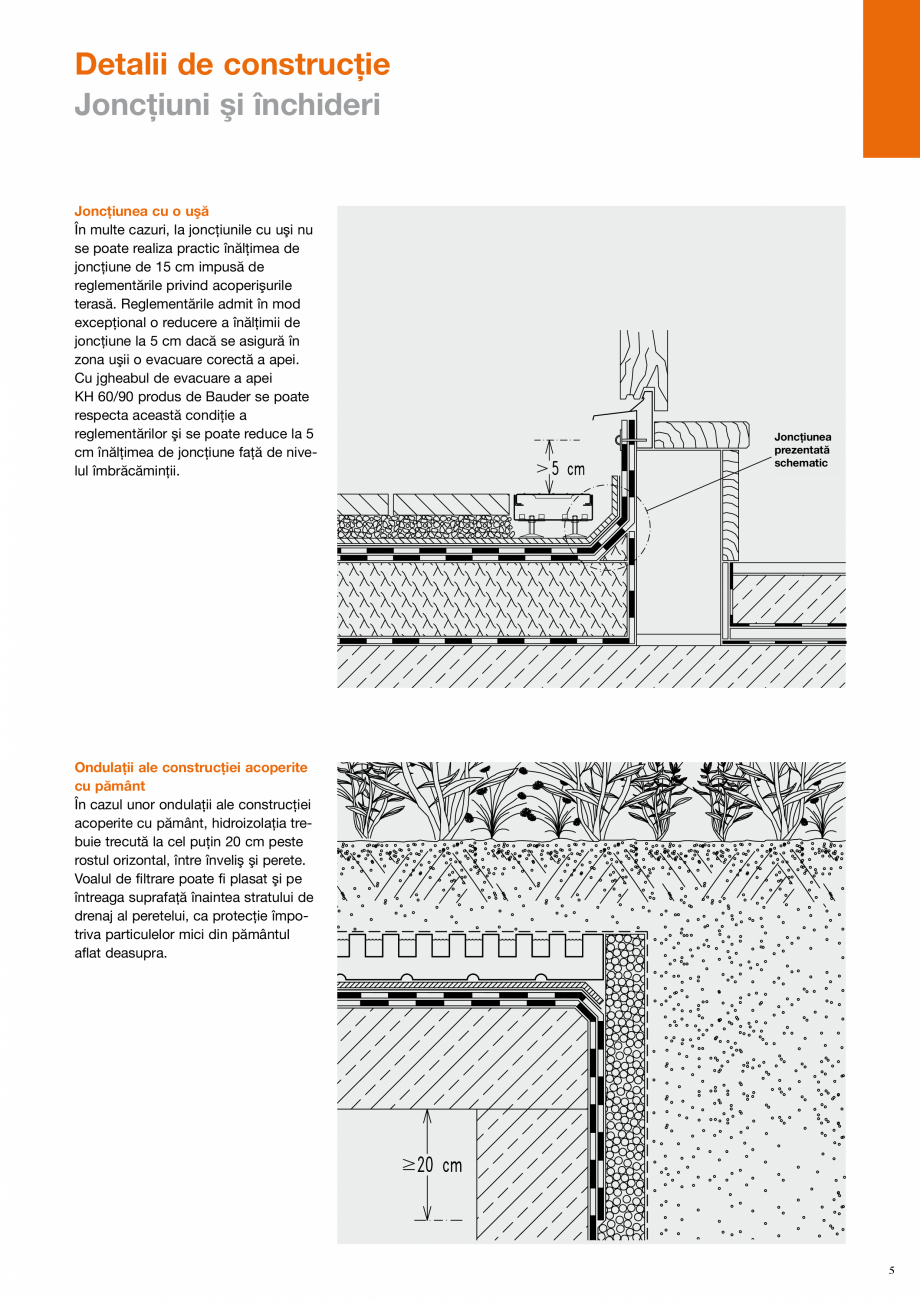 Detalii de construcție
Joncțiuni şi închideri

Joncțiunea cu o uşă
În multe cazuri, la joncțiunile cu uşi nu se poate realiza practic înălțimea de joncțiune de 15 cm impusă de reglementările privind acoperişurile terasă. Reglementările admit în mod excepțional o reducere a înălțimii de joncțiune la 5 cm dacă se asigură în zona uşii o evacuare corectă a apei. Cu jgheabul de evacuare a apei KH 60/90 produs de Bauder se poate respecta această condiție a reglementărilor şi se poate reduce la 5 cm înălțimea de joncțiune față de nivelul îmbrăcăminții.

$>5$ cm

Joncțiunea prezentată schematic

Ondulații ale construcției acoperite cu pământ
În cazul unor ondulații ale construcției acoperite cu pământ, hidroizolația trebuie trecută la cel puțin 20 cm peste rostul orizontal, între înveliş şi perete. Voalul de filtrare poate fi plasat şi pe întreaga suprafață înaintea stratului de drenaj al peretelui, ca protecție împotriva particulelor mici din pământul aflat deasupra.

$\geq 20$ cm

5