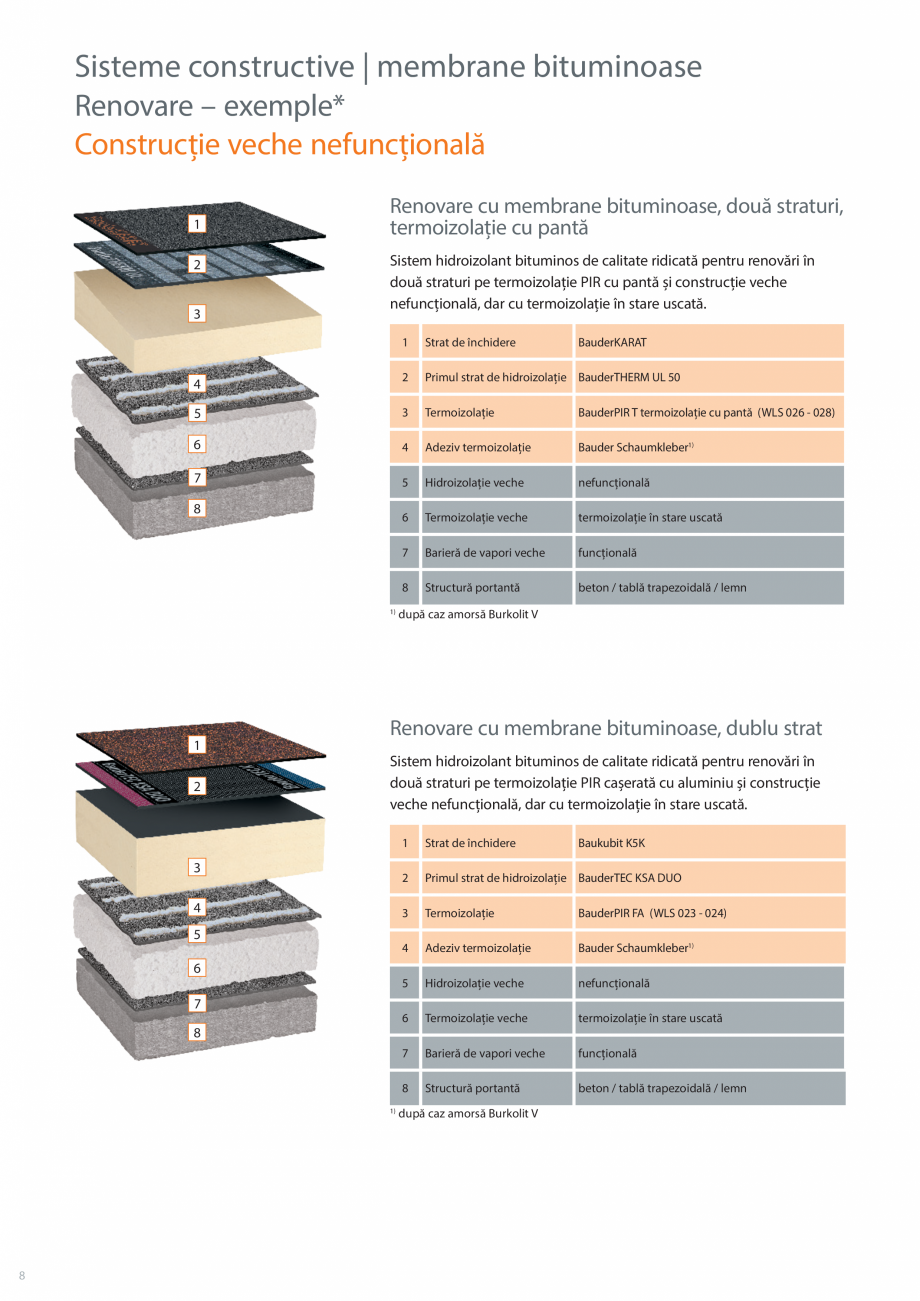 Sisteme constructive | membrane bituminoase
Renovare – exemple*
Construcție veche nefuncțională

1
2
3
4
5
6
7
8

Renovare cu membrane bituminoase, două straturi, termoizolație cu pantă

Sistem hidroizolant bituminos de calitate ridicată pentru renovări în două straturi pe termoizolație PIR cu pantă și construcție veche nefuncțională, dar cu termoizolație în stare uscată.

| 1 | Strat de închidere | BauderKARAT |
|---|---|---|
| 2 | Primul strat de hidroizolație | BauderTHERM UL 50 |
| 3 | Termoizolație | BauderPIR T termoizolație cu pantă (WLS 026 - 028) |
| 4 | Adeziv termoizolație | Bauder Schaumkleber$^{1)}$ |
| 5 | Hidroizolație veche | nefuncțională |
| 6 | Termoizolație veche | termoizolație în stare uscată |
| 7 | Barieră de vapori veche | funcțională |
| 8 | Structură portantă | beton / tablă trapezoidală / lemn |

$^{1)}$ după caz amorsă Burkolit V

1
2
3
4
5
6
7
8

Renovare cu membrane bituminoase, dublu strat

Sistem hidroizolant bituminos de calitate ridicată pentru renovări în două straturi pe termoizolație PIR cașerată cu aluminiu și construcție veche nefuncțională, dar cu termoizolație în stare uscată.

| 1 | Strat de închidere | Baukubit K5K |
|---|---|---|
| 2 | Primul strat de hidroizolație | BauderTEC KSA DUO |
| 3 | Termoizolație | BauderPIR FA (WLS 023 - 024) |
| 4 | Adeziv termoizolație | Bauder Schaumkleber$^{1)}$ |
| 5 | Hidroizolație veche | nefuncțională |
| 6 | Termoizolație veche | termoizolație în stare uscată |
| 7 | Barieră de vapori veche | funcțională |
| 8 | Structură portantă | beton / tablă trapezoidală / lemn |

$^{1)}$ după caz amorsă Burkolit V

8