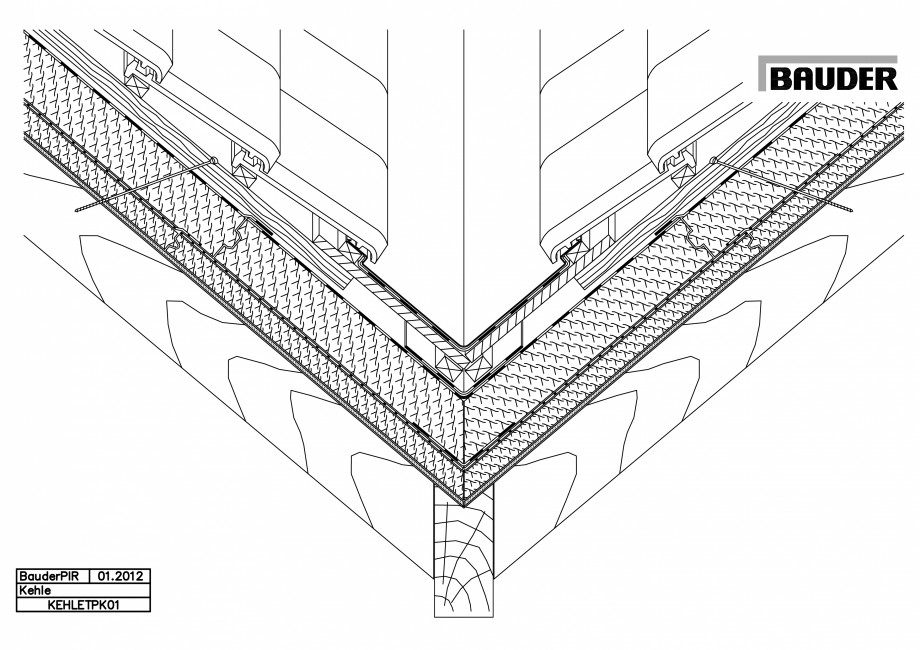 BAUDER

| BauderPIR | 01.2012 |
|---|---|
| Kehle | |
| KEHLETPK01 | |