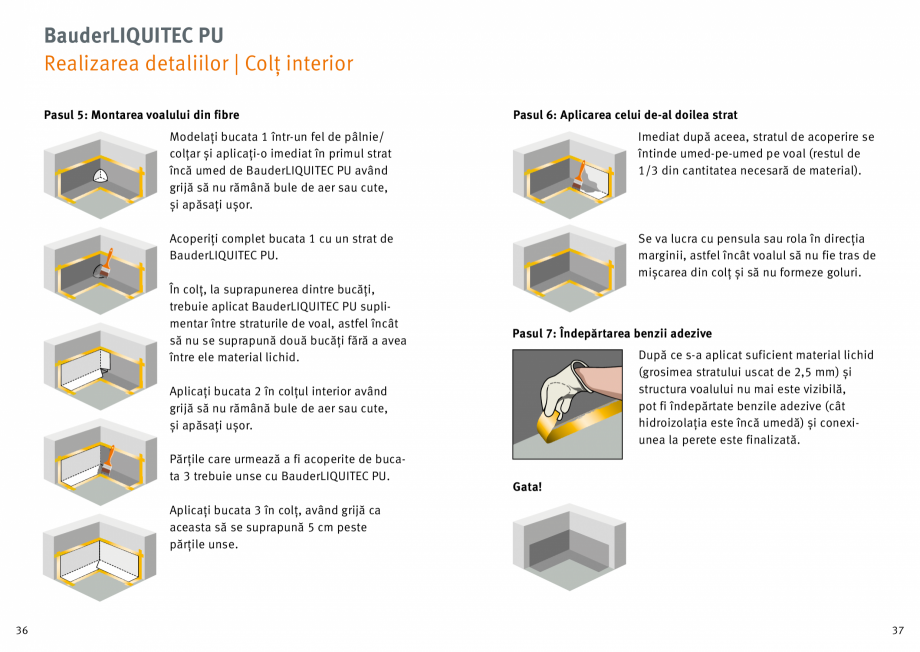 BauderLIQUITEC PU
Realizarea detaliilor | Colț interior

Pasul 5: Montarea voalului din fibre

Modelați bucata 1 într-un fel de pâlnie/colțar și aplicați-o imediat în primul strat încă umed de BauderLIQUITEC PU având grijă să nu rămână bule de aer sau cute, și apăsați ușor.

Acoperiți complet bucata 1 cu un strat de BauderLIQUITEC PU.

În colț, la suprapunerea dintre bucăți, trebuie aplicat BauderLIQUITEC PU suplimentar între straturile de voal, astfel încât să nu se suprapună două bucăți fără a avea între ele material lichid.

Aplicați bucata 2 în colțul interior având grijă să nu rămână bule de aer sau cute, și apăsați ușor.

Părțile care urmează a fi acoperite de bucata 3 trebuie unse cu BauderLIQUITEC PU.

Aplicați bucata 3 în colț, având grijă ca aceasta să se suprapună 5 cm peste părțile unse.

36

Pasul 6: Aplicarea celui de-al doilea strat

Imediat după aceea, stratul de acoperire se întinde umed-pe-umed pe voal (restul de 1/3 din cantitatea necesară de material).

Se va lucra cu pensula sau rola în direcția marginii, astfel încât voalul să nu fie tras de mișcarea din colț și să nu formeze goluri.

Pasul 7: Îndepărtarea benzii adezive

După ce s-a aplicat suficient material lichid (grosimea stratului uscat de 2,5 mm) și structura voalului nu mai este vizibilă, pot fi îndepărtate benzile adezive (cât hidroizolația este încă umedă) și conexiunea la perete este finalizată.

Gata!

37