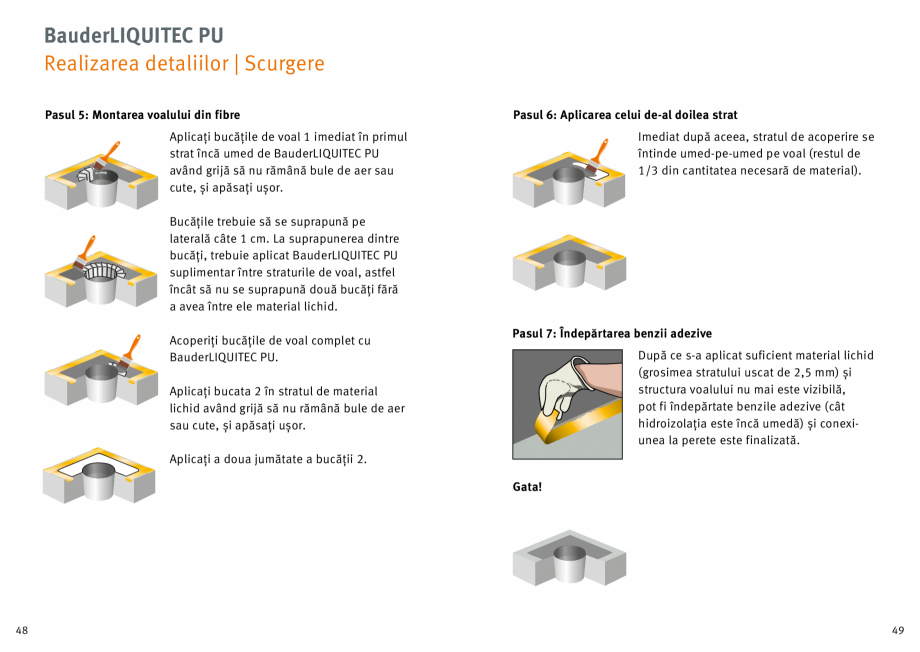 BauderLIQUITEC PU
Realizarea detaliilor | Scurgere

Pasul 5: Montarea voalului din fibre

Aplicați bucățile de voal 1 imediat în primul strat încă umed de BauderLIQUITEC PU având grijă să nu rămână bule de aer sau cute, și apăsați ușor.

Bucățile trebuie să se suprapună pe laterală câte 1 cm. La suprapunerea dintre bucăți, trebuie aplicat BauderLIQUITEC PU suplimentar între straturile de voal, astfel încât să nu se suprapună două bucăți fără a avea între ele material lichid.

Acoperiți bucățile de voal complet cu BauderLIQUITEC PU.

Aplicați bucata 2 în stratul de material lichid având grijă să nu rămână bule de aer sau cute, și apăsați ușor.

Aplicați a doua jumătate a bucății 2.

Pasul 6: Aplicarea celui de-al doilea strat

Imediat după aceea, stratul de acoperire se întinde umed-pe-umed pe voal (restul de 1/3 din cantitatea necesară de material).

Pasul 7: Îndepărtarea benzii adezive

După ce s-a aplicat suficient material lichid (grosimea stratului uscat de 2,5 mm) și structura voalului nu mai este vizibilă, pot fi îndepărtate benzile adezive (cât hidroizolația este încă umedă) și conexiunea la perete este finalizată.

Gata!

48

49