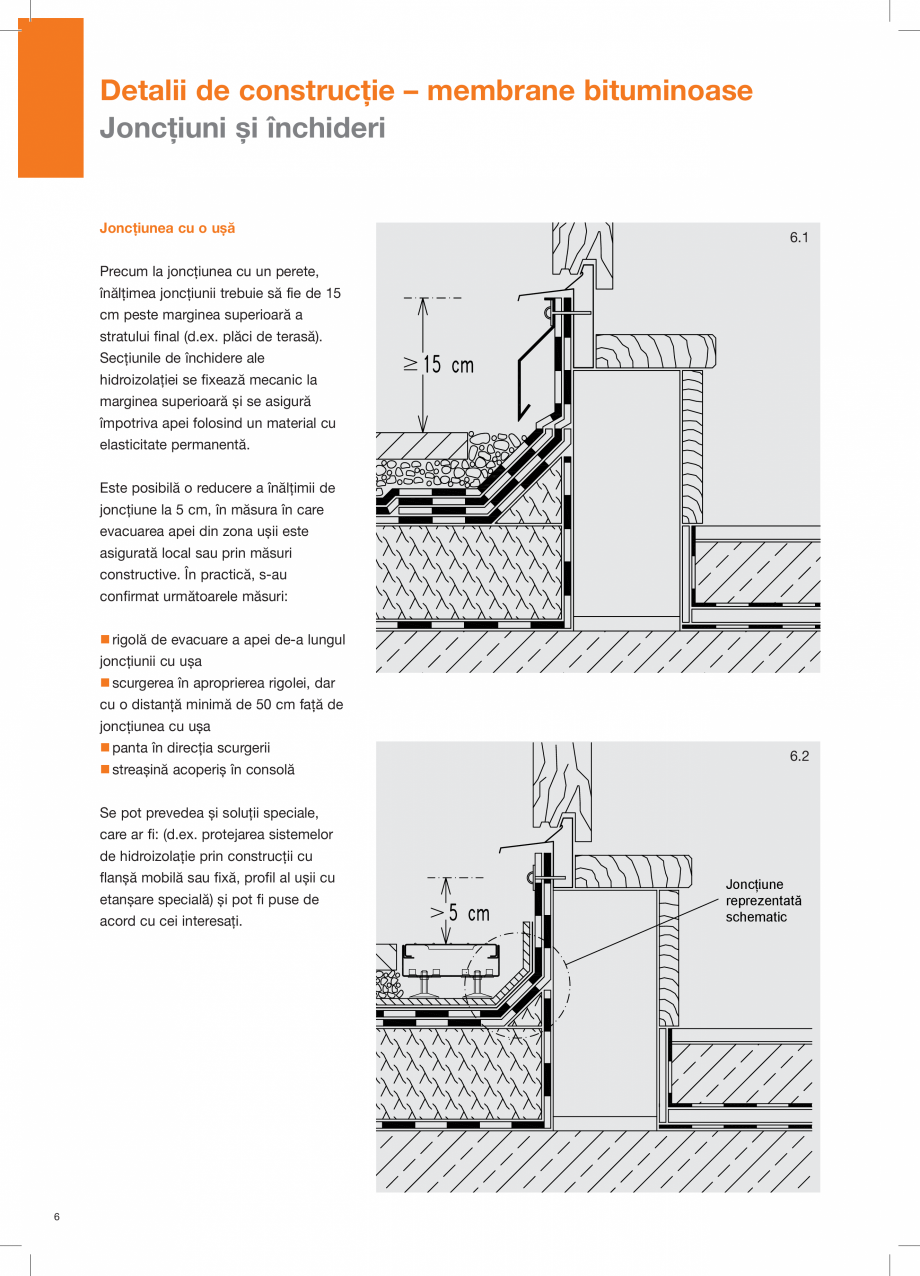 Detalii de construcție – membrane bituminoase
Joncțiuni și închideri

Joncțiunea cu o ușă

Precum la joncțiunea cu un perete, înălțimea joncțiunii trebuie să fie de 15 cm peste marginea superioară a stratului final (d.ex. plăci de terasă). Secțiunile de închidere ale hidroizolației se fixează mecanic la marginea superioară și se asigură împotriva apei folosind un material cu elasticitate permanentă.

Este posibilă o reducere a înălțimii de joncțiune la 5 cm, în măsura în care evacuarea apei din zona ușii este asigurată local sau prin măsuri constructive. În practică, s-au confirmat următoarele măsuri:

rigolă de evacuare a apei de-a lungul joncțiunii cu ușa
scurgerea în apropierea rigolei, dar cu o distanță minimă de 50 cm față de joncțiunea cu ușa
panta în direcția scurgerii
streașină acoperiș în consolă

Se pot prevedea și soluții speciale, care ar fi: (d.ex. protejarea sistemelor de hidroizolație prin construcții cu flanșă mobilă sau fixă, profil al ușii cu etanșare specială) și pot fi puse de acord cu cei interesați.

6.1

$\geq 15$ cm

6.2

$> 5$ cm

Joncțiune reprezentată schematic

6