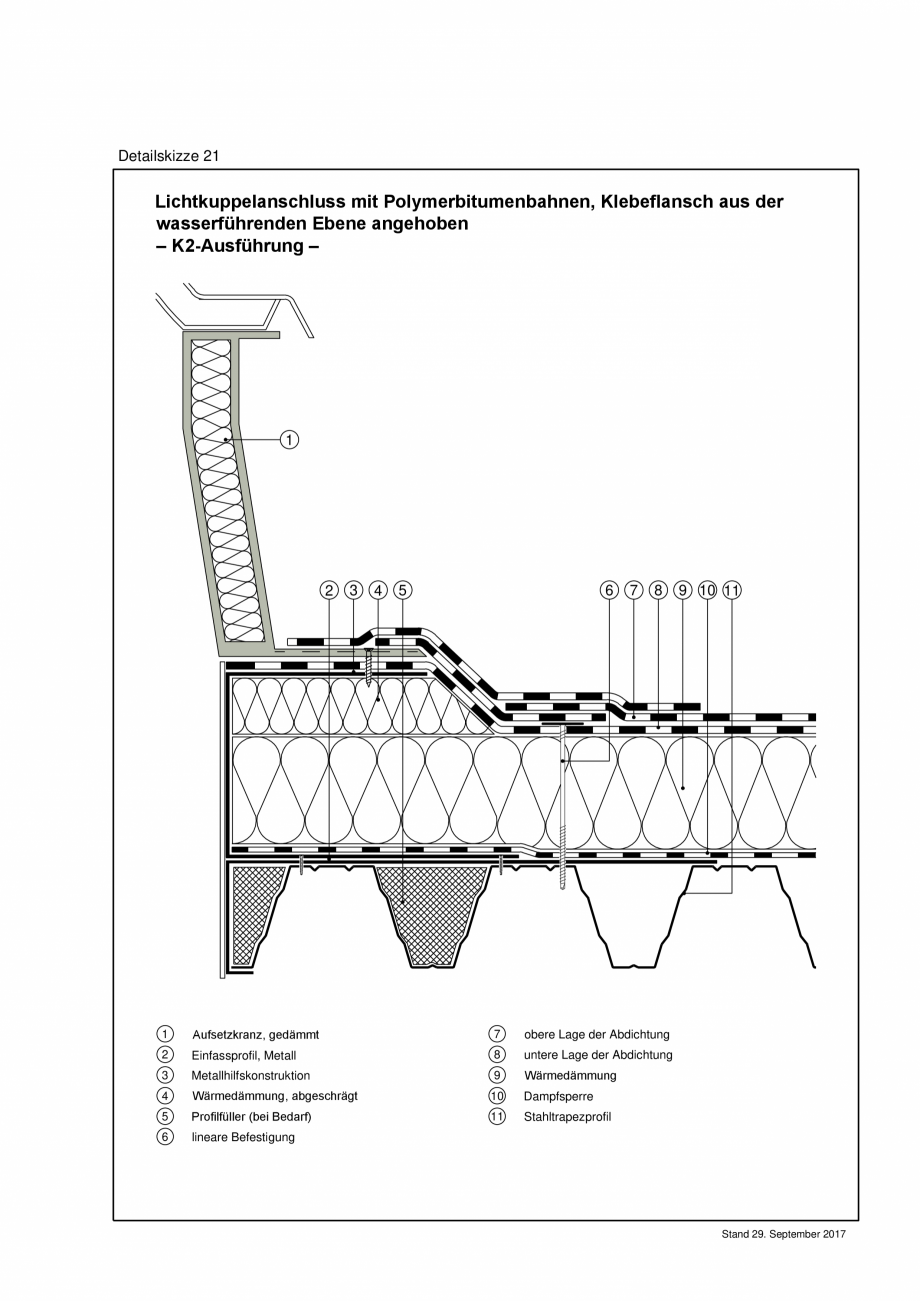 Detailskizze 21

Lichtkuppelanschluss mit Polymerbitumenbahnen, Klebeflansch aus der wasserführenden Ebene angehoben
– K2-Ausführung –

1

2 3 4 5

6 7 8 9 10 11

1 Aufsetzkranz, gedämmt
2 Einfassprofil, Metall
3 Metallhilfskonstruktion
4 Wärmedämmung, abgeschrägt
5 Profilfüller (bei Bedarf)
6 lineare Befestigung

7 obere Lage der Abdichtung
8 untere Lage der Abdichtung
9 Wärmedämmung
10 Dampfsperre
11 Stahltrapezprofil

Stand 29. September 2017