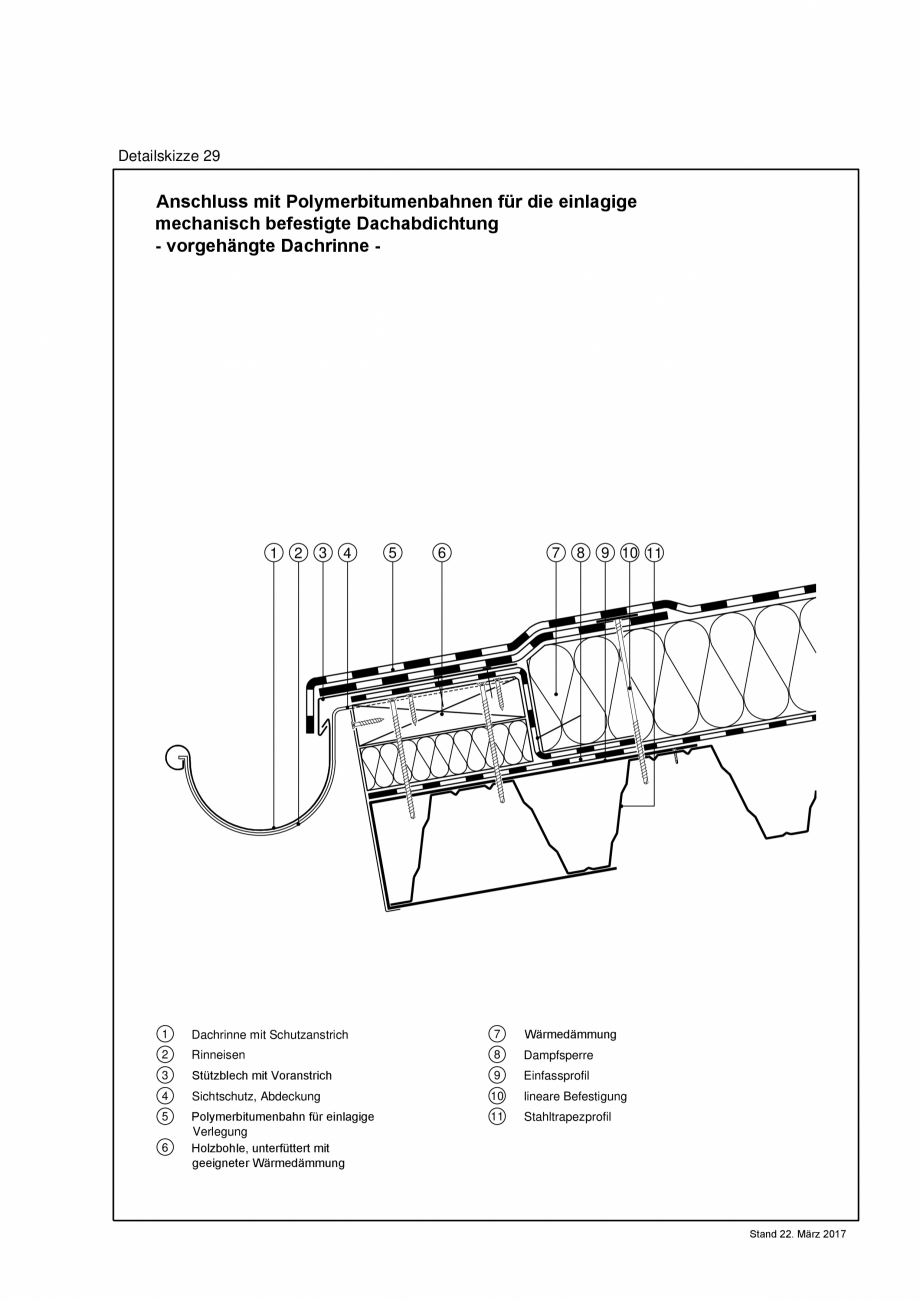 Detailskizze 29

Anschluss mit Polymerbitumenbahnen für die einlagige mechanisch befestigte Dachabdichtung
- vorgehängte Dachrinne -

1 2 3 4 5 6 7 8 9 10 11

1 Dachrinne mit Schutzanstrich
2 Rinneisen
3 Stützblech mit Voranstrich
4 Sichtschutz, Abdeckung
5 Polymerbitumenbahn für einlagige Verlegung
6 Holzbohle, unterfüttert mit geeigneter Wärmedämmung

7 Wärmedämmung
8 Dampfsperre
9 Einfassprofil
10 lineare Befestigung
11 Stahltrapezprofil

Stand 22. März 2017