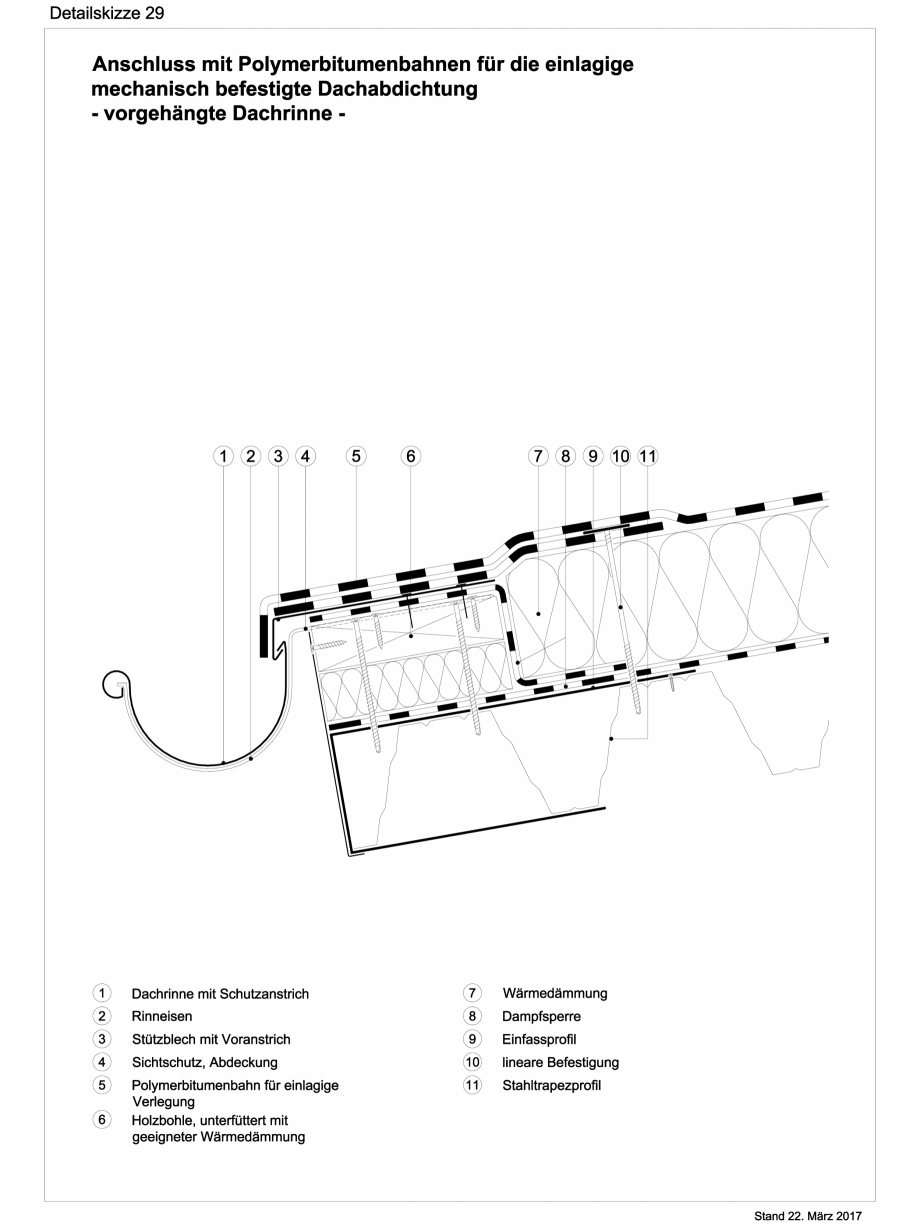 Detailskizze 29

Anschluss mit Polymerbitumenbahnen für die einlagige mechanisch befestigte Dachabdichtung
- vorgehängte Dachrinne -

1 2 3 4 5 6 7 8 9 10 11

1 Dachrinne mit Schutzanstrich
2 Rinneisen
3 Stützblech mit Voranstrich
4 Sichtschutz, Abdeckung
5 Polymerbitumenbahn für einlagige Verlegung
6 Holzbohle, unterfüttert mit geeigneter Wärmedämmung

7 Wärmedämmung
8 Dampfsperre
9 Einfassprofil
10 lineare Befestigung
11 Stahltrapezprofil

Stand 22. März 2017