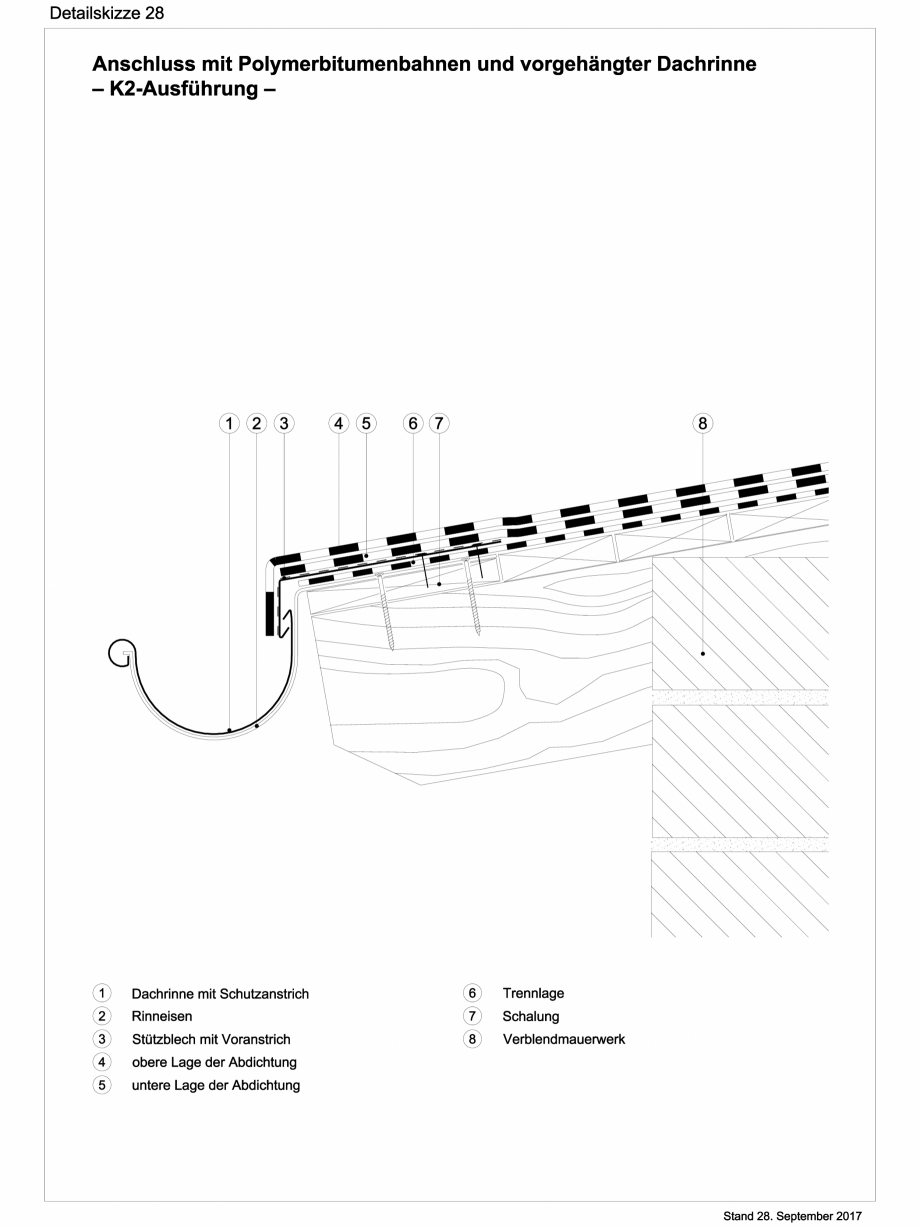 Detailskizze 28

Anschluss mit Polymerbitumenbahnen und vorgehängter Dachrinne
– K2-Ausführung –

1 2 3 4 5 6 7 8

1 Dachrinne mit Schutzanstrich
2 Rinneisen
3 Stützblech mit Voranstrich
4 obere Lage der Abdichtung
5 untere Lage der Abdichtung

6 Trennlage
7 Schalung
8 Verblendmauerwerk

Stand 28. September 2017