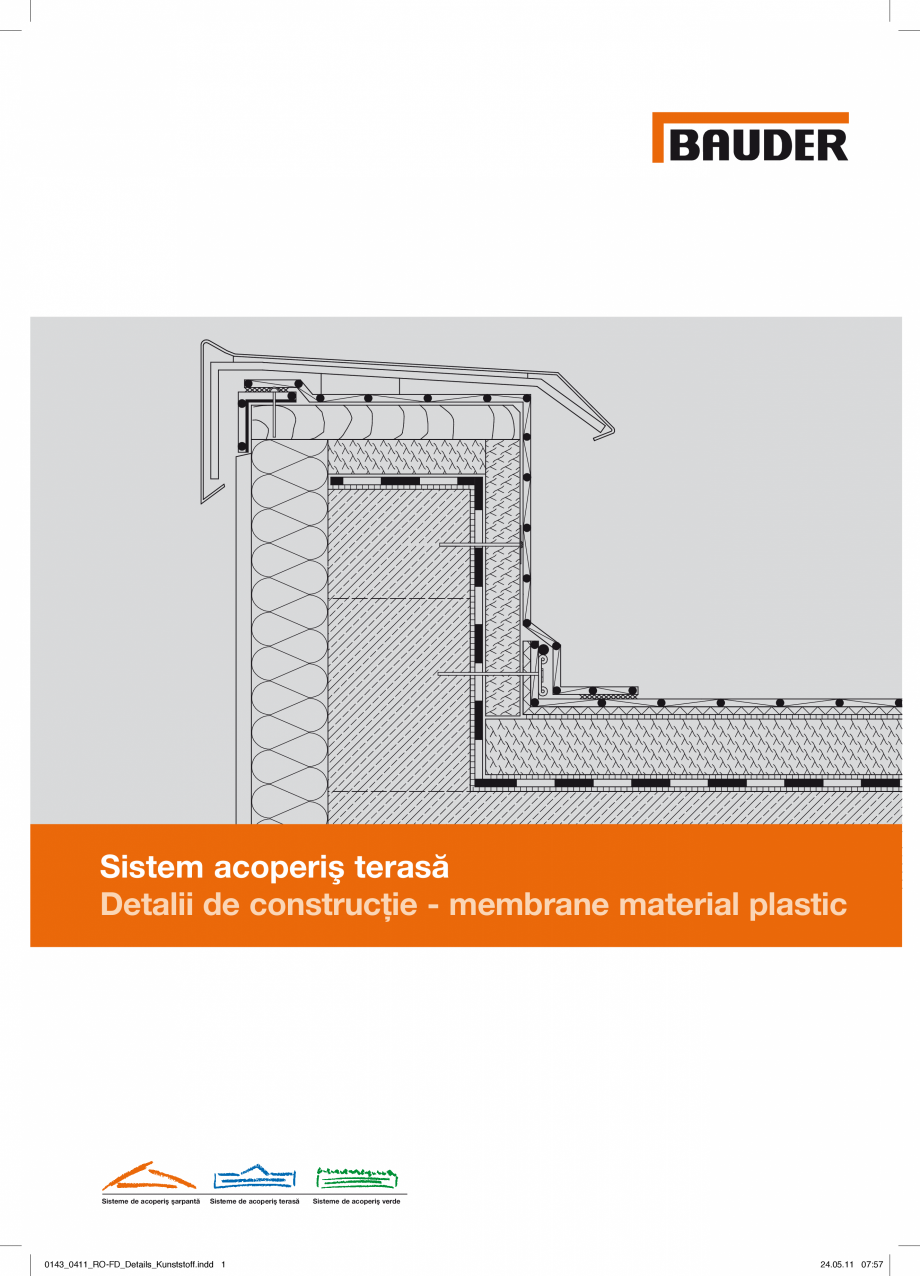 BAUDER

Sistem acoperiş terasă
Detalii de construcţie - membrane material plastic

Sisteme de acoperiş şarpantă Sisteme de acoperiş terasă Sisteme de acoperiş verde

0143_0411_RO-FD_Details_Kunststoff.indd 1 24.05.11 07:57