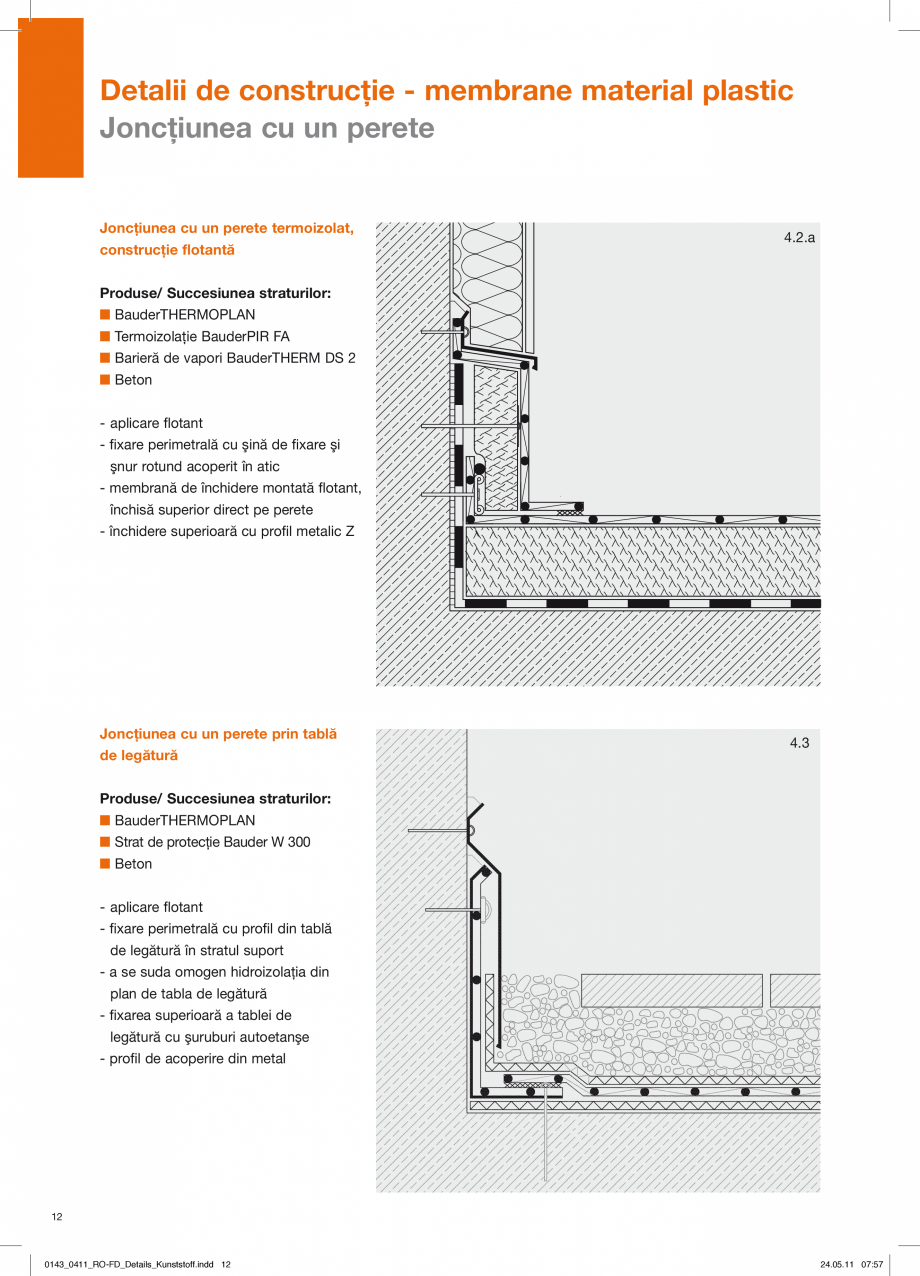 Detalii de construcție - membrane material plastic
Joncțiunea cu un perete

Joncțiunea cu un perete termoizolat, construcție flotantă

Produse/ Succesiunea straturilor:
■ BauderTHERMOPLAN
■ Termoizolație BauderPIR FA
■ Barieră de vapori BauderTHERM DS 2
■ Beton

- aplicare flotant
- fixare perimetrală cu şină de fixare şi şnur rotund acoperit în atic
- membrană de închidere montată flotant, închisă superior direct pe perete
- închidere superioară cu profil metalic Z

4.2.a

Joncțiunea cu un perete prin tablă de legătură

Produse/ Succesiunea straturilor:
■ BauderTHERMOPLAN
■ Strat de protecție Bauder W 300
■ Beton

- aplicare flotant
- fixare perimetrală cu profil din tablă de legătură în stratul suport
- a se suda omogen hidroizolația din plan de tabla de legătură
- fixarea superioară a tablei de legătură cu şuruburi autoetanşe
- profil de acoperire din metal

4.3

12

0143_0411_RO-FD_Details_Kunststoff.indd 12
24.05.11 07:57