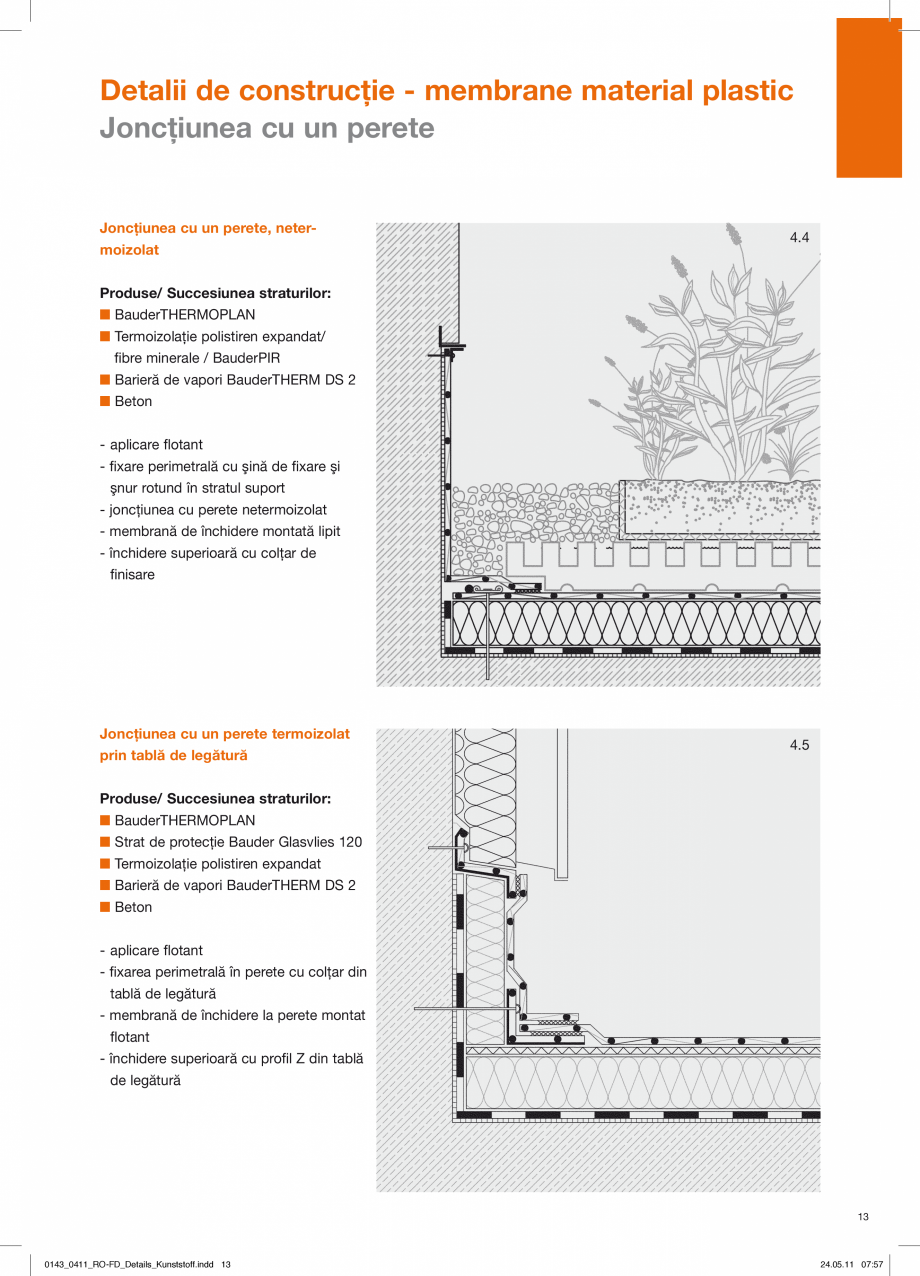 Detalii de construcție - membrane material plastic
Joncțiunea cu un perete

Joncțiunea cu un perete, netermoizolat

Produse/ Succesiunea straturilor:
■ BauderTHERMOPLAN
■ Termoizolație polistiren expandat/ fibre minerale / BauderPIR
■ Barieră de vapori BauderTHERM DS 2
■ Beton

- aplicare flotant
- fixare perimetrală cu şină de fixare şi şnur rotund în stratul suport
- joncțiunea cu perete netermoizolat
- membrană de închidere montată lipit
- închidere superioară cu colțar de finisare

4.4

Joncțiunea cu un perete termoizolat prin tablă de legătură

Produse/ Succesiunea straturilor:
■ BauderTHERMOPLAN
■ Strat de protecție Bauder Glasvlies 120
■ Termoizolație polistiren expandat
■ Barieră de vapori BauderTHERM DS 2
■ Beton

- aplicare flotant
- fixarea perimetrală în perete cu colțar din tablă de legătură
- membrană de închidere la perete montat flotant
- închidere superioară cu profil Z din tablă de legătură

4.5

13

0143_0411_RO-FD_Details_Kunststoff.indd 13
24.05.11 07:57