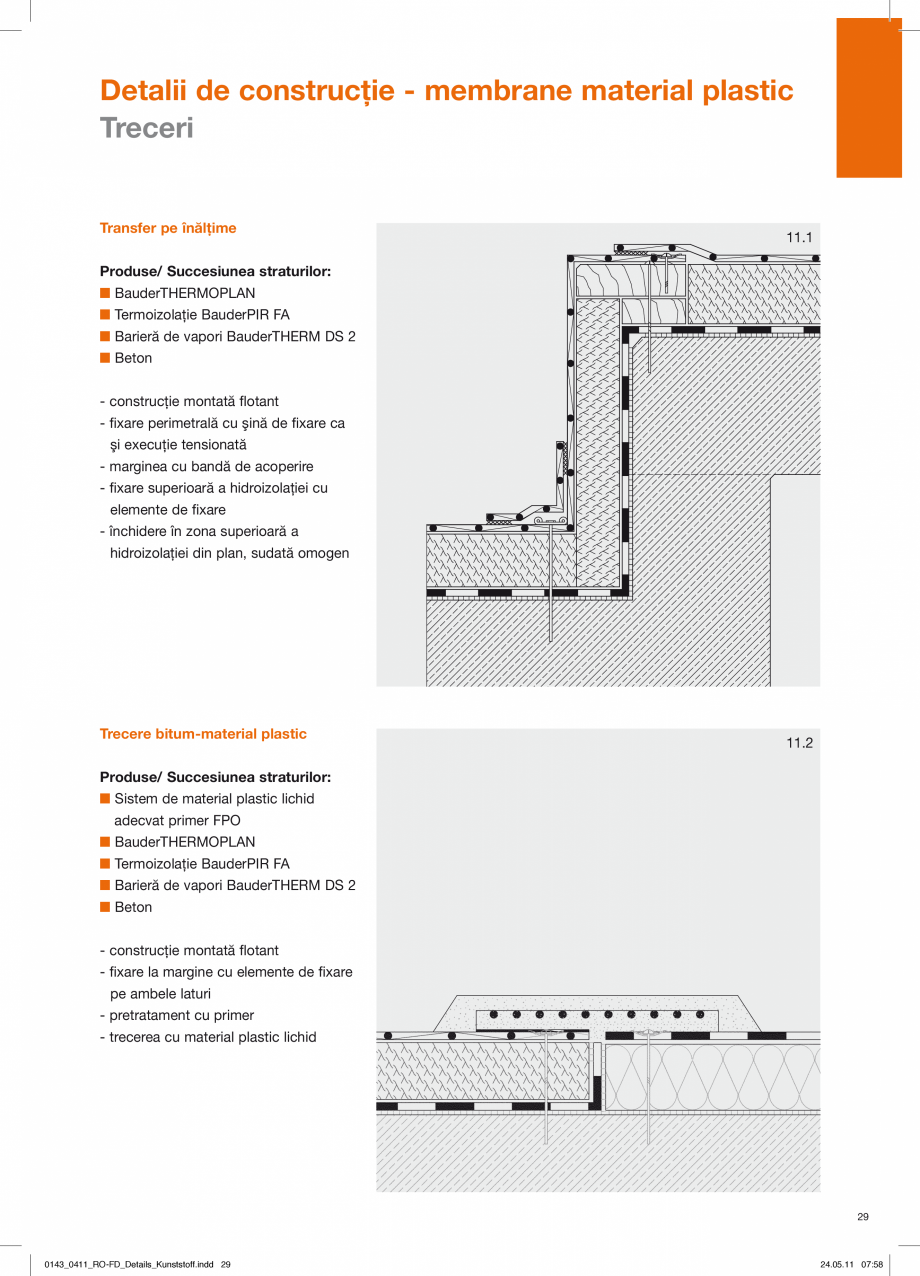 Detalii de construcție - membrane material plastic
Treceri

Transfer pe înălțime

Produse/ Succesiunea straturilor:
■ BauderTHERMOPLAN
■ Termoizolație BauderPIR FA
■ Barieră de vapori BauderTHERM DS 2
■ Beton

- construcție montată flotant
- fixare perimetrală cu șină de fixare ca și execuție tensionată
- marginea cu bandă de acoperire
- fixare superioară a hidroizolației cu elemente de fixare
- închidere în zona superioară a hidroizolației din plan, sudată omogen

11.1

Trecere bitum-material plastic

Produse/ Succesiunea straturilor:
■ Sistem de material plastic lichid adecvat primer FPO
■ BauderTHERMOPLAN
■ Termoizolație BauderPIR FA
■ Barieră de vapori BauderTHERM DS 2
■ Beton

- construcție montată flotant
- fixare la margine cu elemente de fixare pe ambele laturi
- pretratament cu primer
- trecerea cu material plastic lichid

11.2

29

0143_0411_RO-FD_Details_Kunststoff.indd 29

24.05.11 07:58