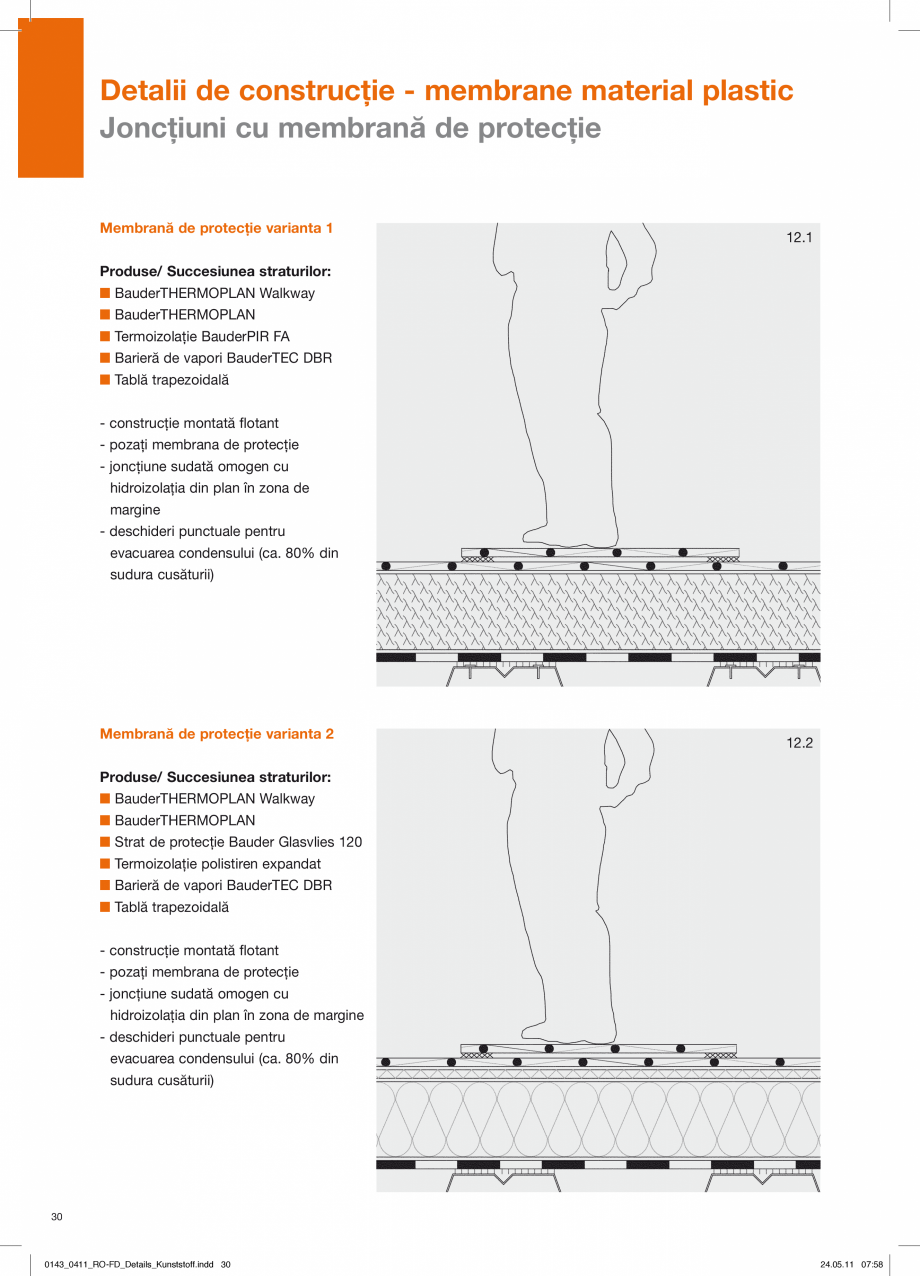 Detalii de construcție - membrane material plastic
Joncțiuni cu membrană de protecție

Membrană de protecție varianta 1

Produse/ Succesiunea straturilor:
■ BauderTHERMOPLAN Walkway
■ BauderTHERMOPLAN
■ Termoizolație BauderPIR FA
■ Barieră de vapori BauderTEC DBR
■ Tablă trapezoidală

- construcție montată flotant
- pozați membrana de protecție
- joncțiune sudată omogen cu hidroizolația din plan în zona de margine
- deschideri punctuale pentru evacuarea condensului (ca. 80% din sudura cusăturii)

12.1

Membrană de protecție varianta 2

Produse/ Succesiunea straturilor:
■ BauderTHERMOPLAN Walkway
■ BauderTHERMOPLAN
■ Strat de protecție Bauder Glasvlies 120
■ Termoizolație polistiren expandat
■ Barieră de vapori BauderTEC DBR
■ Tablă trapezoidală

- construcție montată flotant
- pozați membrana de protecție
- joncțiune sudată omogen cu hidroizolația din plan în zona de margine
- deschideri punctuale pentru evacuarea condensului (ca. 80% din sudura cusăturii)

12.2

30

0143_0411_RO-FD_Details_Kunststoff.indd 30
24.05.11 07:58