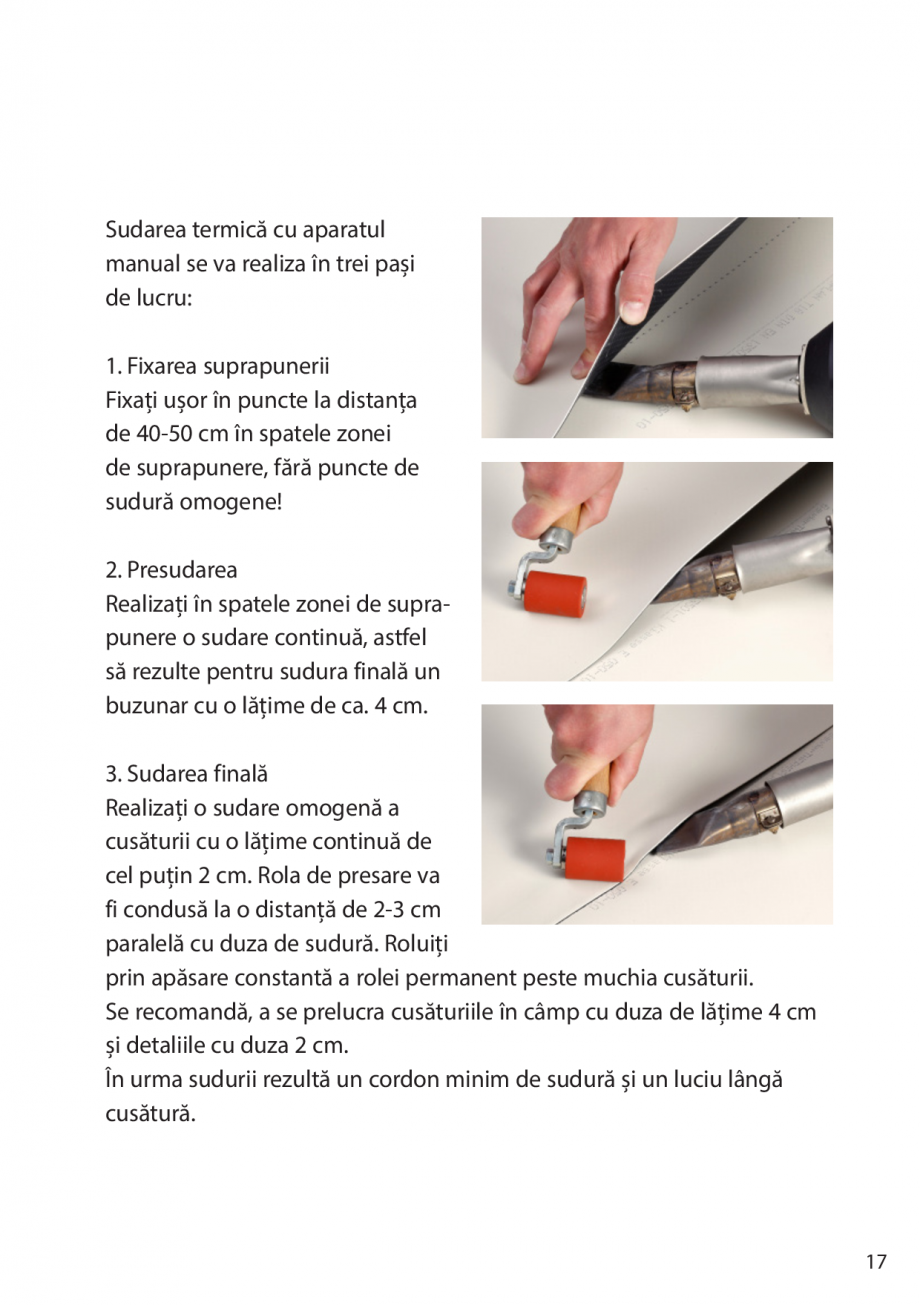 Sudarea termică cu aparatul manual se va realiza în trei pași de lucru:

1. Fixarea suprapunerii
Fixați ușor în puncte la distanța de 40-50 cm în spatele zonei de suprapunere, fără puncte de sudură omogene!

2. Presudarea
Realizați în spatele zonei de suprapunere o sudare continuă, astfel să rezulte pentru sudura finală un buzunar cu o lățime de ca. 4 cm.

3. Sudarea finală
Realizați o sudare omogenă a cusăturii cu o lățime continuă de cel puțin 2 cm. Rola de presare va fi condusă la o distanță de 2-3 cm paralelă cu duza de sudură. Roluiți prin apăsare constantă a rolei permanent peste muchia cusăturii.
Se recomandă, a se prelucra cusăturiile în câmp cu duza de lățime 4 cm și detaliile cu duza 2 cm.
În urma sudurii rezultă un cordon minim de sudură și un luciu lângă cusătură.

17