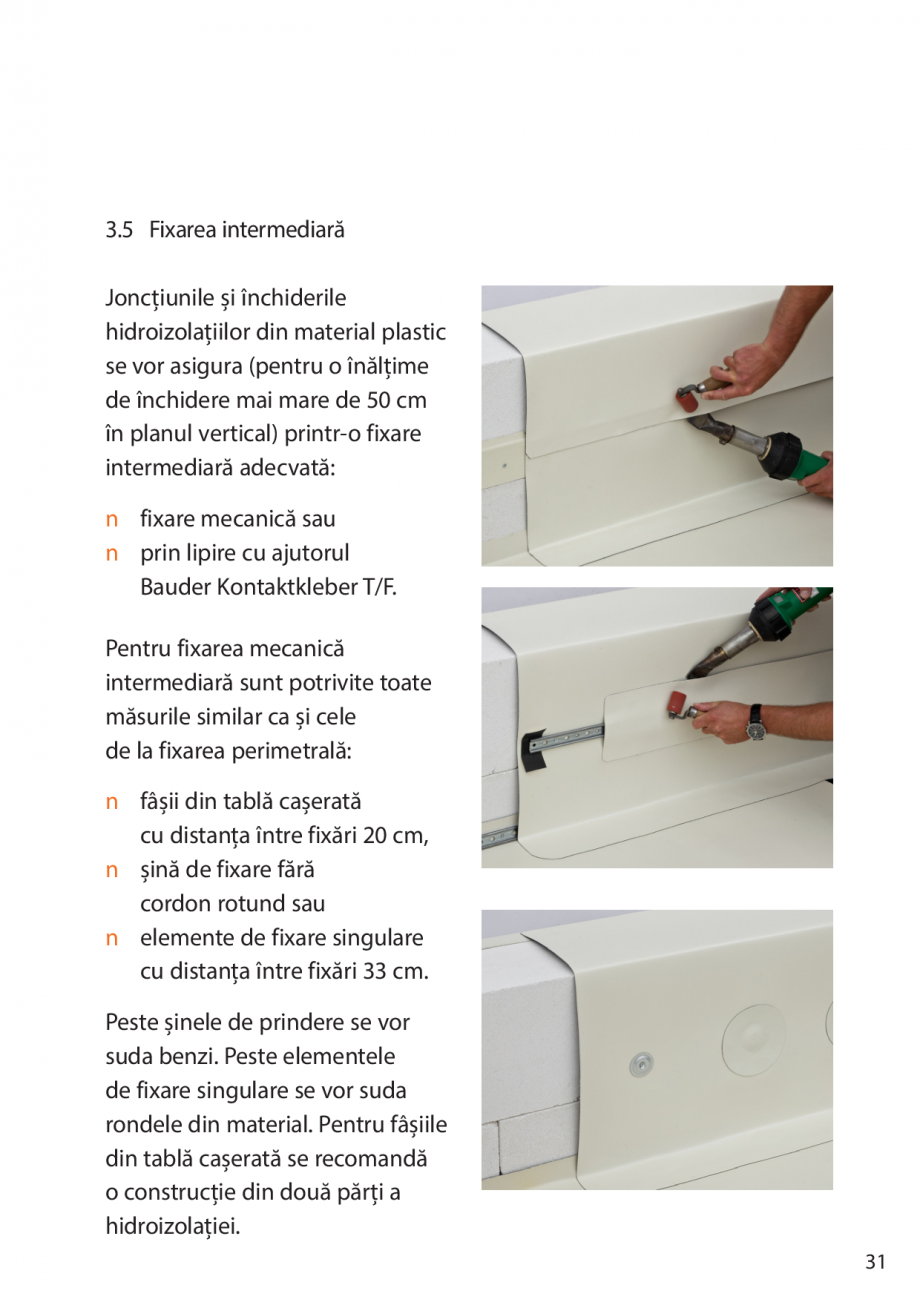 3.5 Fixarea intermediară

Joncțiunile și închiderile hidroizolațiilor din material plastic se vor asigura (pentru o înălțime de închidere mai mare de 50 cm în planul vertical) printr-o fixare intermediară adecvată:

n fixare mecanică sau
n prin lipire cu ajutorul Bauder Kontaktkleber T/F.

Pentru fixarea mecanică intermediară sunt potrivite toate măsurile similar ca și cele de la fixarea perimetrală:

n fâșii din tablă cașerată cu distanța între fixări 20 cm,
n șină de fixare fără cordon rotund sau
n elemente de fixare singulare cu distanța între fixări 33 cm.

Peste șinele de prindere se vor suda benzi. Peste elementele de fixare singulare se vor suda rondele din material. Pentru fâșiile din tablă cașerată se recomandă o construcție din două părți a hidroizolației.

31