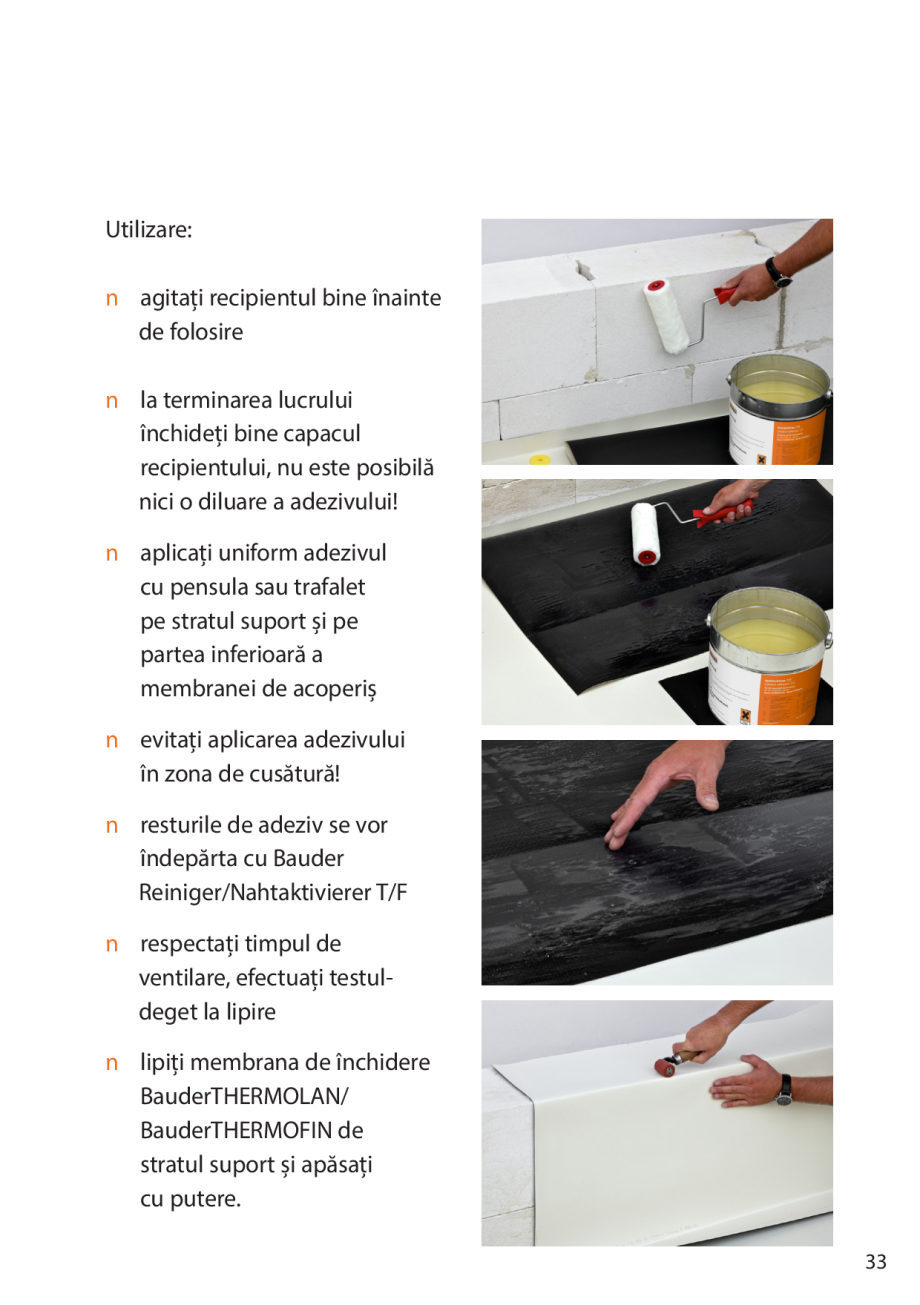 Utilizare:

n agitați recipientul bine înainte de folosire

n la terminarea lucrului închideți bine capacul recipientului, nu este posibilă nici o diluare a adezivului!

n aplicați uniform adezivul cu pensula sau trafalet pe stratul suport și pe partea inferioară a membranei de acoperiș

n evitați aplicarea adezivului în zona de cusătură!

n resturile de adeziv se vor îndepărta cu Bauder Reiniger/Nahtaktivierer T/F

n respectați timpul de ventilare, efectuați testul-deget la lipire

n lipiți membrana de închidere BauderTHERMOLAN/ BauderTHERMOFIN de stratul suport și apăsați cu putere.

33