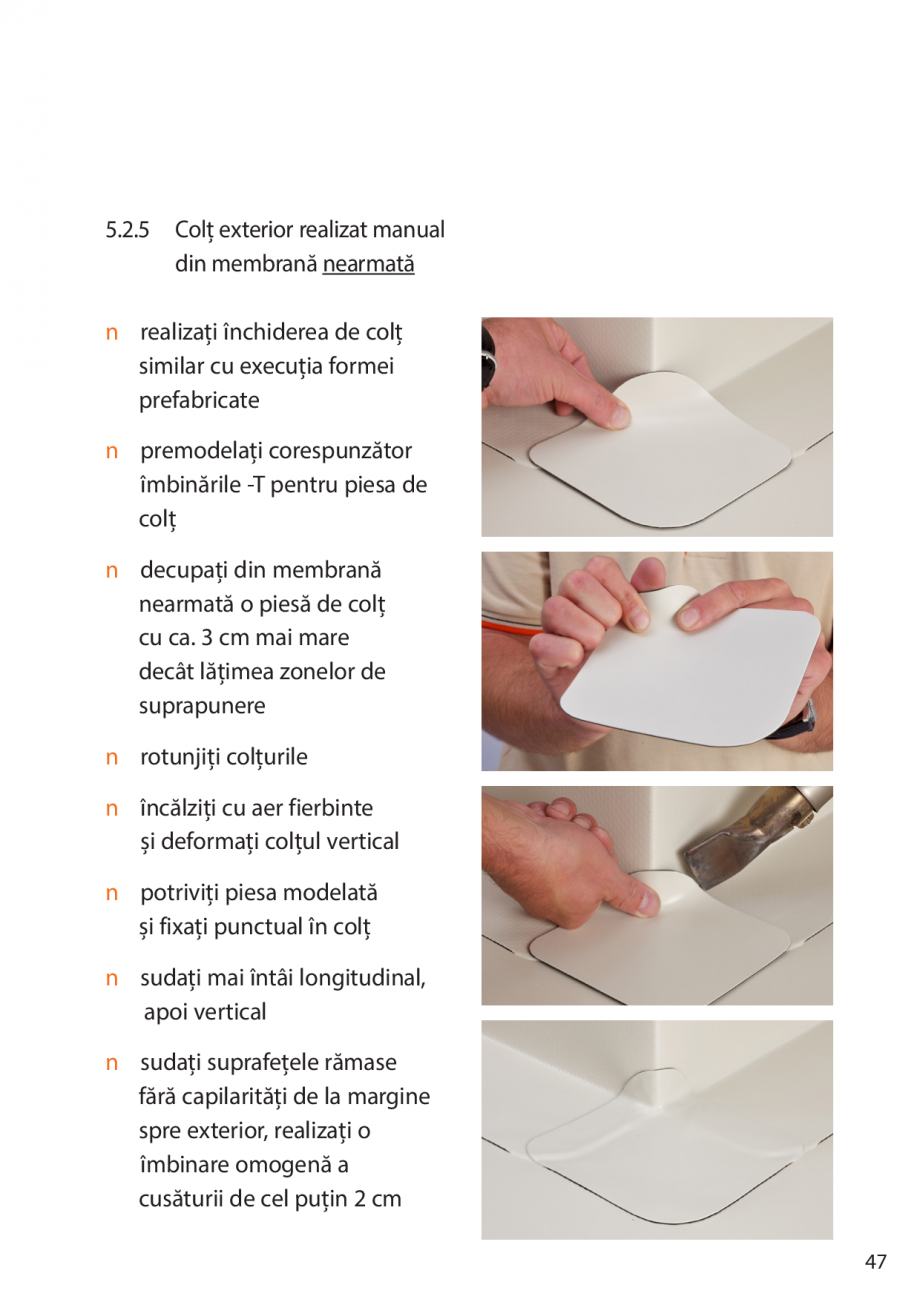 5.2.5 Colț exterior realizat manual din membrană nearmată

n realizați închiderea de colț similar cu execuția formei prefabricate

n premodelați corespunzător îmbinările -T pentru piesa de colț

n decupați din membrană nearmată o piesă de colț cu ca. 3 cm mai mare decât lățimea zonelor de suprapunere

n rotunjiți colțurile

n încălziți cu aer fierbinte și deformați colțul vertical

n potriviți piesa modelată și fixați punctual în colț

n sudați mai întâi longitudinal, apoi vertical

n sudați suprafețele rămase fără capilarități de la margine spre exterior, realizați o îmbinare omogenă a cusăturii de cel puțin 2 cm

47