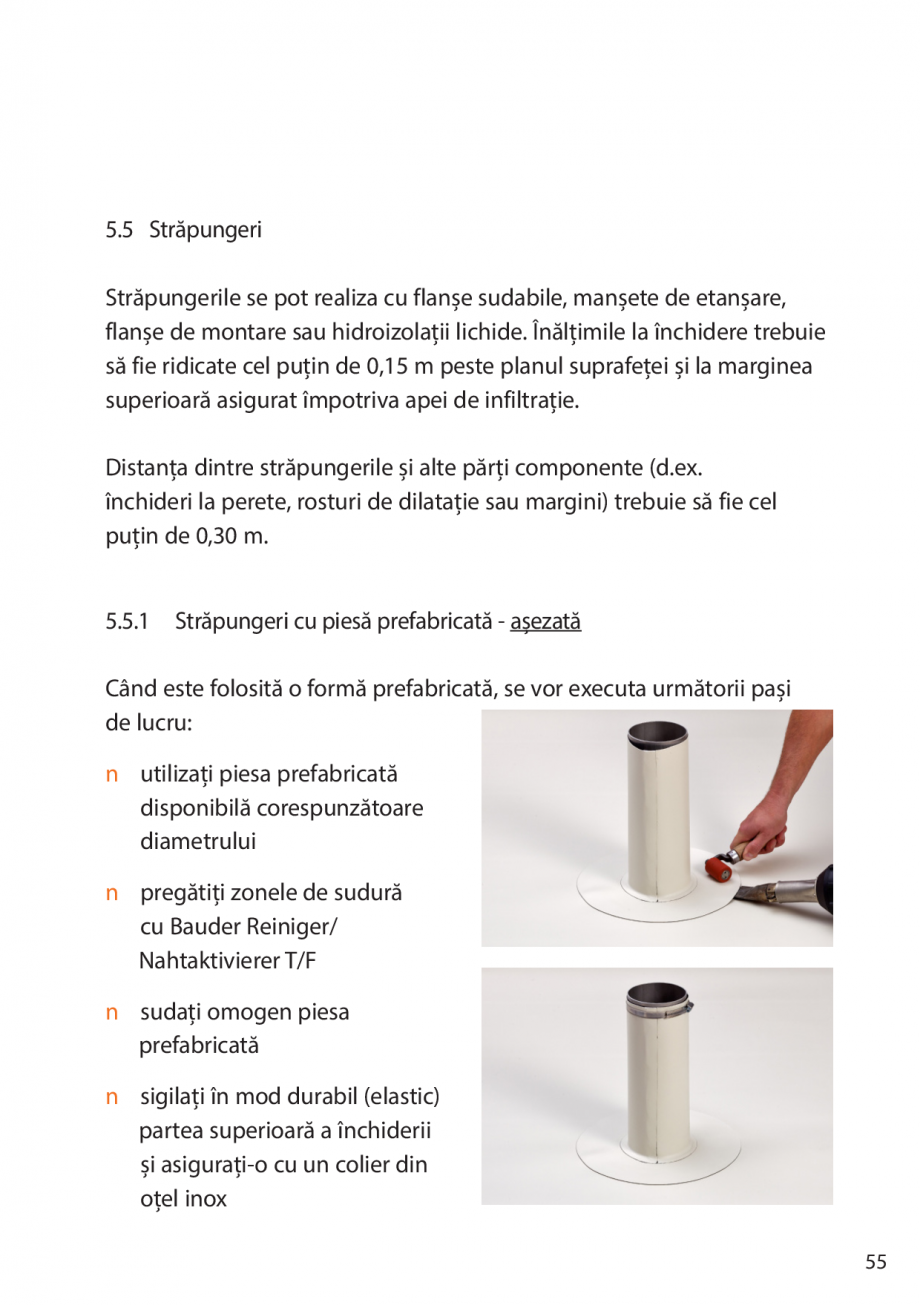 5.5 Străpungeri

Străpungerile se pot realiza cu flanșe sudabile, manșete de etanșare, flanșe de montare sau hidroizolații lichide. Înălțimile la închidere trebuie să fie ridicate cel puțin de 0,15 m peste planul suprafeței și la marginea superioară asigurat împotriva apei de infiltrație.

Distanța dintre străpungerile și alte părți componente (d.ex. închideri la perete, rosturi de dilatație sau margini) trebuie să fie cel puțin de 0,30 m.

5.5.1 Străpungeri cu piesă prefabricată - așezată

Când este folosită o formă prefabricată, se vor executa următorii pași de lucru:

n utilizați piesa prefabricată disponibilă corespunzătoare diametrului

n pregătiți zonele de sudură cu Bauder Reiniger/ Nahtaktivierer T/F

n sudați omogen piesa prefabricată

n sigilați în mod durabil (elastic) partea superioară a închiderii și asigurați-o cu un colier din oțel inox

55