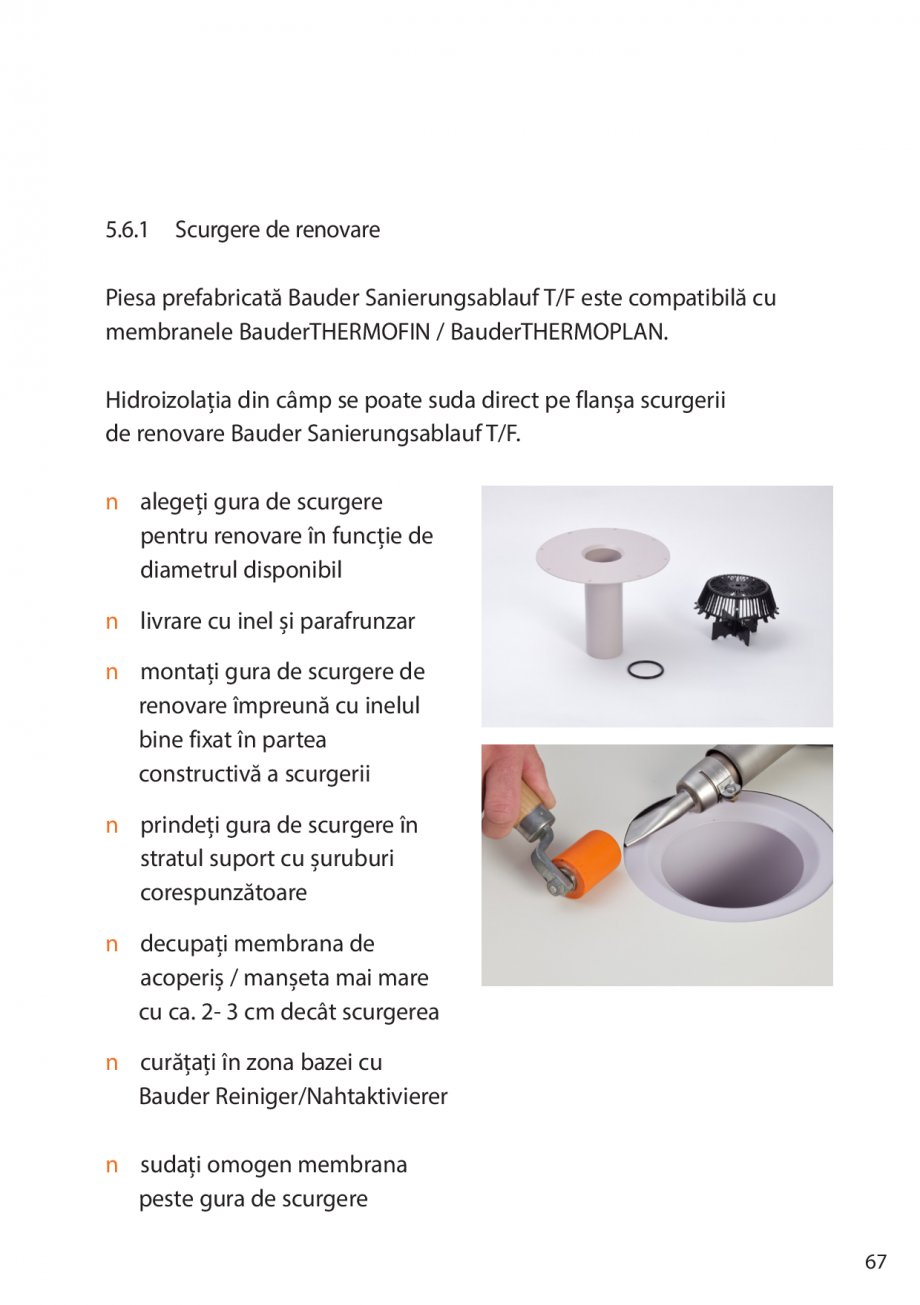 5.6.1 Scurgere de renovare

Piesa prefabricată Bauder Sanierungsablauf T/F este compatibilă cu membranele BauderTHERMOFIN / BauderTHERMOPLAN.

Hidroizolația din câmp se poate suda direct pe flanșa scurgerii de renovare Bauder Sanierungsablauf T/F.

n alegeți gura de scurgere pentru renovare în funcție de diametrul disponibil

n livrare cu inel și parafrunzar

n montați gura de scurgere de renovare împreună cu inelul bine fixat în partea constructivă a scurgerii

n prindeți gura de scurgere în stratul suport cu șuruburi corespunzătoare

n decupați membrana de acoperiș / manșeta mai mare cu ca. 2- 3 cm decât scurgerea

n curățați în zona bazei cu Bauder Reiniger/Nahtaktivierer

n sudați omogen membrana peste gura de scurgere

67