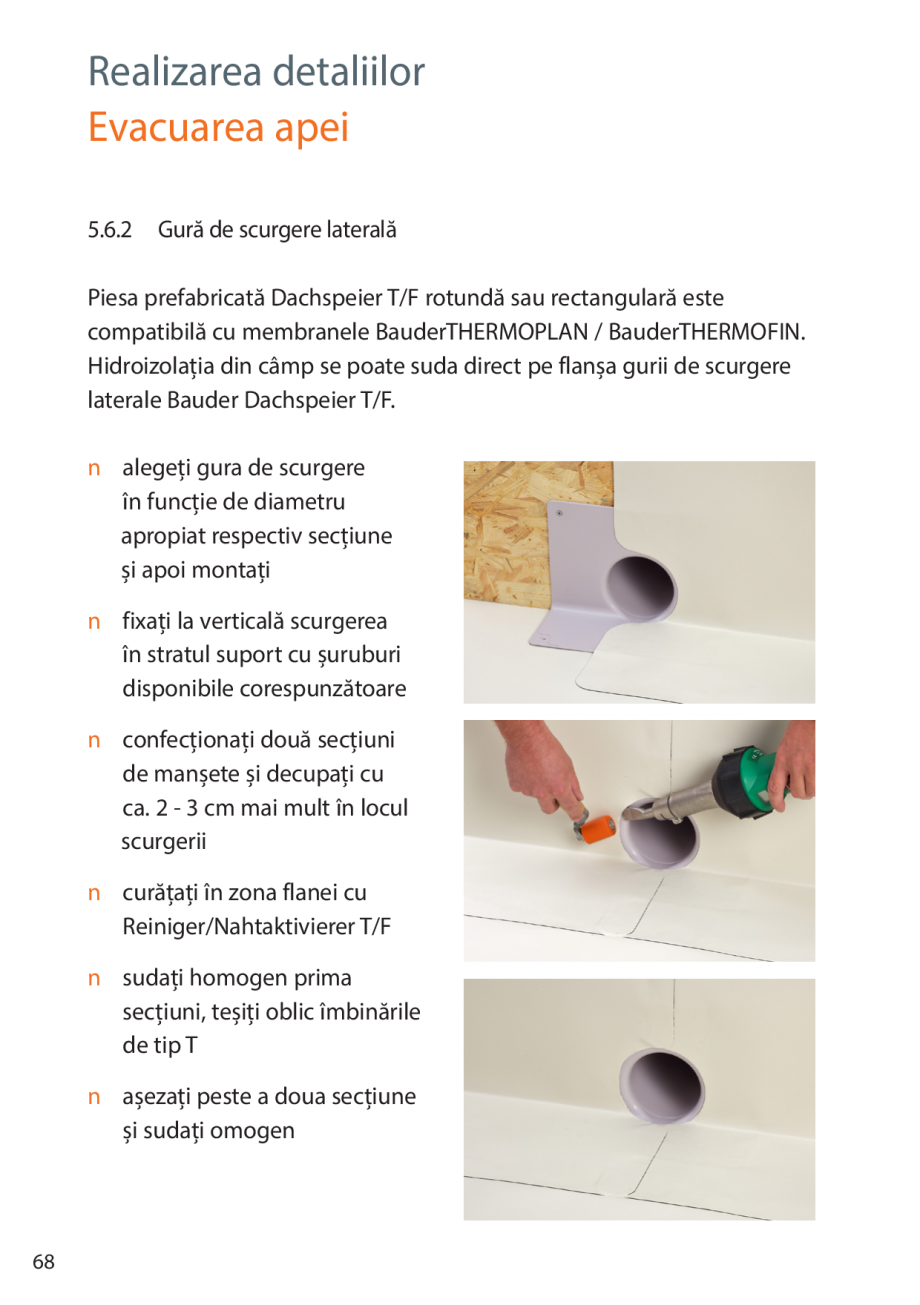 Realizarea detaliilor
Evacuarea apei

5.6.2 Gură de scurgere laterală

Piesa prefabricată Dachspeier T/F rotundă sau rectangulară este compatibilă cu membranele BauderTHERMOPLAN / BauderTHERMOFIN. Hidroizolația din câmp se poate suda direct pe flanșa gurii de scurgere laterale Bauder Dachspeier T/F.

n alegeți gura de scurgere în funcție de diametru apropiat respectiv secțiune și apoi montați

n fixați la verticală scurgerea în stratul suport cu șuruburi disponibile corespunzătoare

n confecționați două secțiuni de manșete și decupați cu ca. 2 - 3 cm mai mult în locul scurgerii

n curățați în zona flanei cu Reiniger/Nahtaktivierer T/F

n sudați homogen prima secțiuni, teșiți oblic îmbinările de tip T

n așezați peste a doua secțiune și sudați omogen

68