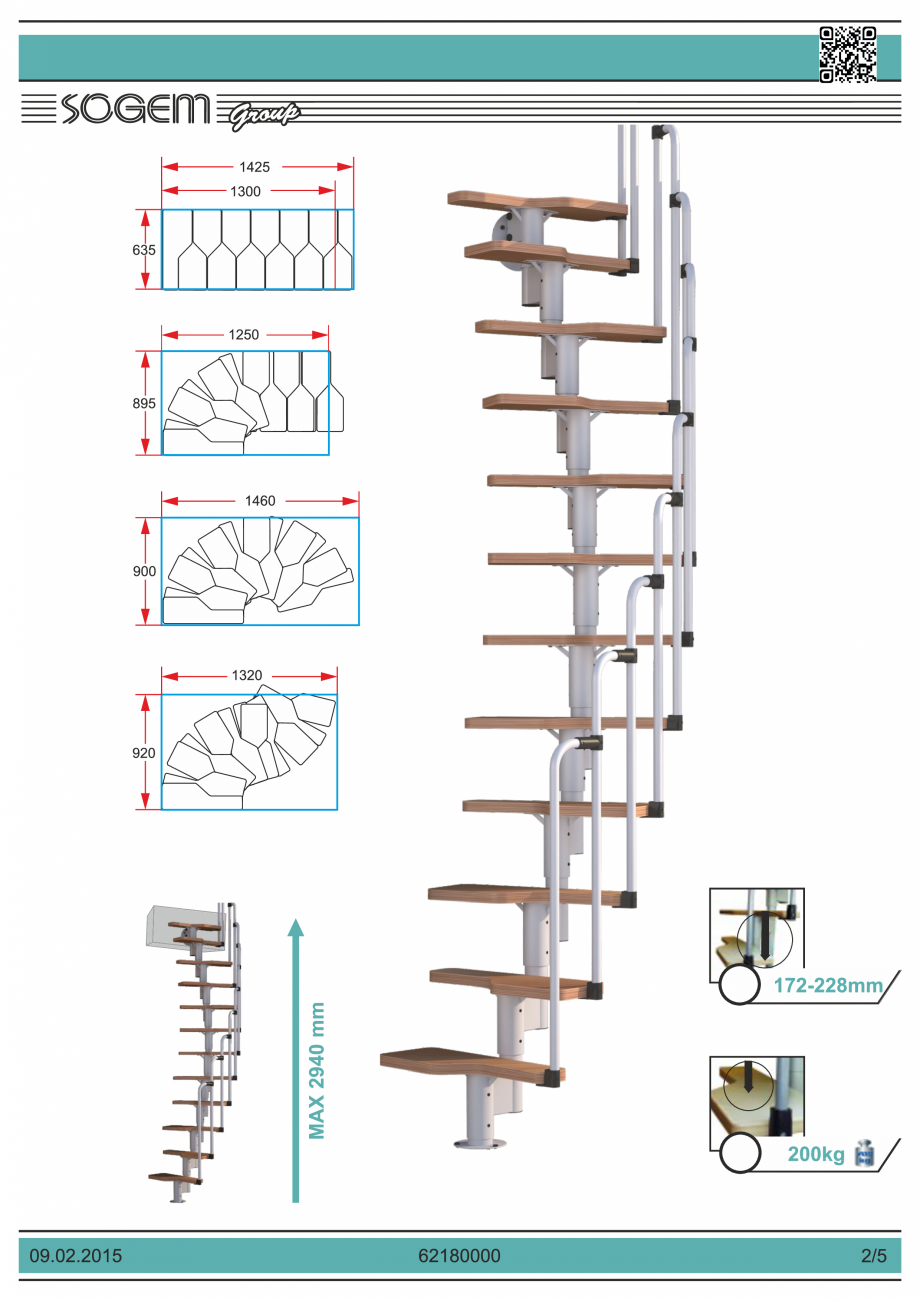 SOGEM Group

1425
1300
635

1250
895

1460
900

1320
920

MAX 2940 mm

172-228mm

200kg

09.02.2015
62180000
2/5