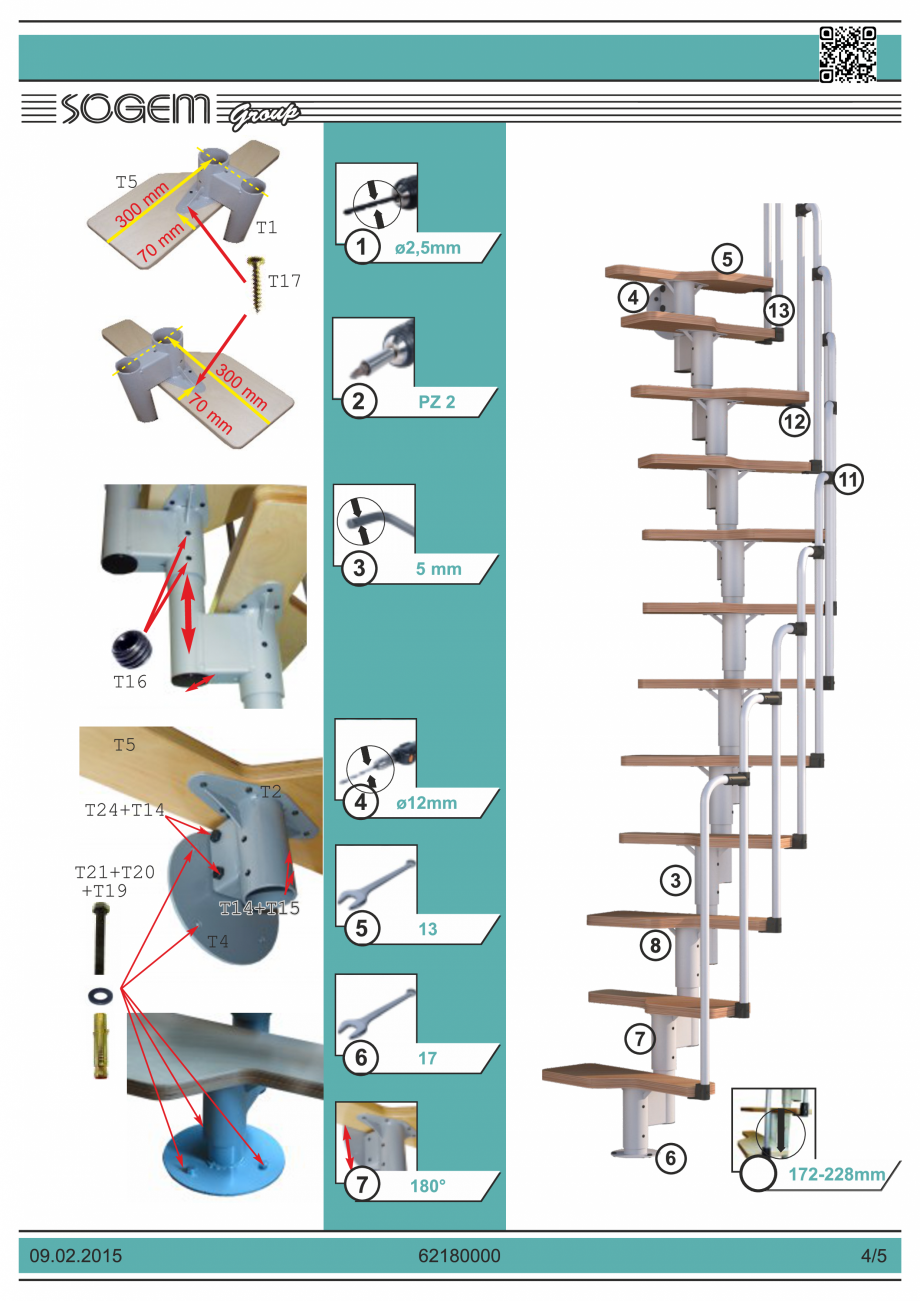 SOGEM Group

T5
300 mm
70 mm
T1
T17
300 mm
70 mm

T16

T5
T2
T24+T14
T21+T20
+T19
T14+T15
T4

1 ø2,5mm
2 PZ 2
3 5 mm
4 ø12mm
5 13
6 17
7 180°

5
4
13
12
11
3
8
7
6
172-228mm

09.02.2015 62180000 4/5