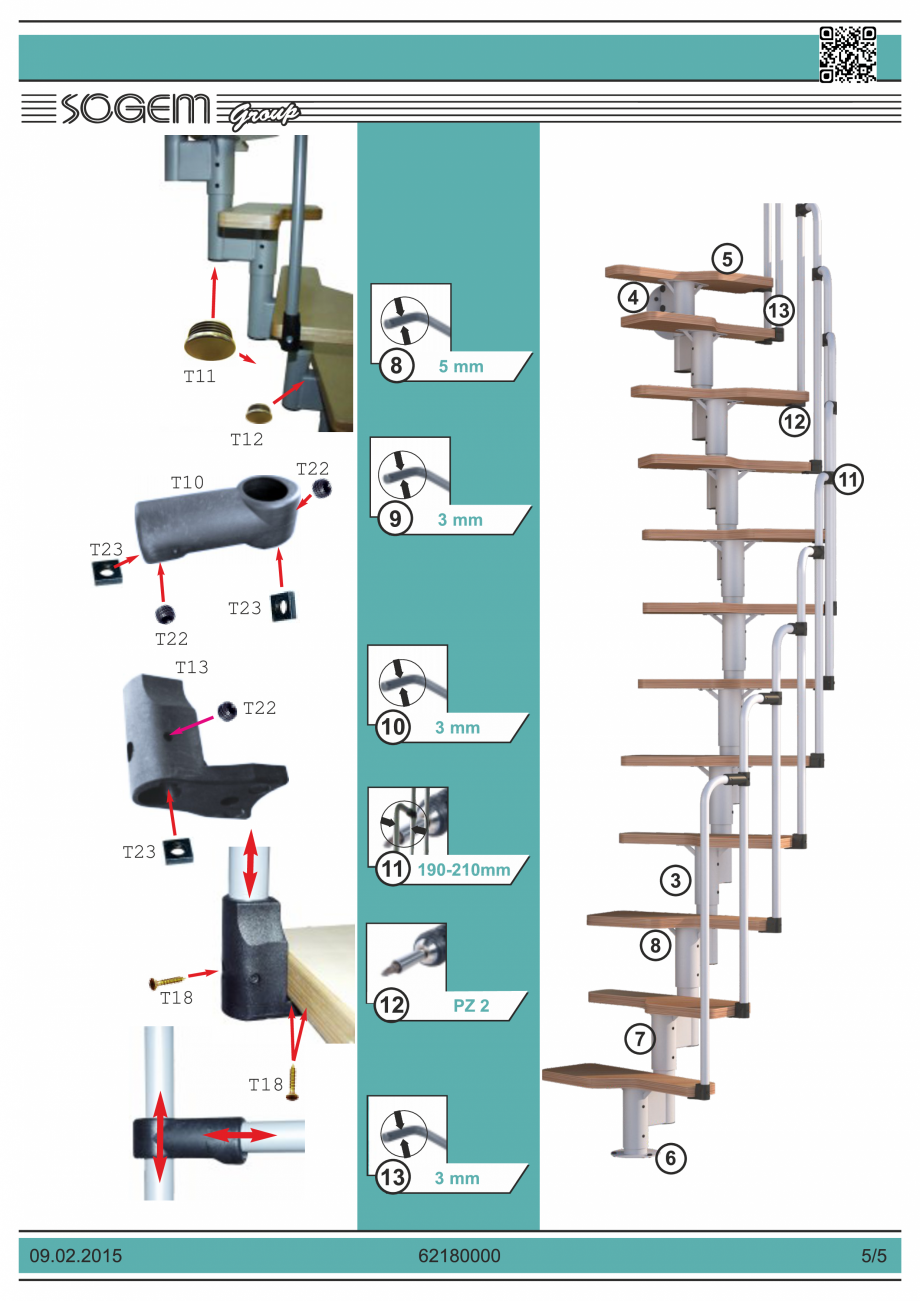 SOGEM Group

T11

T12

T10

T22

T23

T22

T23

T13

T22

T23

T18

T18

8 5 mm

9 3 mm

10 3 mm

11 190-210mm

12 PZ 2

13 3 mm

5

4

13

12

11

3

8

7

6

09.02.2015 62180000 5/5