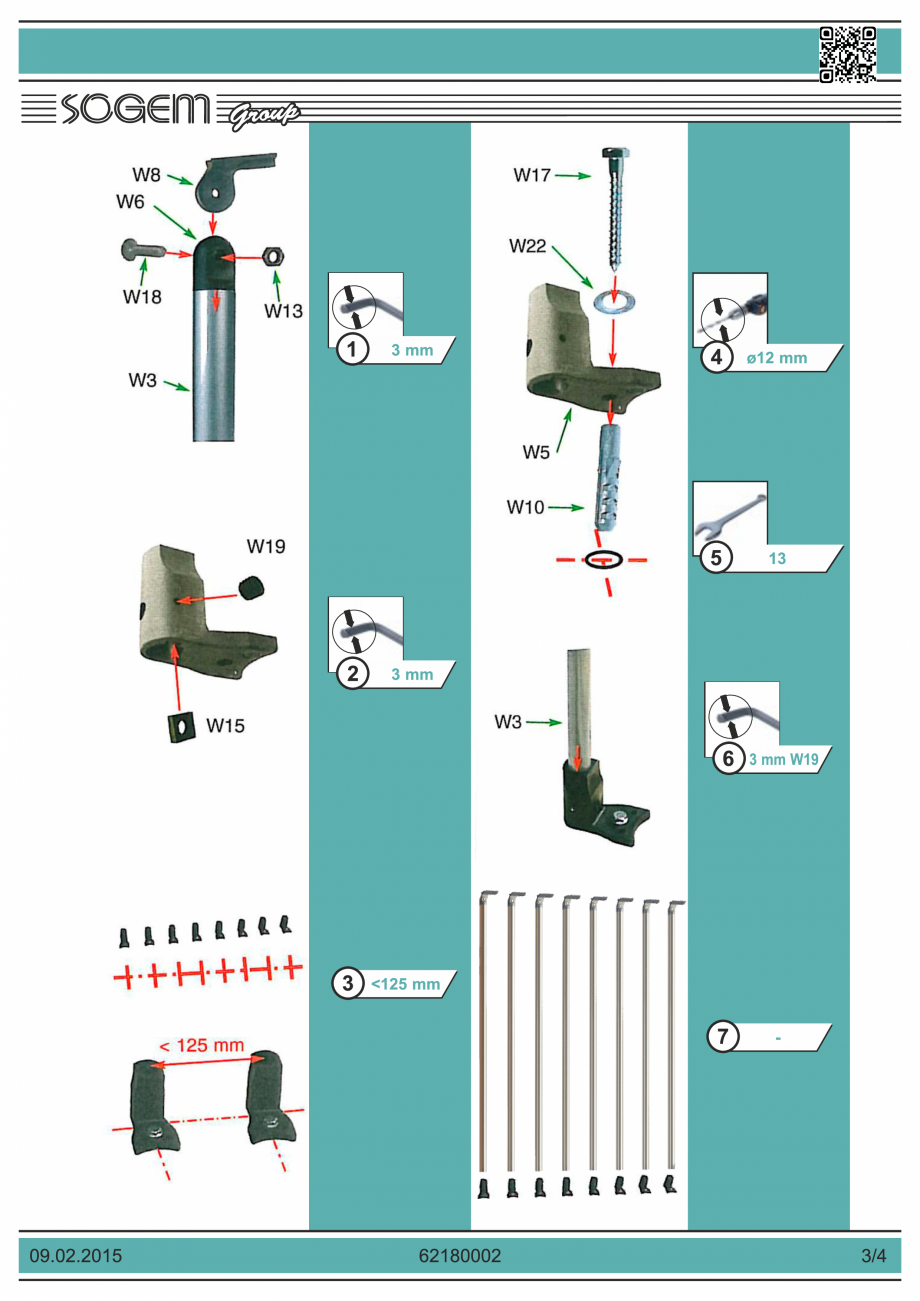 SOGEM Group

W8
W6
W18
W13
W3

1 3 mm

W19
W15

2 3 mm

3 <125 mm

< 125 mm

W17
W22
W5
W10

4 ø12 mm

5 13

W3

6 3 mm W19

7 -

09.02.2015
62180002
3/4