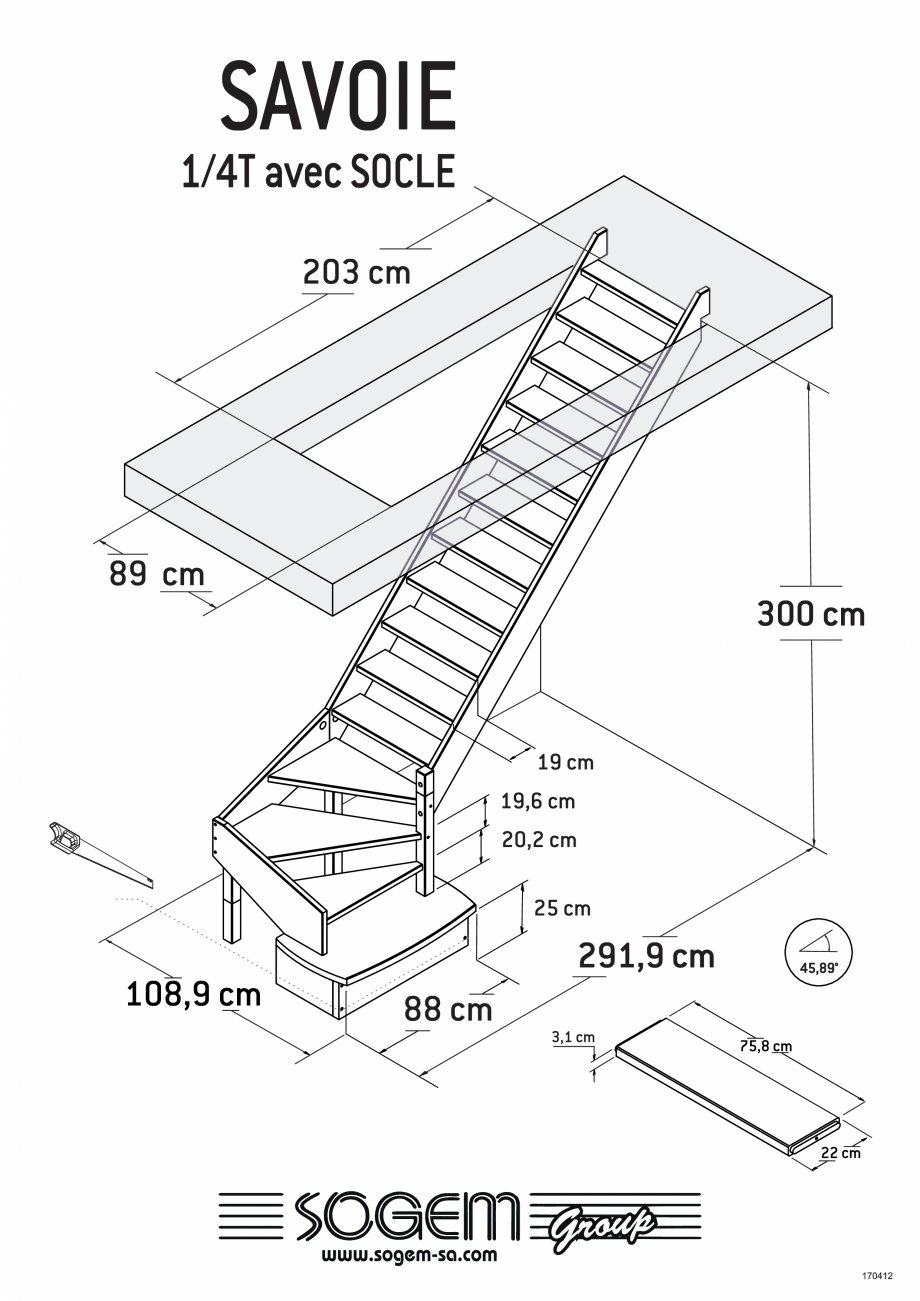 SAVOIE
1/4T avec SOCLE

203 cm

89 cm

300 cm

19 cm
19,6 cm
20,2 cm
25 cm

291,9 cm

45,89°

108,9 cm

88 cm

3,1 cm
75,8 cm
22 cm

SOGEM Group
www.sogem-sa.com

170412