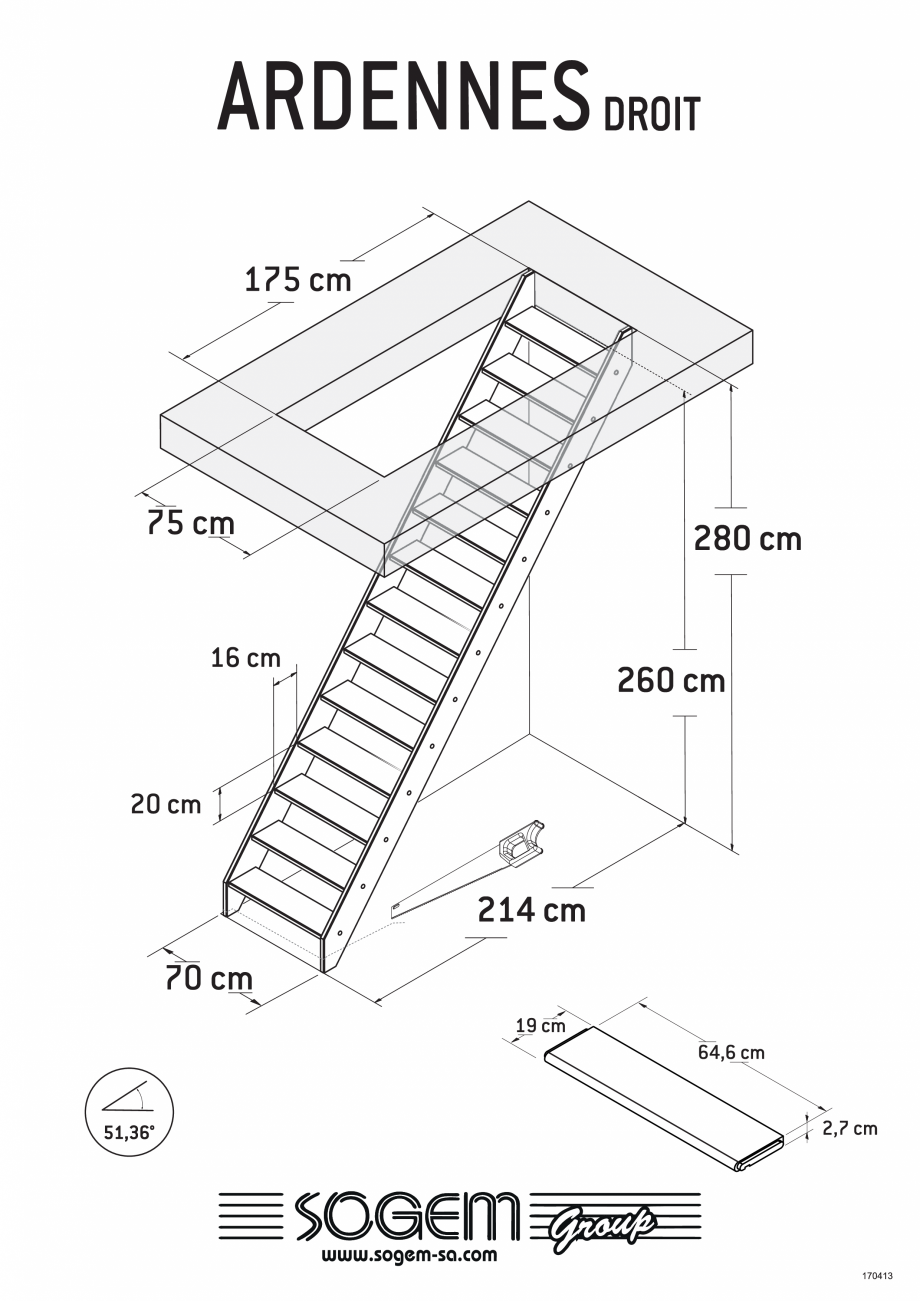 ARDENNES DROIT

175 cm

75 cm

280 cm

260 cm

16 cm

20 cm

214 cm

70 cm

19 cm

64,6 cm

2,7 cm

51,36°

SOGEM Group
www.sogem-sa.com

170413