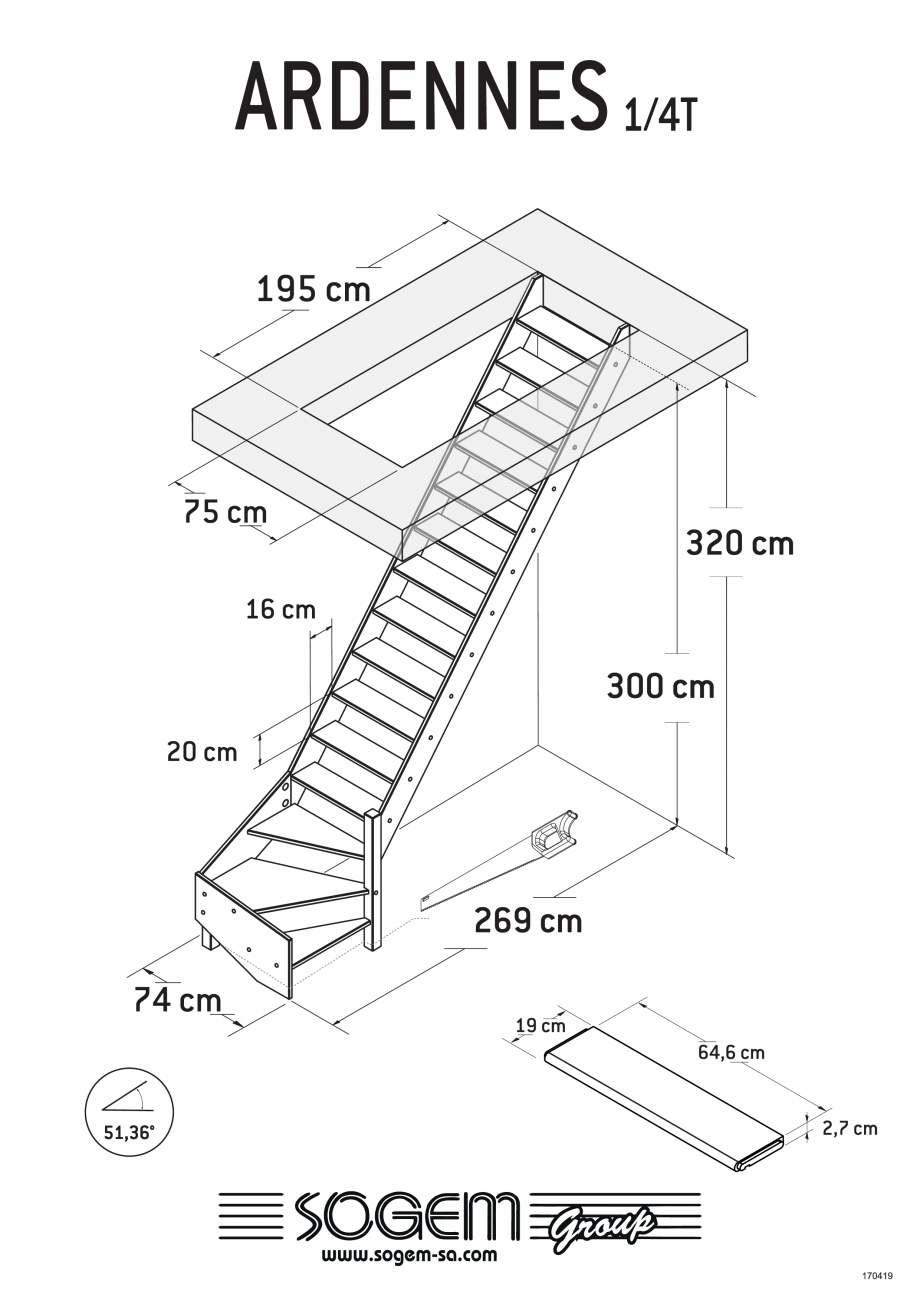 ARDENNES 1/4T

195 cm

75 cm

320 cm

16 cm

300 cm

20 cm

269 cm

74 cm

19 cm

64,6 cm

2,7 cm

51,36°

SOGEM Group
www.sogem-sa.com

170419