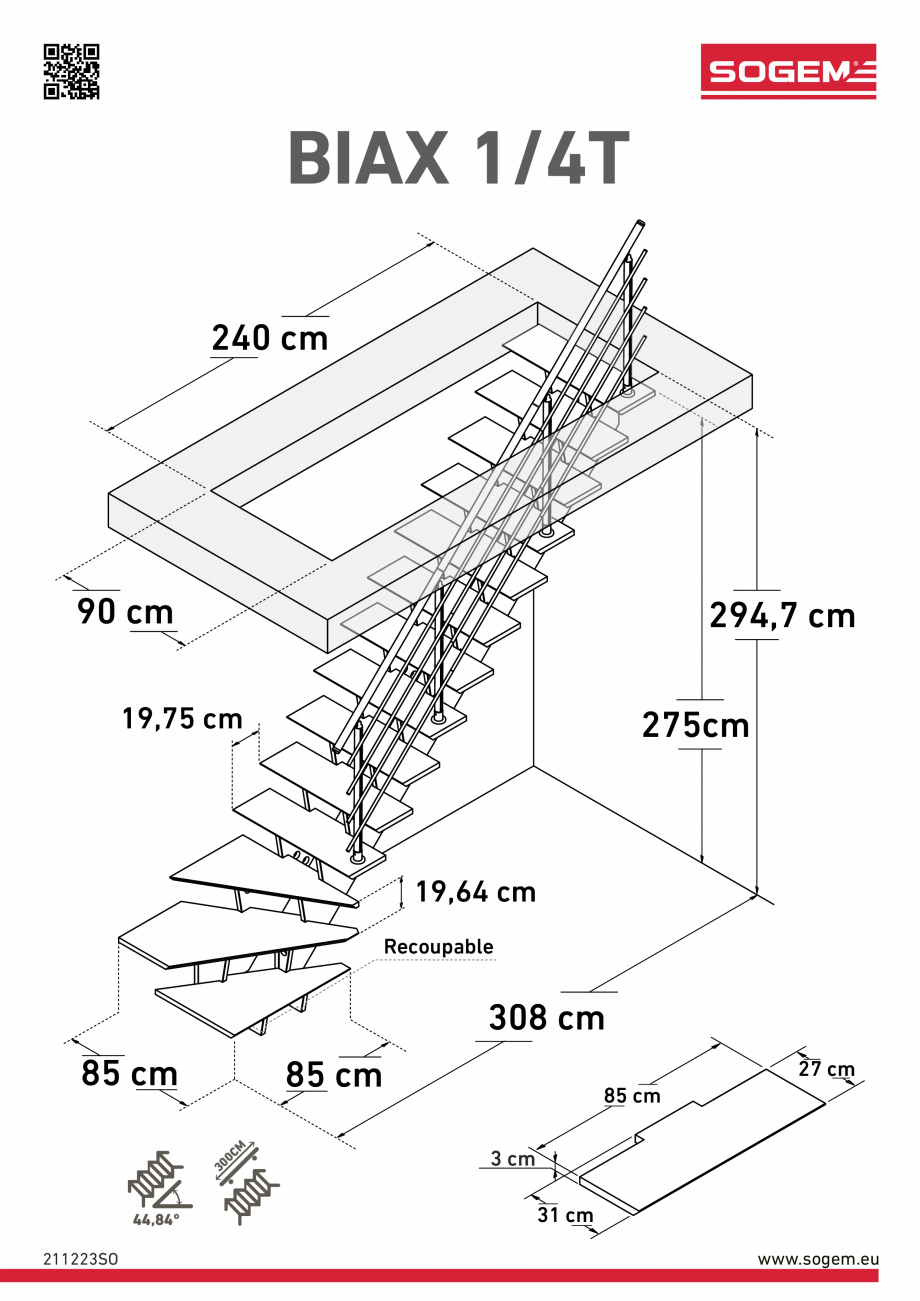 SOGEM

BIAX 1/4T

240 cm

90 cm

294,7 cm

275cm

19,75 cm

19,64 cm

Recoupable

308 cm

85 cm

85 cm

85 cm

27 cm

3 cm

31 cm

44,84°

300CM

211223SO

www.sogem.eu