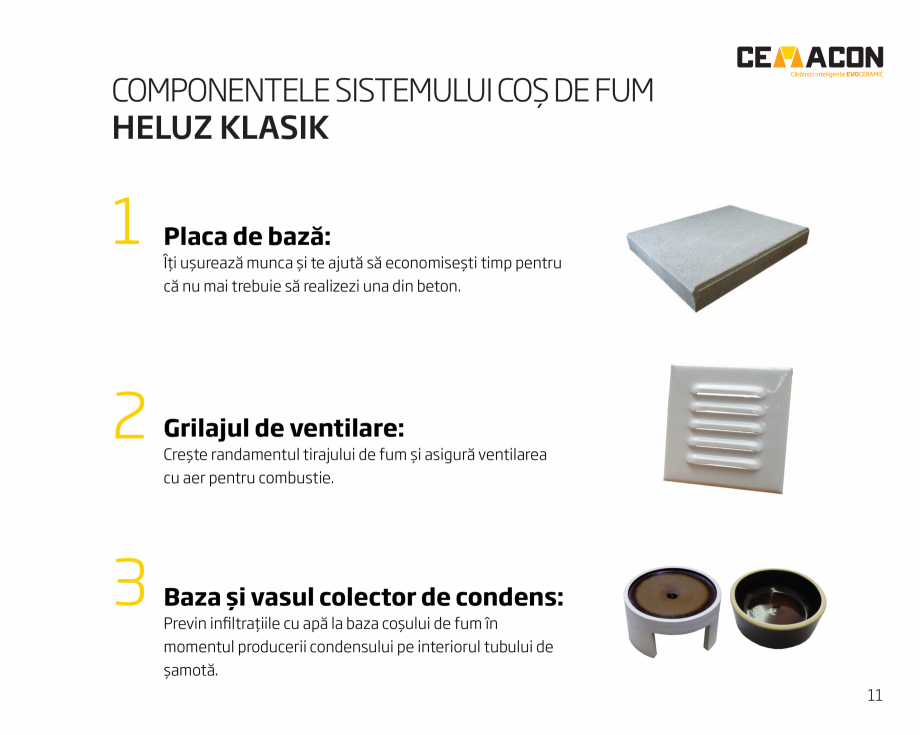 CEMACON
Cărămizi inteligente EVOCERAMIC

COMPONENTELE SISTEMULUI COȘ DE FUM
HELUZ KLASIK

1
Placa de bază:
Îți ușurează munca și te ajută să economisești timp pentru că nu mai trebuie să realizezi una din beton.

2
Grilajul de ventilare:
Crește randamentul tirajului de fum și asigură ventilarea cu aer pentru combustie.

3
Baza și vasul colector de condens:
Previn infiltrațiile cu apă la baza coșului de fum în momentul producerii condensului pe interiorul tubului de șamotă.

11